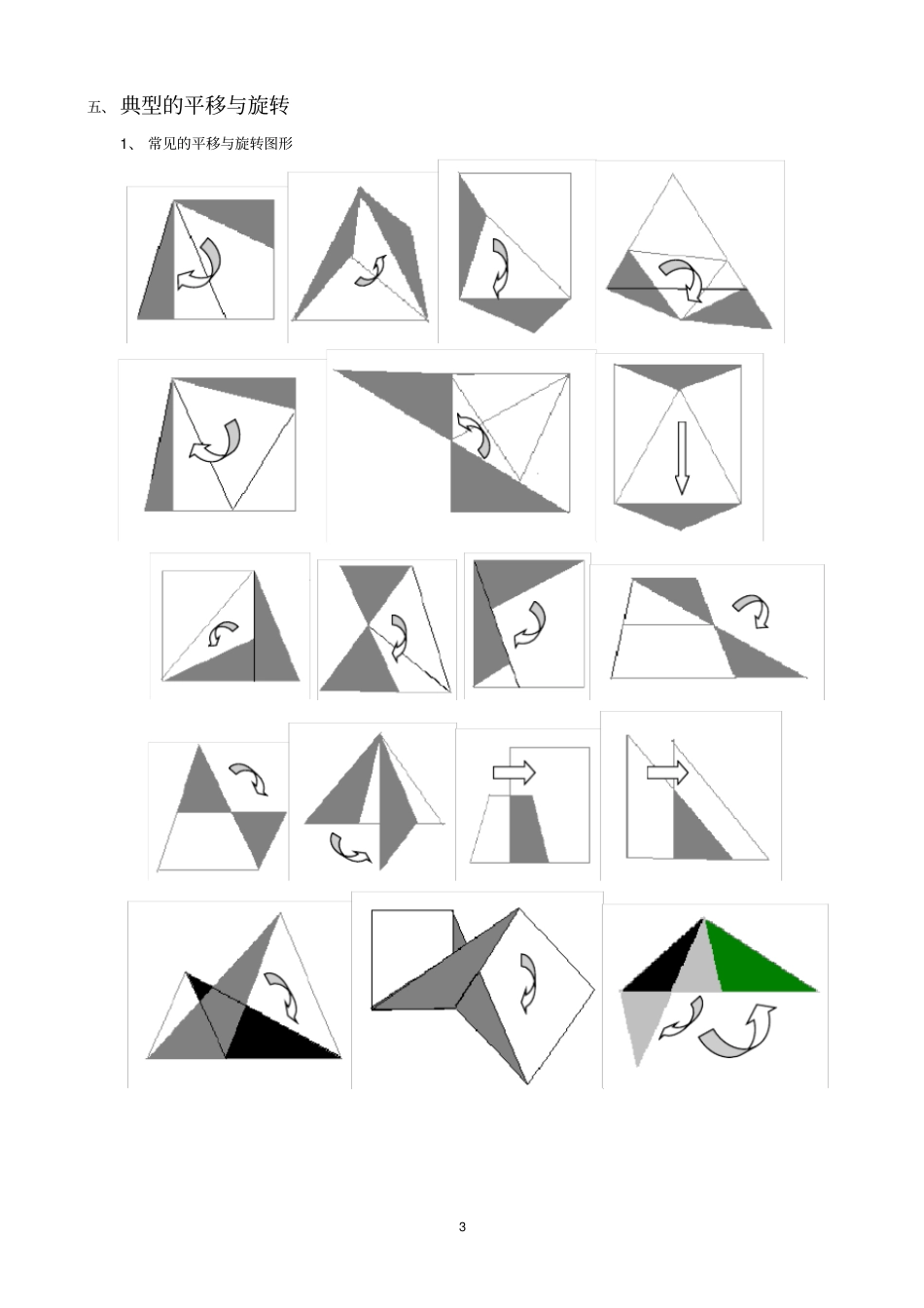 五、典型的平移与旋转

1、 常见的平移与旋转图形

3