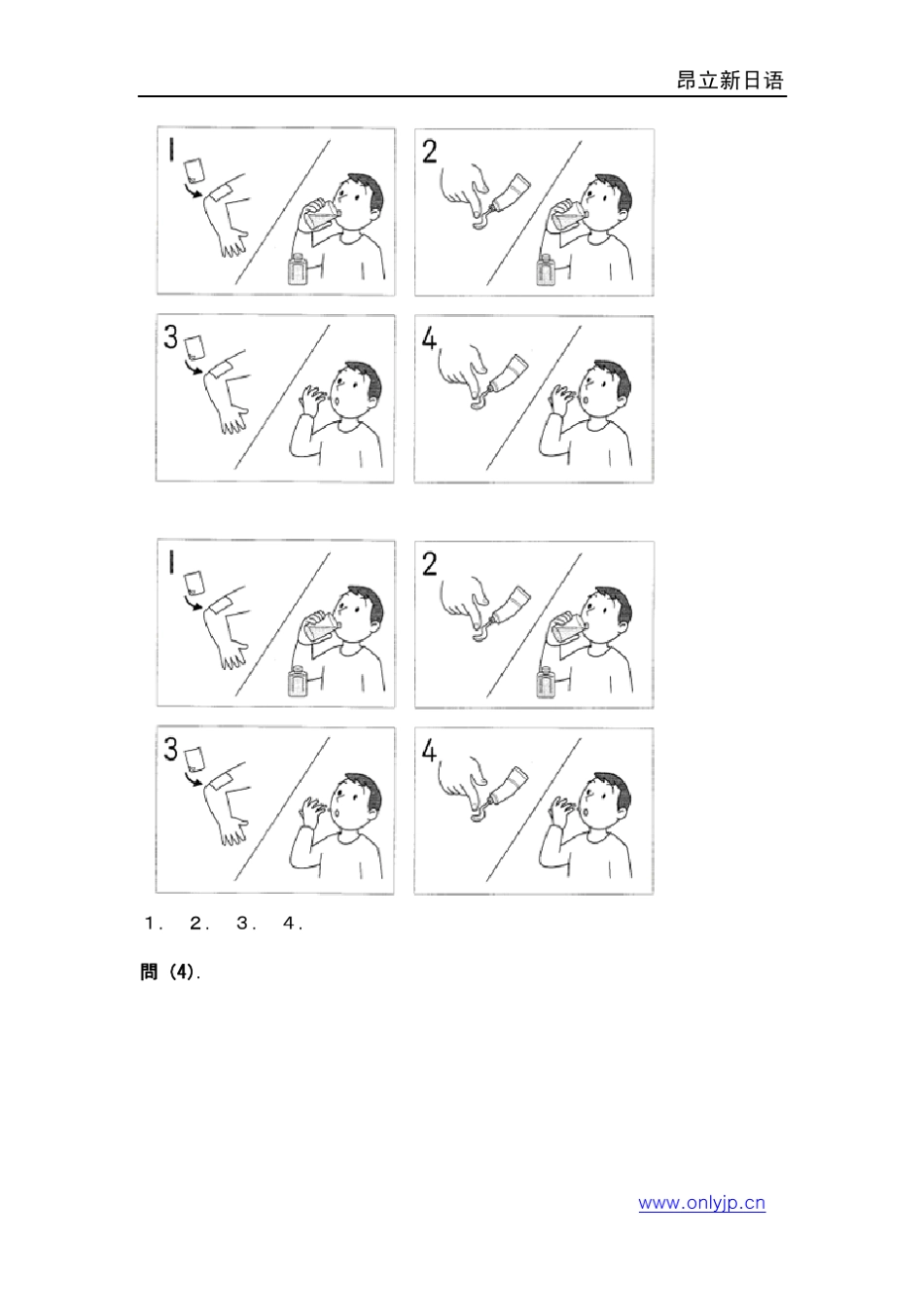 昂立新日语

1

2

3

4

1

2

3

4

１． ２． ３． ４．

問（4）.

www.onlyjp.cn