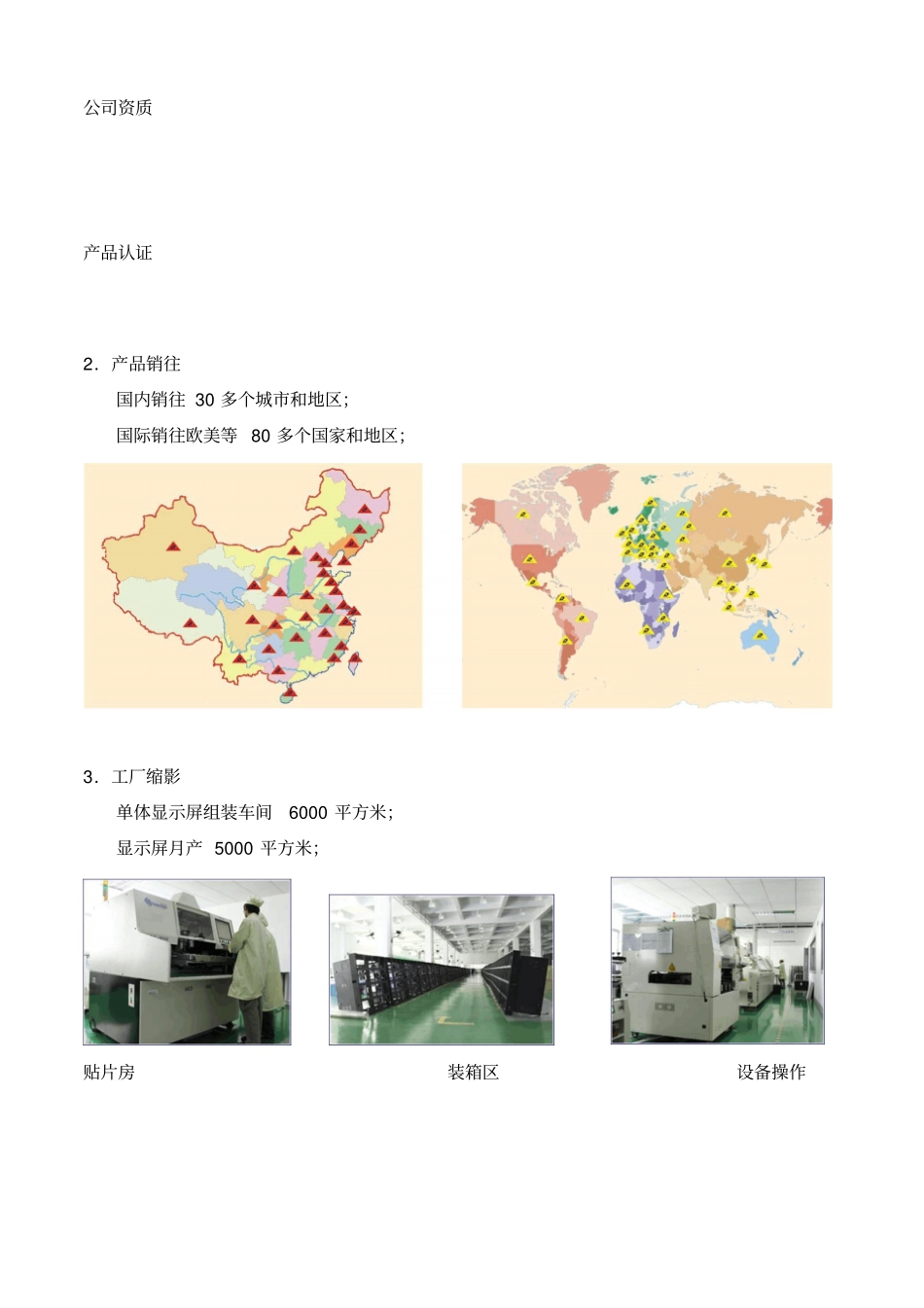 公司资质

产品认证

2．产品销往

国内销往 30 多个城市和地区；

国际销往欧美等 80 多个国家和地区；

3．工厂缩影

单体显示屏组装车间 6000 平方米；

显示屏月产 5000 平方米；

贴片房

装箱区

设备操作