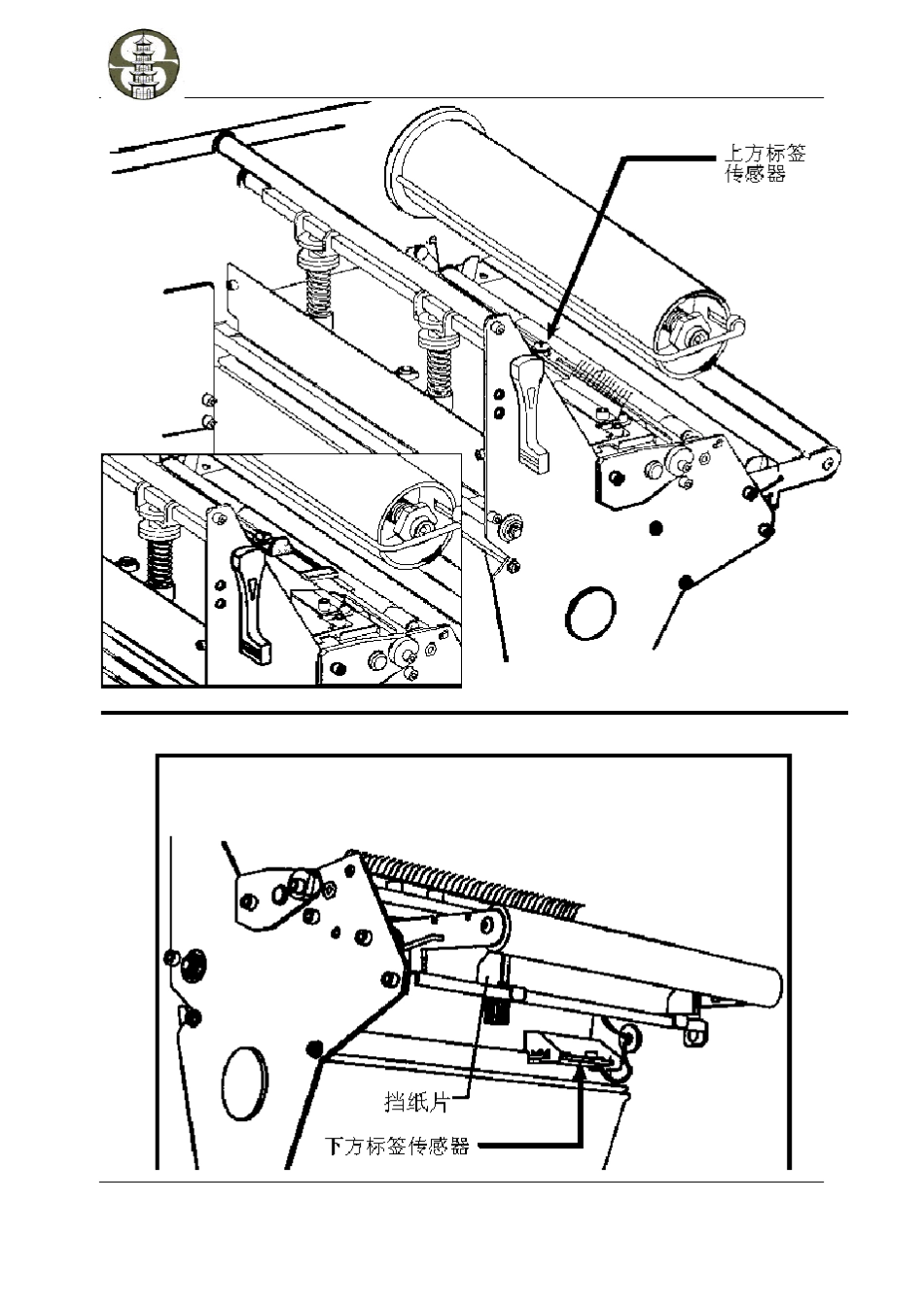 上方标签传感器

挡纸片

下方标签传感器