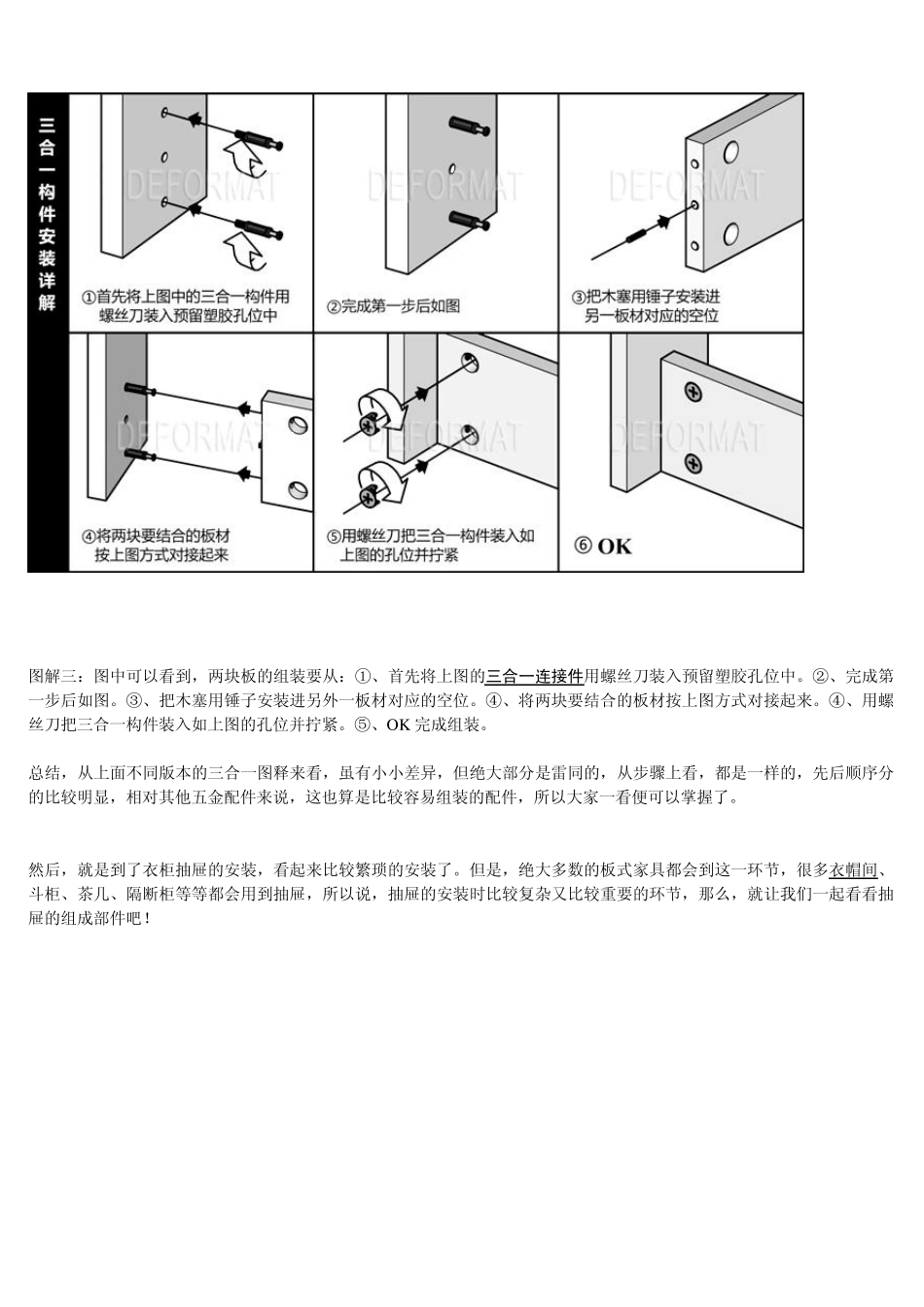 三合一构件安装详解

DEFORMAT

①首先将上图中的三合一构件用螺丝刀装入预留塑胶孔位中

DEFORMAT

②完成第一步后如图

DEFORMAT

③把木塞用锤子安装进另一板材对应的空位

DEFORMAT

④将两块要结合的板材按上图方式对接起来

DEFORMAT

⑤用螺丝刀把三合一构件装入如上图的孔位并拧紧

DEFORMAT

⑥ OK

图解三：图中可以看到，两块板的组装要从：①、首先将上图的三合一连接件用螺丝刀装入预留塑胶孔位中。②、完成第一步后如图。③、把木塞用锤子安装进另外一板材对应的空位。④、将两块要结合的板材按上图方式对接起来。④、用螺丝刀把三合一构件装入如上图的孔位并拧紧。⑤、OK 完成组装。

总结，从上面不同版本的三合一图释来看，虽有小小差异，但绝大部分是雷同的，从步骤上看，都是一样的，先后顺序分的比较明显，相对其他五金配件来说，这也算是比较容易组装的配件，所以大家一看便可以掌握了。

然后，就是到了衣柜抽屉的安装，看起来比较繁琐的安装了。但是，绝大多数的板式家具都会到这一环节，很多衣帽间、斗柜、茶几、隔断柜等等都会用到抽屉，所以说，抽屉的安装时比较复杂又比较重要的环节，那么，就让我们一起看看抽屉的组成部件吧！