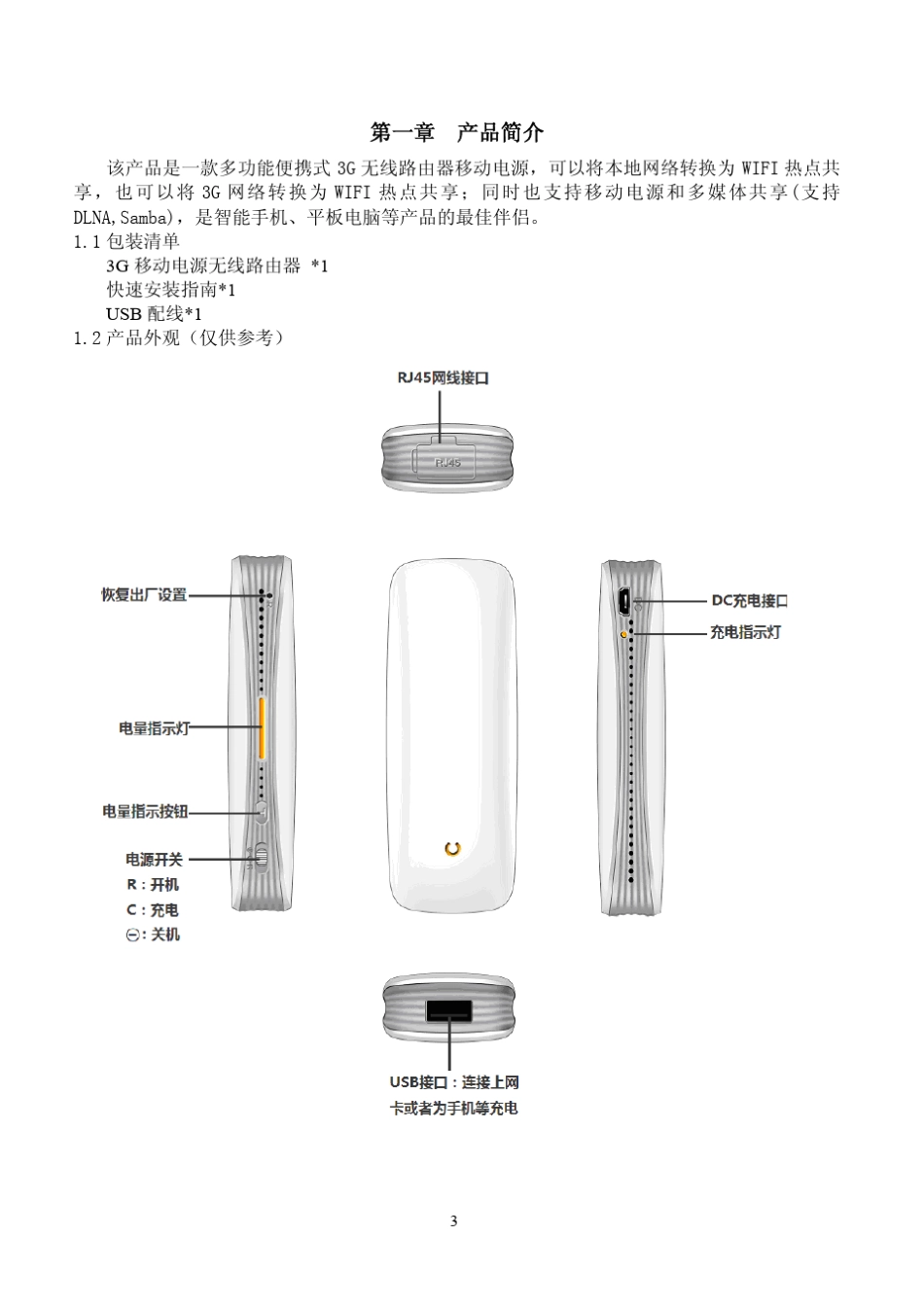 第一章　产品简介

该产品是一款多功能便携式 3G 无线路由器移动电源，可以将本地网络转换为 WIFI 热点共享，也可以将 3G 网络转换为 WIFI 热点共享；同时也支持移动电源和多媒体共享(支持 DLNA,Samba)，是智能手机、平板电脑等产品的最佳伴侣。

1.1 包装清单

3G 移动电源无线路由器 *1

快速安装指南*1

USB 配线*1

1.2 产品外观（仅供参考）

RJ45网线接口

RJ45

恢复出厂设置

电量指示灯

电量指示按钮

电源开关
R：开机
C：充电
⊖：关机

DC充电接口

充电指示灯

USB接口：连接上网卡或者为手机等充电

3