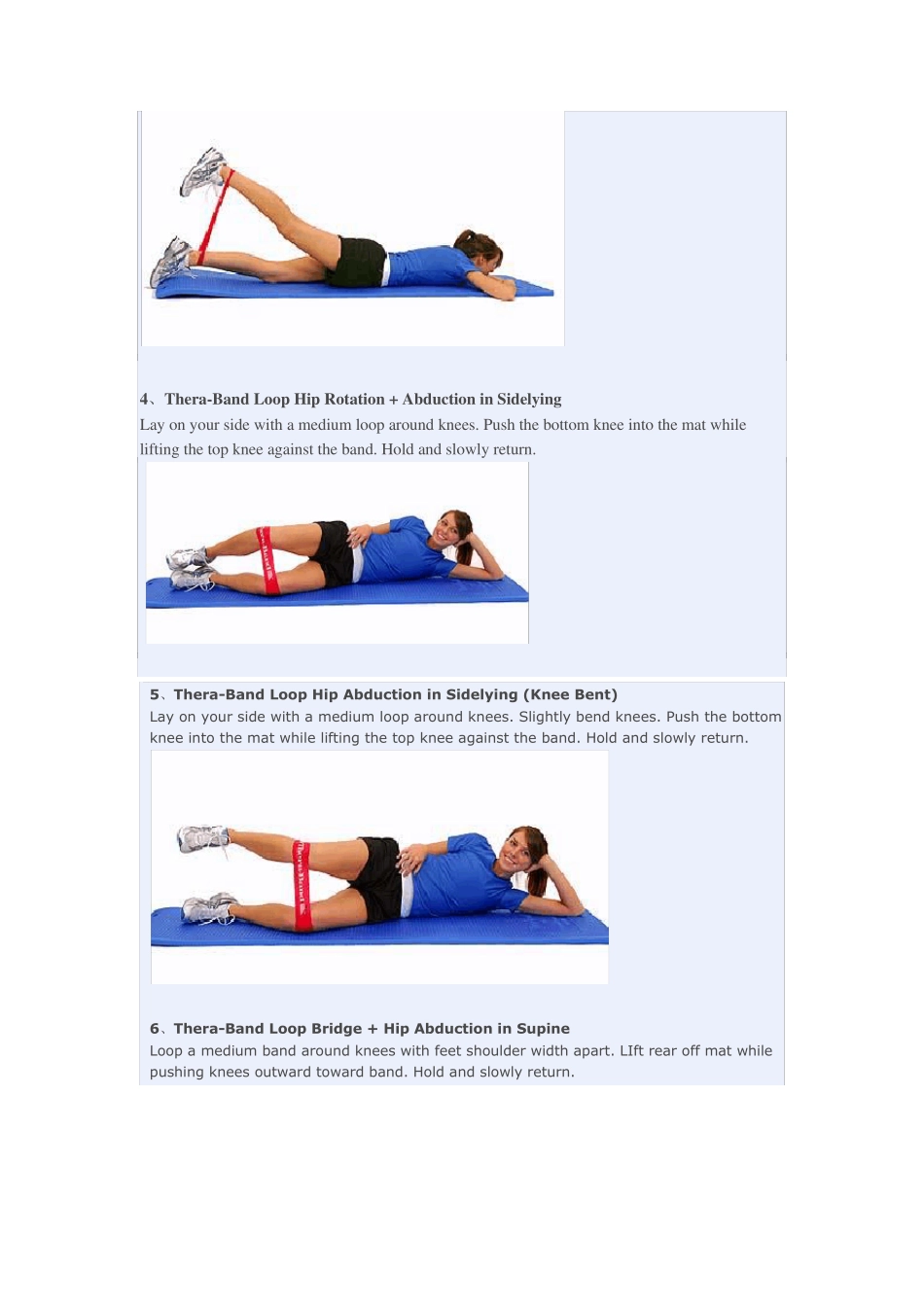 4、Thera-Band Loop Hip Rotation + Abduction in Sidelying
Lay on your side with a medium loop around knees. Push the bottom knee into the mat while lifting the top knee against the band. Hold and slowly return.

5、Thera-Band Loop Hip Abduction in Sidelying (Knee Bent)
Lay on your side with a medium loop around knees. Slightly bend knees. Push the bottom knee into the mat while lifting the top knee against the band. Hold and slowly return.

6、Thera-Band Loop Bridge + Hip Abduction in Supine
Loop a medium band around knees with feet shoulder width apart. LIft rear off mat while pushing knees outward toward band. Hold and slowly return.