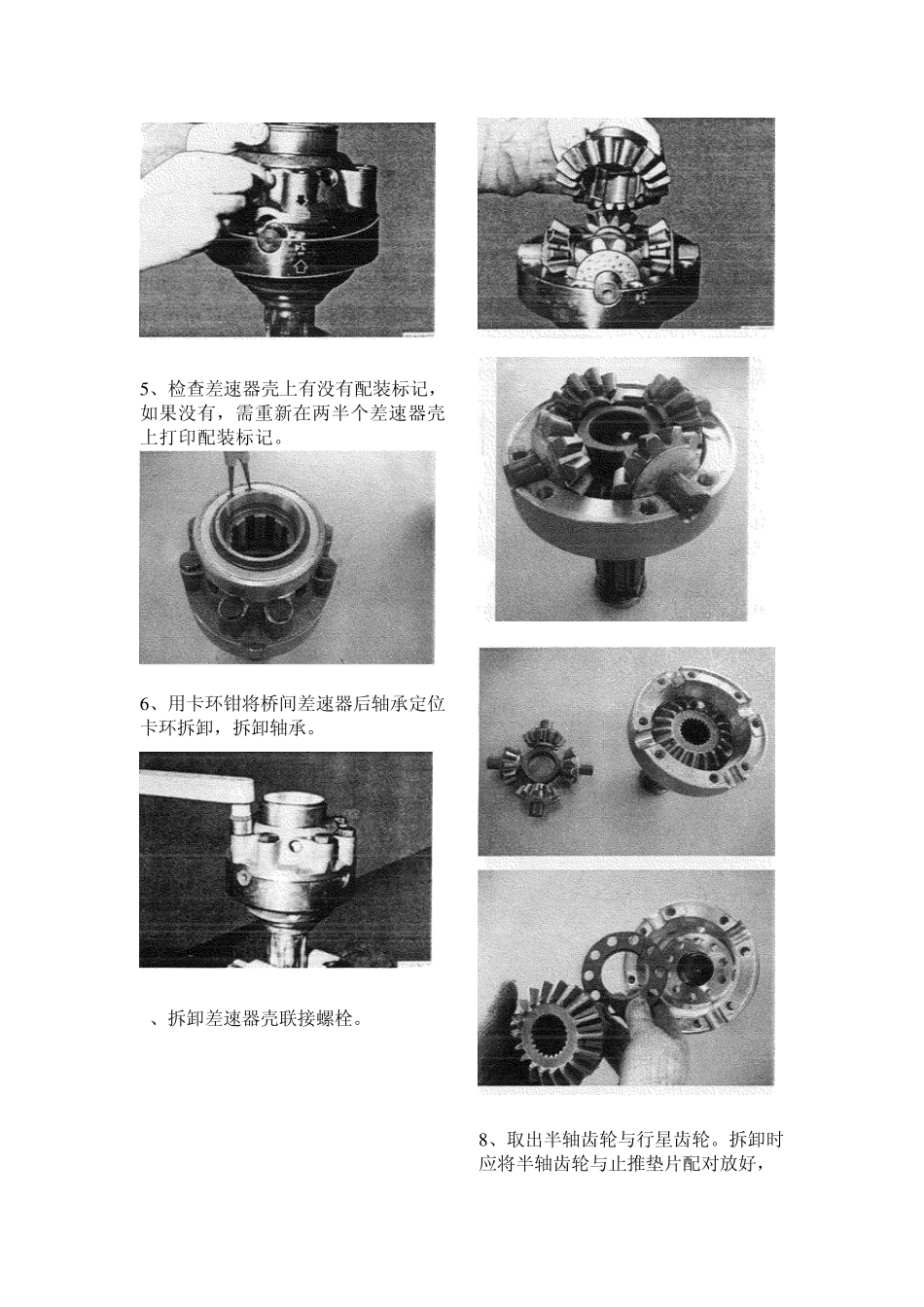 5、检查差速器壳上有没有配装标记，如果没有，需重新在两半个差速器壳上打印配装标记。

6、用卡环钳将桥间差速器后轴承定位卡环拆卸，拆卸轴承。

、拆卸差速器壳联接螺栓。

8、取出半轴齿轮与行星齿轮。拆卸时应将半轴齿轮与止推垫片配对放好，