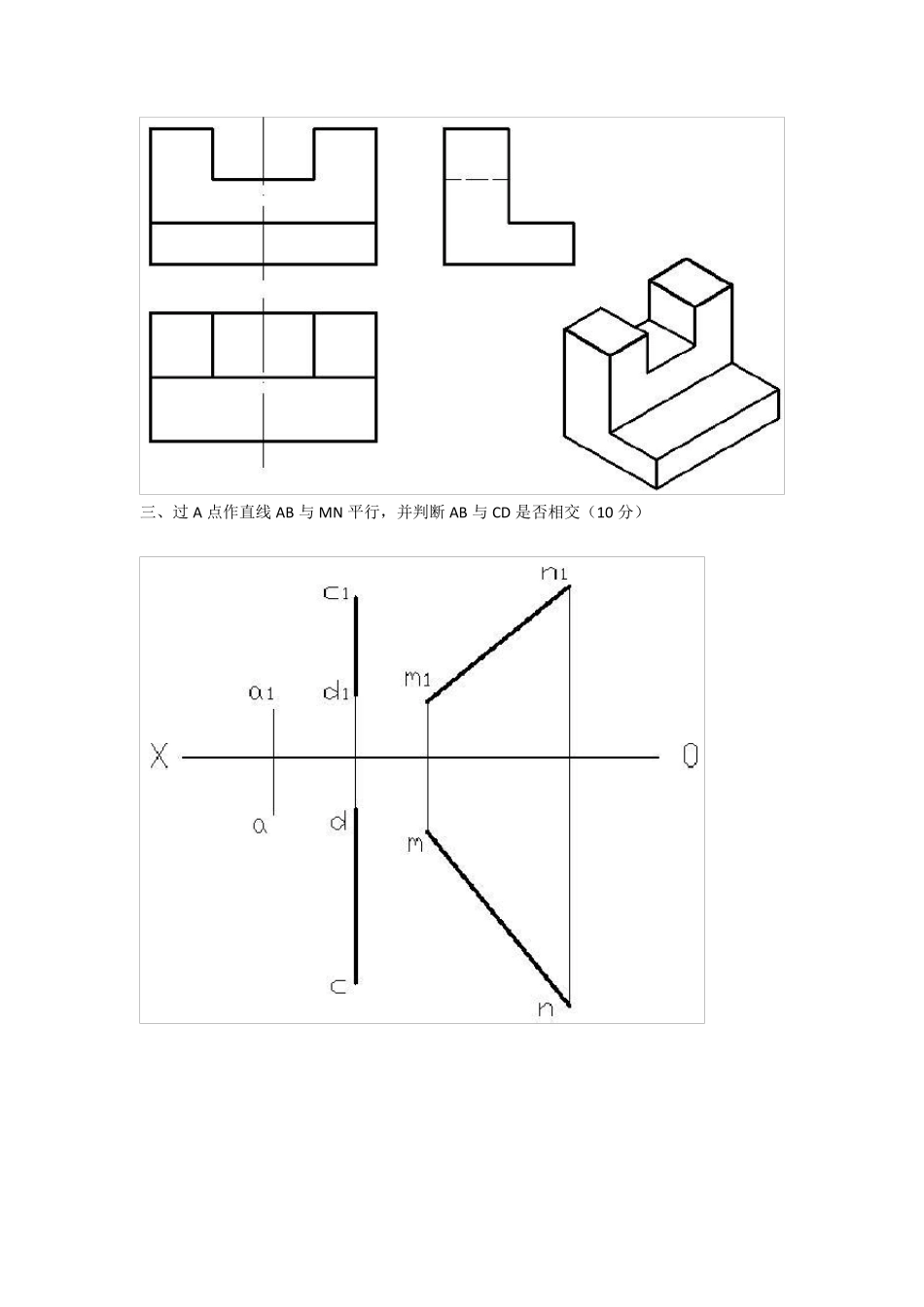 三、过 A 点作直线 AB 与 MN 平行，并判断 AB 与 CD 是否相交（10 分）

$c_1$

$n_1$

$a_1$

$d_1$

$m_1$

X

O

a

d

m

c

n