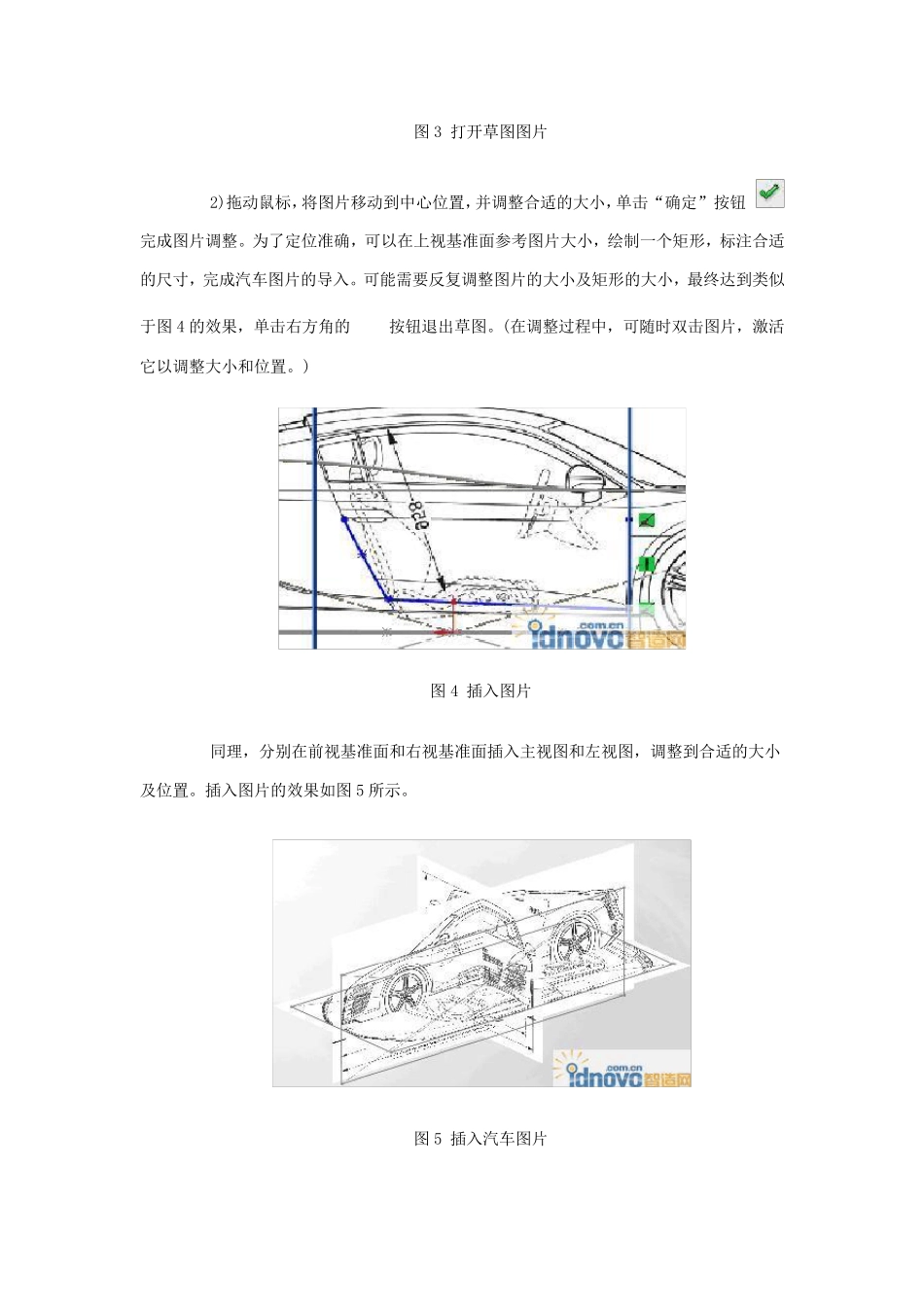 图 3 打开草图图片

2)拖动鼠标，将图片移动到中心位置，并调整合适的大小，单击“确定”按钮完成图片调整。为了定位准确，可以在上视基准面参考图片大小，绘制一个矩形，标注合适的尺寸，完成汽车图片的导入。可能需要反复调整图片的大小及矩形的大小，最终达到类似于图 4 的效果，单击右方角的 按钮退出草图。(在调整过程中，可随时双击图片，激活它以调整大小和位置。)

820

.com.cn
idnovo智造网

图 4 插入图片

同理，分别在前视基准面和右视基准面插入主视图和左视图，调整到合适的大小及位置。插入图片的效果如图 5 所示。

.com.cn
idnovo智造网

图 5 插入汽车图片