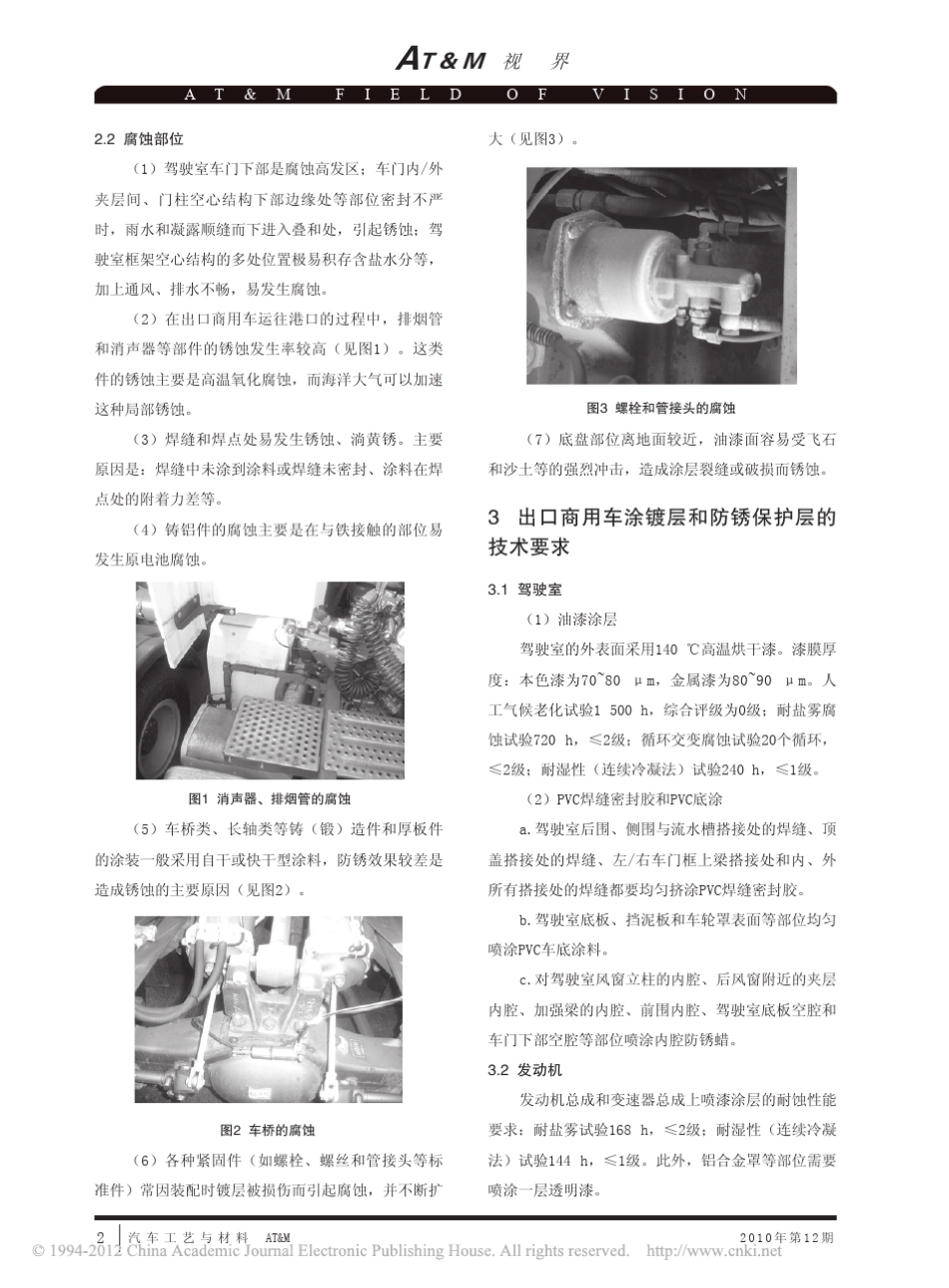 AT&M 视 界

AT&M FIELD OF VISION

2.2 腐蚀部位

（1）驾驶室车门下部是腐蚀高发区；车门内/外夹层间、门柱空心结构下部边缘处等部位密封不严时，雨水和凝露顺缝而下进入叠和处，引起锈蚀；驾驶室框架空心结构的多处位置极易积存含盐水分等，加上通风、排水不畅，易发生腐蚀。

（2）在出口商用车运往港口的过程中，排烟管和消声器等部件的锈蚀发生率较高（见图1）。这类件的锈蚀主要是高温氧化腐蚀，而海洋大气可以加速这种局部锈蚀。

（3）焊缝和焊点处易发生锈蚀、淌黄锈。主要原因是：焊缝中未涂到涂料或焊缝未密封、涂料在焊点处的附着力差等。

（4）铸铝件的腐蚀主要是在与铁接触的部位易发生原电池腐蚀。

图1 消声器、排烟管的腐蚀

（5）车桥类、长轴类等铸（锻）造件和厚板件的涂装一般采用自干或快干型涂料，防锈效果较差是造成锈蚀的主要原因（见图2）。

图2 车桥的腐蚀

（6）各种紧固件（如螺栓、螺丝和管接头等标准件）常因装配时镀层被损伤而引起腐蚀，并不断扩大（见图3）。

图3 螺栓和管接头的腐蚀

（7）底盘部位离地面较近，油漆面容易受飞石和沙土等的强烈冲击，造成涂层裂缝或破损而锈蚀。

3 出口商用车涂镀层和防锈保护层的技术要求

3.1 驾驶室

（1）油漆涂层

驾驶室的外表面采用140 ℃高温烘干漆。漆膜厚度：本色漆为70~80 μm，金属漆为80~90 μm。人工气候老化试验1 500 h，综合评级为0级；耐盐雾腐蚀试验720 h，≤2级；循环交变腐蚀试验20个循环，≤2级；耐湿性（连续冷凝法）试验240 h，≤1级。

（2）PVC焊缝密封胶和PVC底涂

a.驾驶室后围、侧围与流水槽搭接处的焊缝、顶盖搭接处的焊缝、左/右车门框上梁搭接处和内、外所有搭接处的焊缝都要均匀挤涂PVC焊缝密封胶。

b.驾驶室底板、挡泥板和车轮罩表面等部位均匀喷涂PVC车底涂料。

c.对驾驶室风窗立柱的内腔、后风窗附近的夹层内腔、加强梁的内腔、前围内腔、驾驶室底板空腔和车门下部空腔等部位喷涂内腔防锈蜡。

3.2 发动机

发动机总成和变速器总成上喷漆涂层的耐蚀性能要求：耐盐雾试验168 h，≤2级；耐湿性（连续冷凝法）试验144 h，≤1级。此外，铝合金罩等部位需要喷涂一层透明漆。

2 汽车工艺与材料 AT&M 2010年第12期

© 1994-2012 China Academic Journal Electronic Publishing House. All rights reserved. http://www.cnki.net