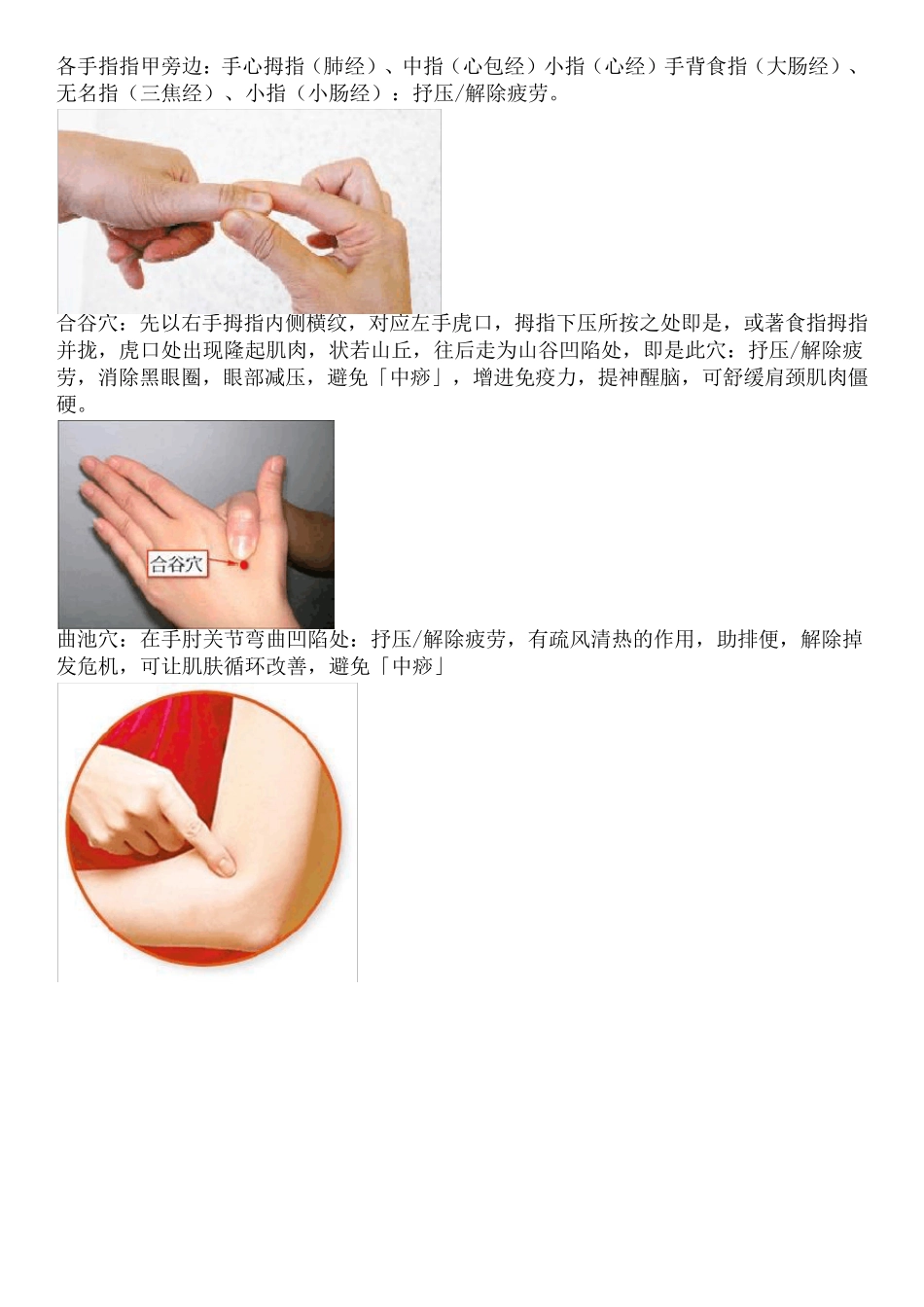 各手指指甲旁边：手心拇指（肺经）、中指（心包经）小指（心经）手背食指（大肠经）、无名指（三焦经）、小指（小肠经）：抒压/解除疲劳。

合谷穴：先以右手拇指内侧横纹，对应左手虎口，拇指下压所按之处即是，或著食指拇指并拢，虎口处出现隆起肌肉，状若山丘，往后走为山谷凹陷处，即是此穴：抒压/解除疲劳，消除黑眼圈，眼部减压，避免「中痧」，增进免疫力，提神醒脑，可舒缓肩颈肌肉僵硬。

合谷穴

曲池穴：在手肘关节弯曲凹陷处：抒压/解除疲劳，有疏风清热的作用，助排便，解除掉发危机，可让肌肤循环改善，避免「中痧」