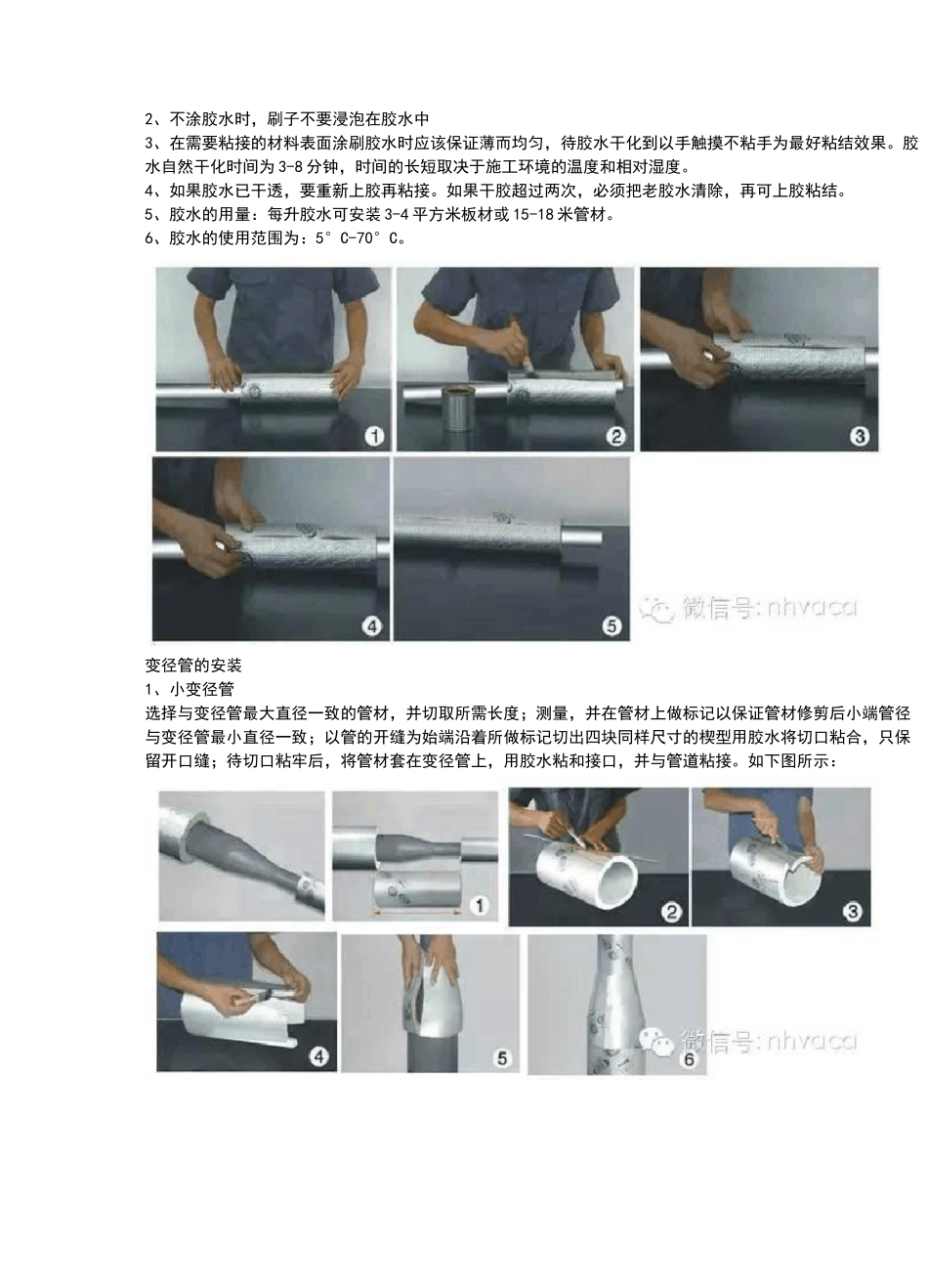 2、不涂胶水时，刷子不要浸泡在胶水中
3、在需要粘接的材料表面涂刷胶水时应该保证薄而均匀，待胶水干化到以手触摸不粘手为最好粘结效果。胶水自然干化时间为 3-8 分钟，时间的长短取决于施工环境的温度和相对湿度。
4、如果胶水已干透，要重新上胶再粘接。如果干胶超过两次，必须把老胶水清除，再可上胶粘结。
5、胶水的用量：每升胶水可安装 3-4 平方米板材或 15-18 米管材。
6、胶水的使用范围为：5°C-70°C。

1
2
3
4
5
微信号: nhvaca

变径管的安装
1、小变径管
选择与变径管最大直径一致的管材，并切取所需长度；测量，并在管材上做标记以保证管材修剪后小端管径与变径管最小直径一致；以管的开缝为始端沿着所做标记切出四块同样尺寸的楔型用胶水将切口粘合，只保留开口缝；待切口粘牢后，将管材套在变径管上，用胶水粘和接口，并与管道粘接。如下图所示：

1
2
3
4
5
6
微信号: nhvaca