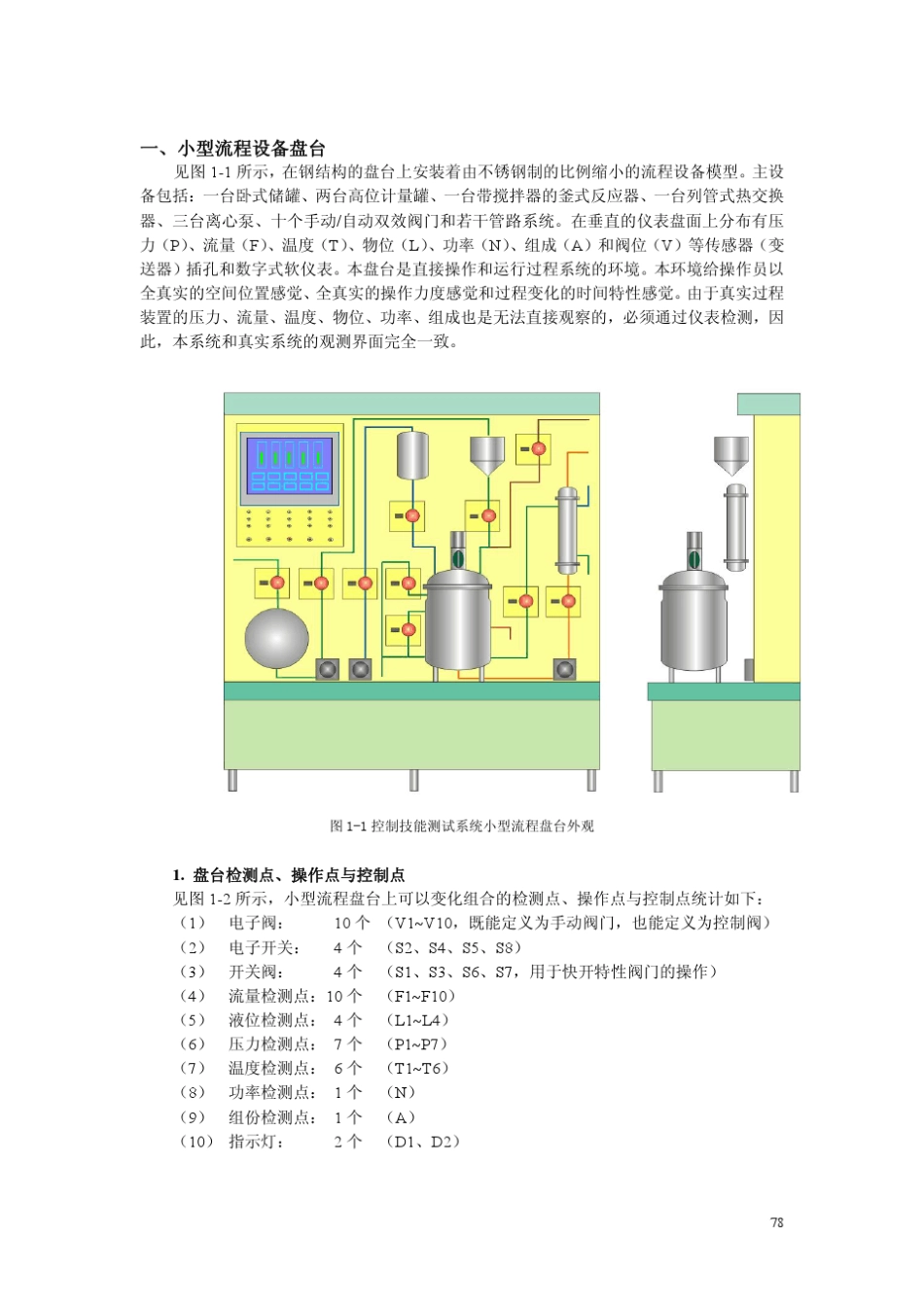 一、小型流程设备盘台

见图 1-1 所示，在钢结构的盘台上安装着由不锈钢制的比例缩小的流程设备模型。主设备包括：一台卧式储罐、两台高位计量罐、一台带搅拌器的釜式反应器、一台列管式热交换器、三台离心泵、十个手动/自动双效阀门和若干管路系统。在垂直的仪表盘面上分布有压力（P）、流量（F）、温度（T）、物位（L）、功率（N）、组成（A）和阀位（V）等传感器（变送器）插孔和数字式软仪表。本盘台是直接操作和运行过程系统的环境。本环境给操作员以全真实的空间位置感觉、全真实的操作力度感觉和过程变化的时间特性感觉。由于真实过程装置的压力、流量、温度、物位、功率、组成也是无法直接观察的，必须通过仪表检测，因此，本系统和真实系统的观测界面完全一致。

图 1-1 控制技能测试系统小型流程盘台外观

1. 盘台检测点、操作点与控制点

见图 1-2 所示，小型流程盘台上可以变化组合的检测点、操作点与控制点统计如下：

（1） 电子阀： 10 个 （V1~V10，既能定义为手动阀门，也能定义为控制阀）
（2） 电子开关： 4 个 （S2、S4、S5、S8）
（3） 开关阀： 4 个 （S1、S3、S6、S7，用于快开特性阀门的操作）
（4） 流量检测点：10 个 （F1~F10）
（5） 液位检测点： 4 个 （L1~L4）
（6） 压力检测点： 7 个 （P1~P7）
（7） 温度检测点： 6 个 （T1~T6）
（8） 功率检测点： 1 个 （N）
（9） 组份检测点： 1 个 （A）
（10） 指示灯： 2 个 （D1、D2）

78