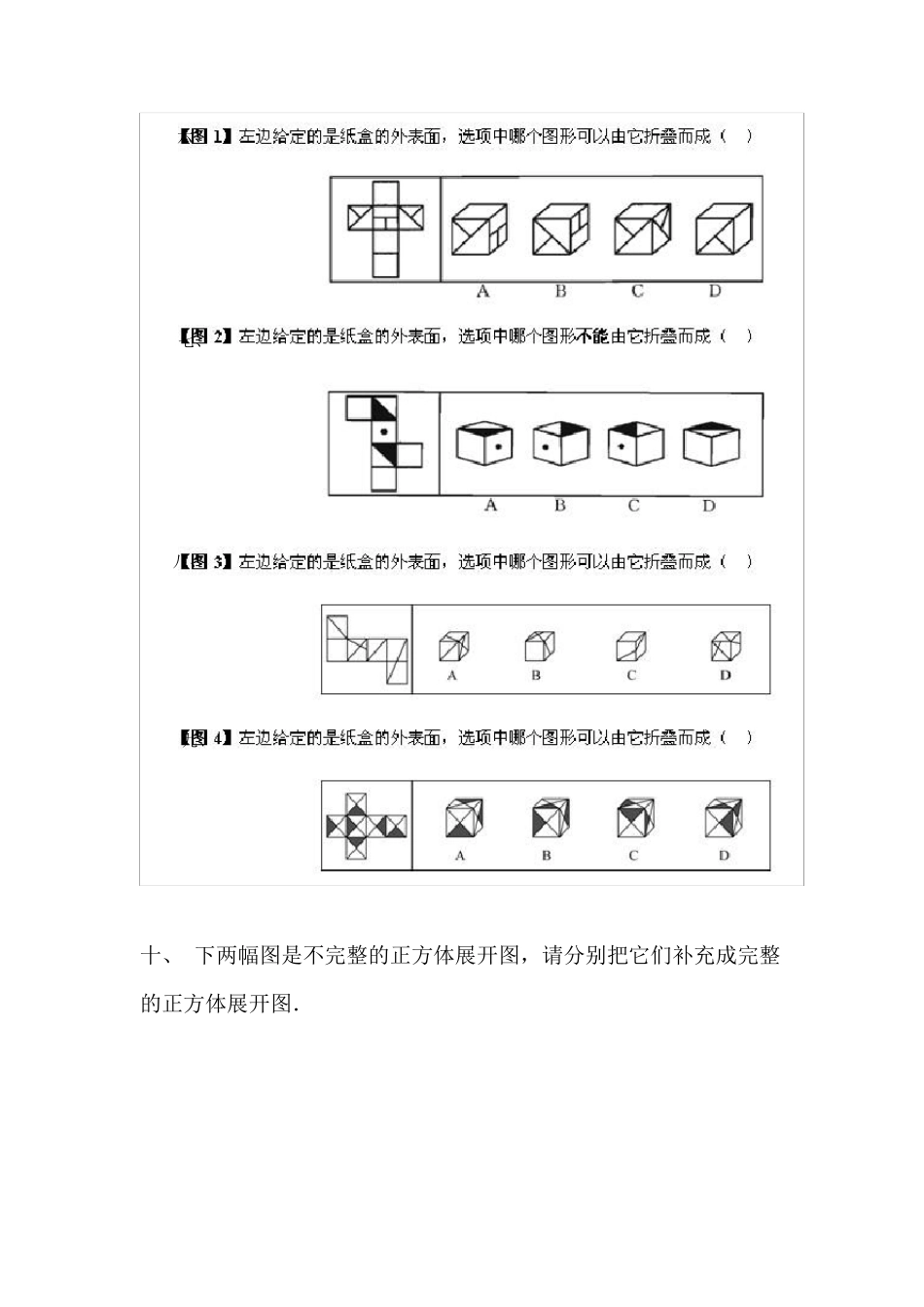 【图 1】左边给定的是纸盒的外表面，选项中哪个图形可以由它折叠而成（ ）

A B C D

【图 2】左边给定的是纸盒的外表面，选项中哪个图形不能由它折叠而成（ ）

A B C D

【图 3】左边给定的是纸盒的外表面，选项中哪个图形可以由它折叠而成（ ）

A B C D

【图 4】左边给定的是纸盒的外表面，选项中哪个图形可以由它折叠而成（ ）

A B C D

十、 下两幅图是不完整的正方体展开图，请分别把它们补充成完整的正方体展开图.