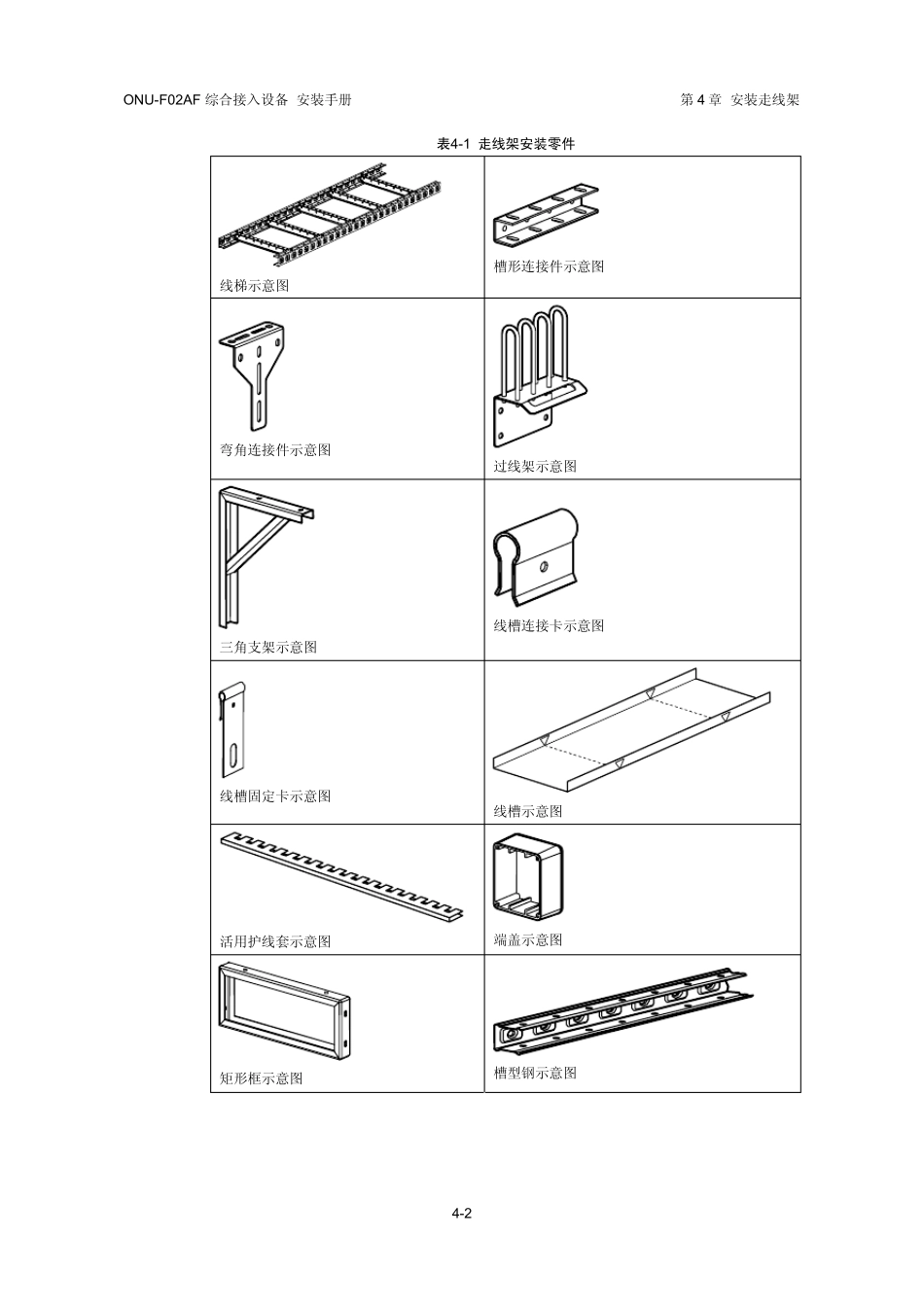 ONU-F02AF 综合接入设备 安装手册

第 4 章 安装走线架

表4-1 走线架安装零件

| | |
|---|---|
| 线梯示意图 | 槽形连接件示意图 |
| 弯角连接件示意图 | 过线架示意图 |
| 三角支架示意图 | 线槽连接卡示意图 |
| 线槽固定卡示意图 | 线槽示意图 |
| 活用护线套示意图 | 端盖示意图 |
| 矩形框示意图 | 槽型钢示意图 |

4-2