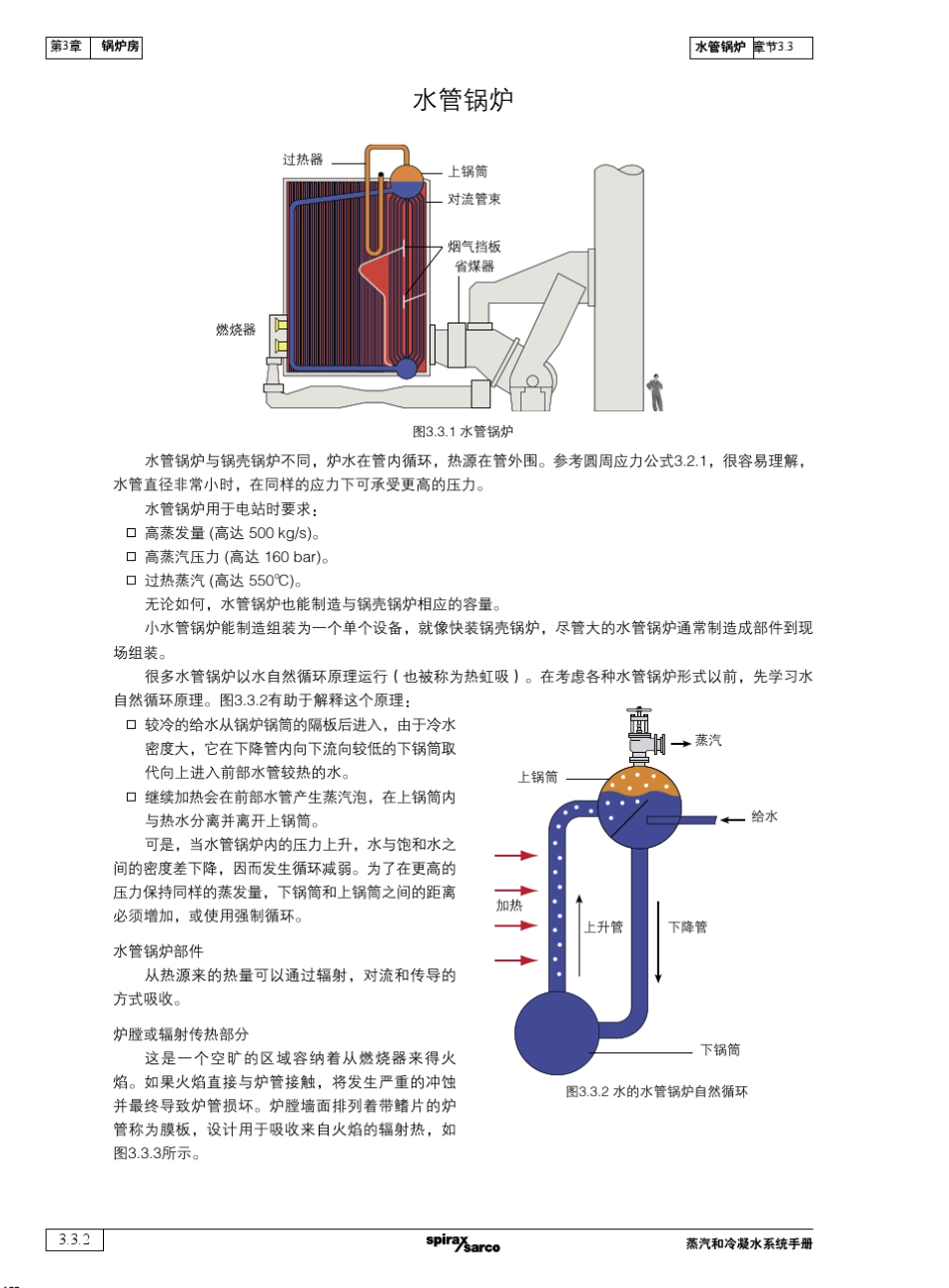 第3章 锅炉房

水管锅炉 章节3.3

水管锅炉

过热器
上锅筒
对流管束
烟气挡板
省煤器
燃烧器

图3.3.1 水管锅炉

水管锅炉与锅壳锅炉不同，炉水在管内循环，热源在管外围。参考圆周应力公式3.2.1，很容易理解，水管直径非常小时，在同样的应力下可承受更高的压力。

水管锅炉用于电站时要求：

□ 高蒸发量 (高达 500 kg/s)。
□ 高蒸汽压力 (高达 160 bar)。
□ 过热蒸汽 (高达 550℃)。

无论如何，水管锅炉也能制造与锅壳锅炉相应的容量。

小水管锅炉能制造组装为一个单个设备，就像快装锅壳锅炉，尽管大的水管锅炉通常制造成部件到现场组装。

很多水管锅炉以水自然循环原理运行（也被称为热虹吸）。在考虑各种水管锅炉形式以前，先学习水自然循环原理。图3.3.2有助于解释这个原理：

□ 较冷的给水从锅炉锅筒的隔板后进入，由于冷水密度大，它在下降管内向下流向较低的下锅筒取代向上进入前部水管较热的水。
□ 继续加热会在前部水管产生蒸汽泡，在上锅筒内与热水分离并离开上锅筒。

可是，当水管锅炉内的压力上升，水与饱和水之间的密度差下降，因而发生循环减弱。为了在更高的压力保持同样的蒸发量，下锅筒和上锅筒之间的距离必须增加，或使用强制循环。

水管锅炉部件

从热源来的热量可以通过辐射，对流和传导的方式吸收。

炉膛或辐射传热部分

这是一个空旷的区域容纳着从燃烧器来得火焰。如果火焰直接与炉管接触，将发生严重的冲蚀并最终导致炉管损坏。炉膛墙面排列着带鳍片的炉管称为膜板，设计用于吸收来自火焰的辐射热，如图3.3.3所示。

蒸汽
上锅筒
给水
加热
上升管
下降管
下锅筒

图3.3.2 水的水管锅炉自然循环

3.3.2

spirax sarco

蒸汽和冷凝水系统手册