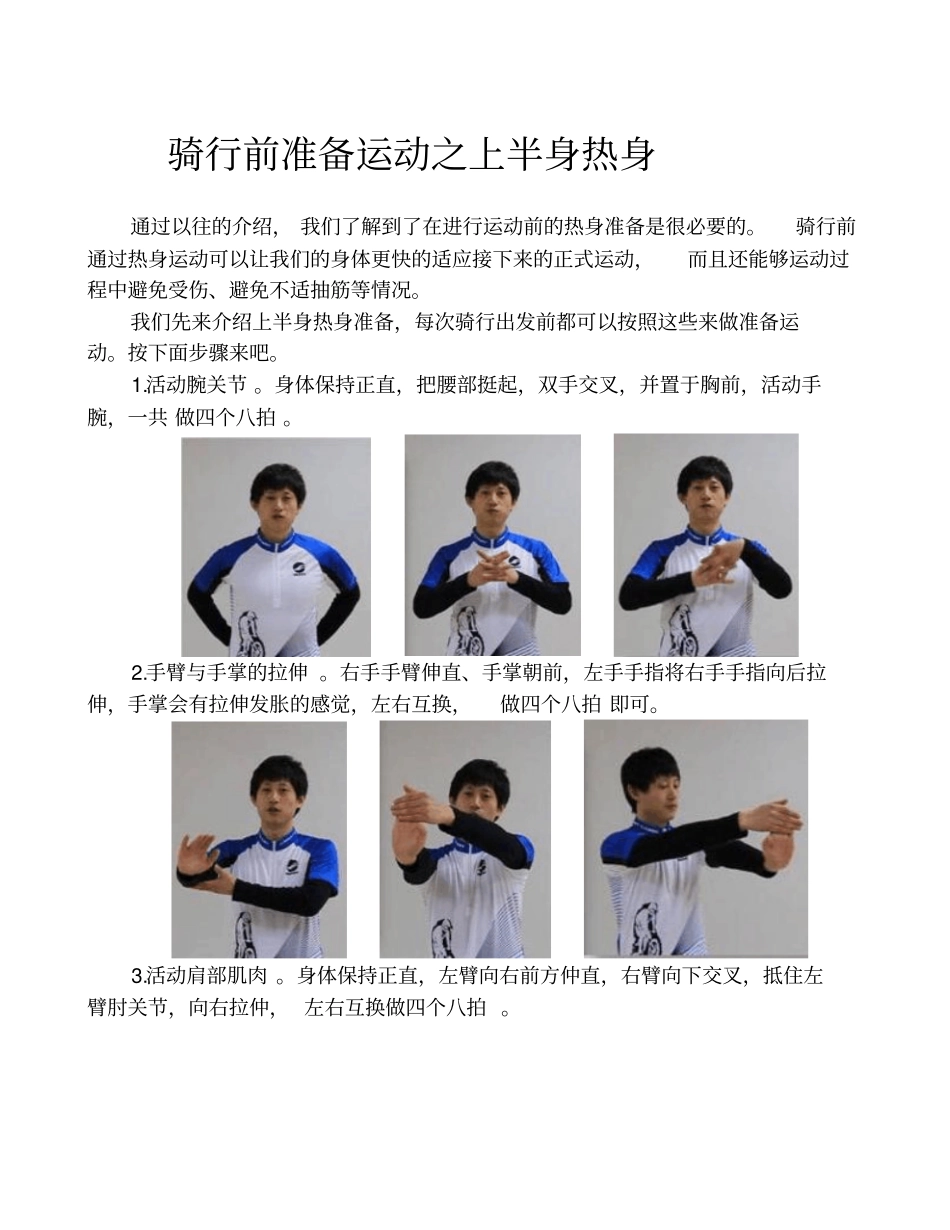 骑行前准备运动之上半身热身

通过以往的介绍，我们了解到了在进行运动前的热身准备是很必要的。骑行前通过热身运动可以让我们的身体更快的适应接下来的正式运动，而且还能够运动过程中避免受伤、避免不适抽筋等情况。

我们先来介绍上半身热身准备，每次骑行出发前都可以按照这些来做准备运动。按下面步骤来吧。

1.活动腕关节 。身体保持正直，把腰部挺起，双手交叉，并置于胸前，活动手腕，一共 做四个八拍 。

2.手臂与手掌的拉伸 。右手手臂伸直、手掌朝前，左手手指将右手手指向后拉伸，手掌会有拉伸发胀的感觉，左右互换，做四个八拍 即可。

3.活动肩部肌肉 。身体保持正直，左臂向右前方伸直，右臂向下交叉，抵住左臂肘关节，向右拉伸，左右互换做四个八拍 。