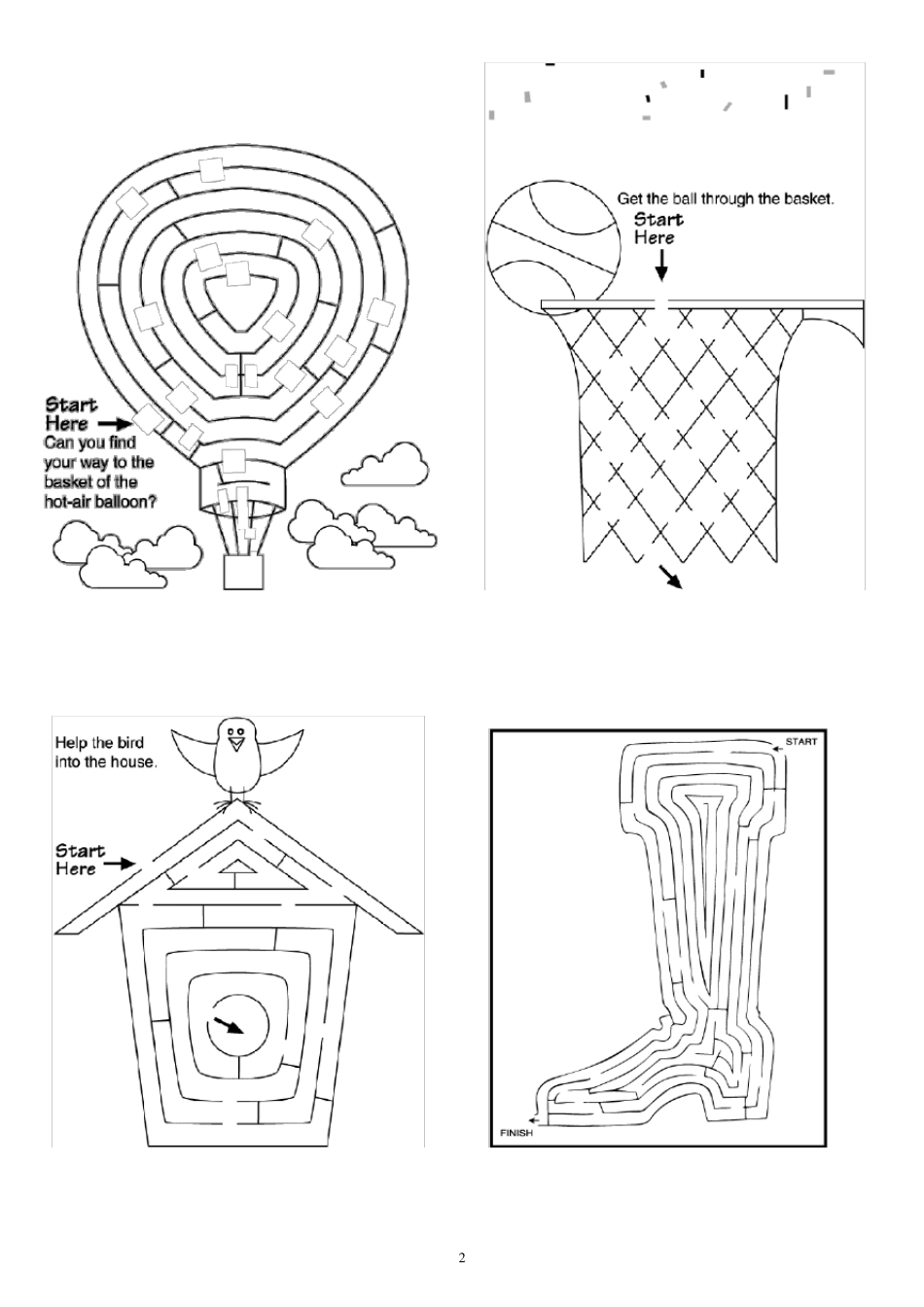 Start Here

Can you find your way to the basket of the hot-air balloon?

Get the ball through the basket.

Start Here

Help the bird into the house.

Start Here

START

FINISH

2