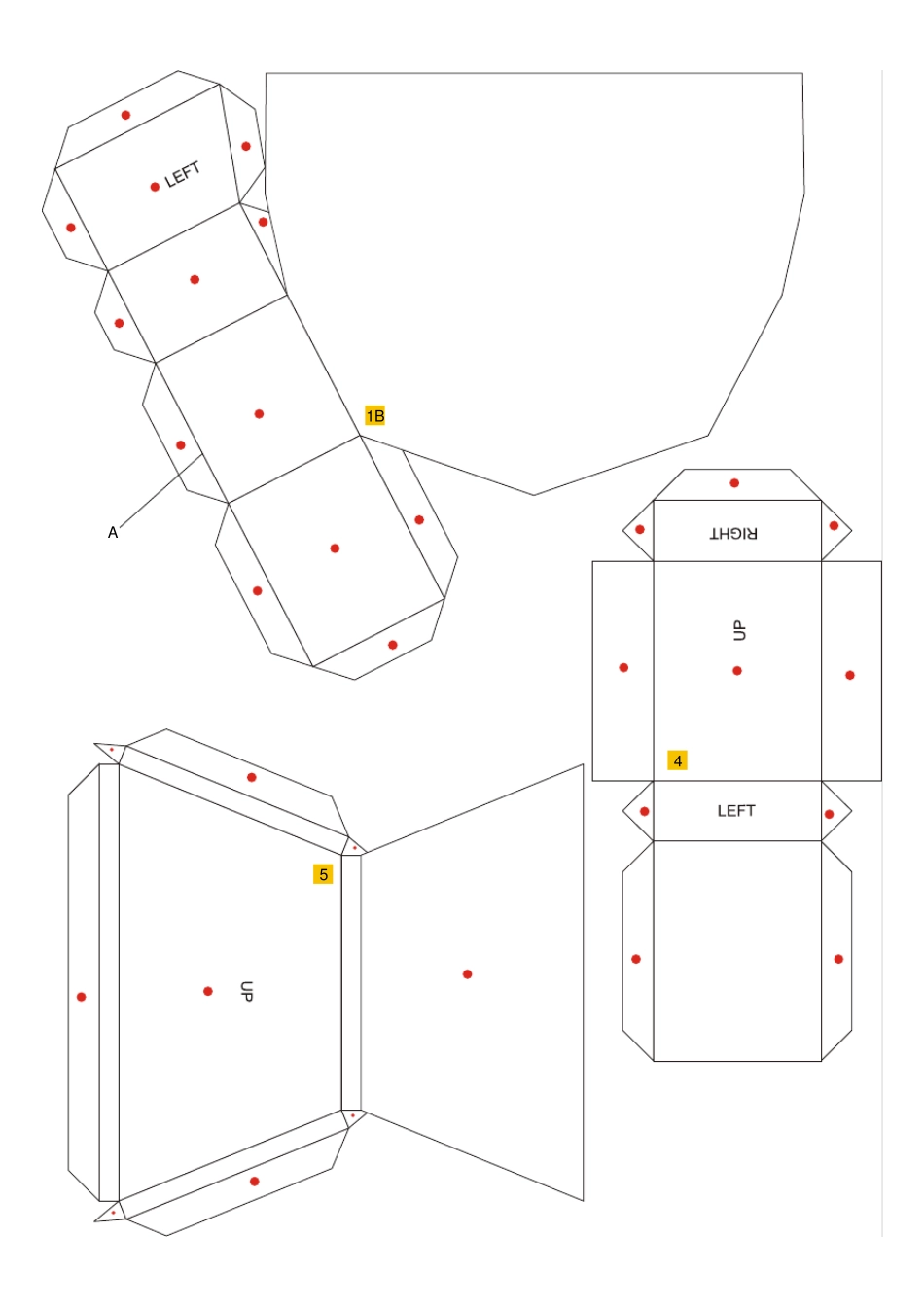 LEFT
1B
A
RIGHT
UP
4
LEFT
5
UP