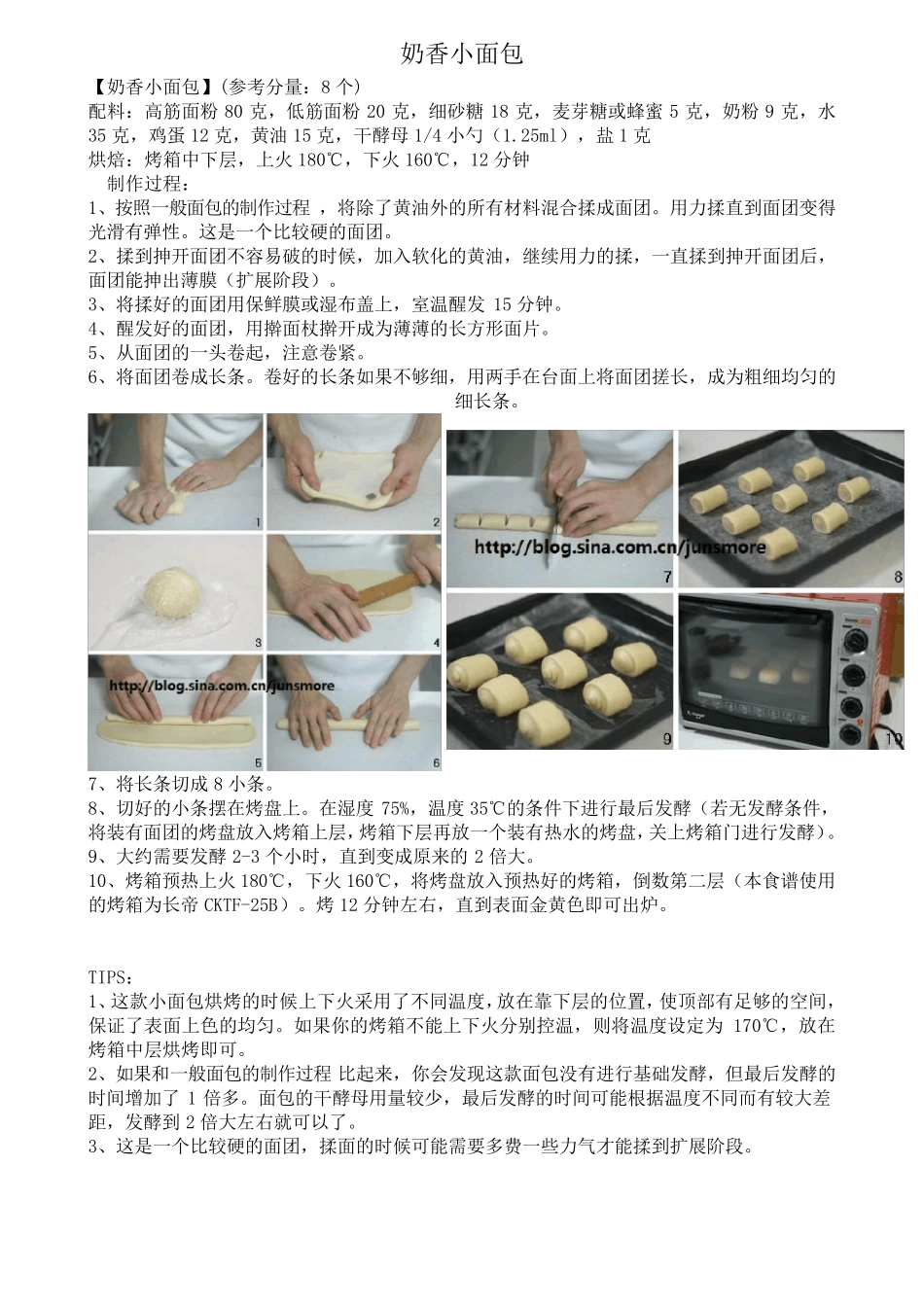 奶香小面包

【奶香小面包】(参考分量：8 个)
配料：高筋面粉 80 克，低筋面粉 20 克，细砂糖 18 克，麦芽糖或蜂蜜 5 克，奶粉 9 克，水 35 克，鸡蛋 12 克，黄油 15 克，干酵母 1/4 小勺（1.25ml），盐 1 克
烘焙：烤箱中下层，上火 180℃，下火 160℃，12 分钟
制作过程：
1、按照一般面包的制作过程 ，将除了黄油外的所有材料混合揉成面团。用力揉直到面团变得光滑有弹性。这是一个比较硬的面团。
2、揉到抻开面团不容易破的时候，加入软化的黄油，继续用力的揉，一直揉到抻开面团后，面团能抻出薄膜（扩展阶段）。
3、将揉好的面团用保鲜膜或湿布盖上，室温醒发 15 分钟。
4、醒发好的面团，用擀面杖擀开成为薄薄的长方形面片。
5、从面团的一头卷起，注意卷紧。
6、将面团卷成长条。卷好的长条如果不够细，用两手在台面上将面团搓长，成为粗细均匀的细长条。

1 2 3 4 http://blog.sina.com.cn/junsmore 5 6 http://blog.sina.com.cn/junsmore 7 8 9 10

7、将长条切成 8 小条。
8、切好的小条摆在烤盘上。在湿度 75%，温度 35℃的条件下进行最后发酵（若无发酵条件，将装有面团的烤盘放入烤箱上层，烤箱下层再放一个装有热水的烤盘，关上烤箱门进行发酵）。
9、大约需要发酵 2-3 个小时，直到变成原来的 2 倍大。
10、烤箱预热上火 180℃，下火 160℃，将烤盘放入预热好的烤箱，倒数第二层（本食谱使用的烤箱为长帝 CKTF-25B）。烤 12 分钟左右，直到表面金黄色即可出炉。

TIPS：
1、这款小面包烘烤的时候上下火采用了不同温度，放在靠下层的位置，使顶部有足够的空间，保证了表面上色的均匀。如果你的烤箱不能上下火分别控温，则将温度设定为 170℃，放在烤箱中层烘烤即可。
2、如果和一般面包的制作过程 比起来，你会发现这款面包没有进行基础发酵，但最后发酵的时间增加了 1 倍多。面包的干酵母用量较少，最后发酵的时间可能根据温度不同而有较大差距，发酵到 2 倍大左右就可以了。
3、这是一个比较硬的面团，揉面的时候可能需要多费一些力气才能揉到扩展阶段。