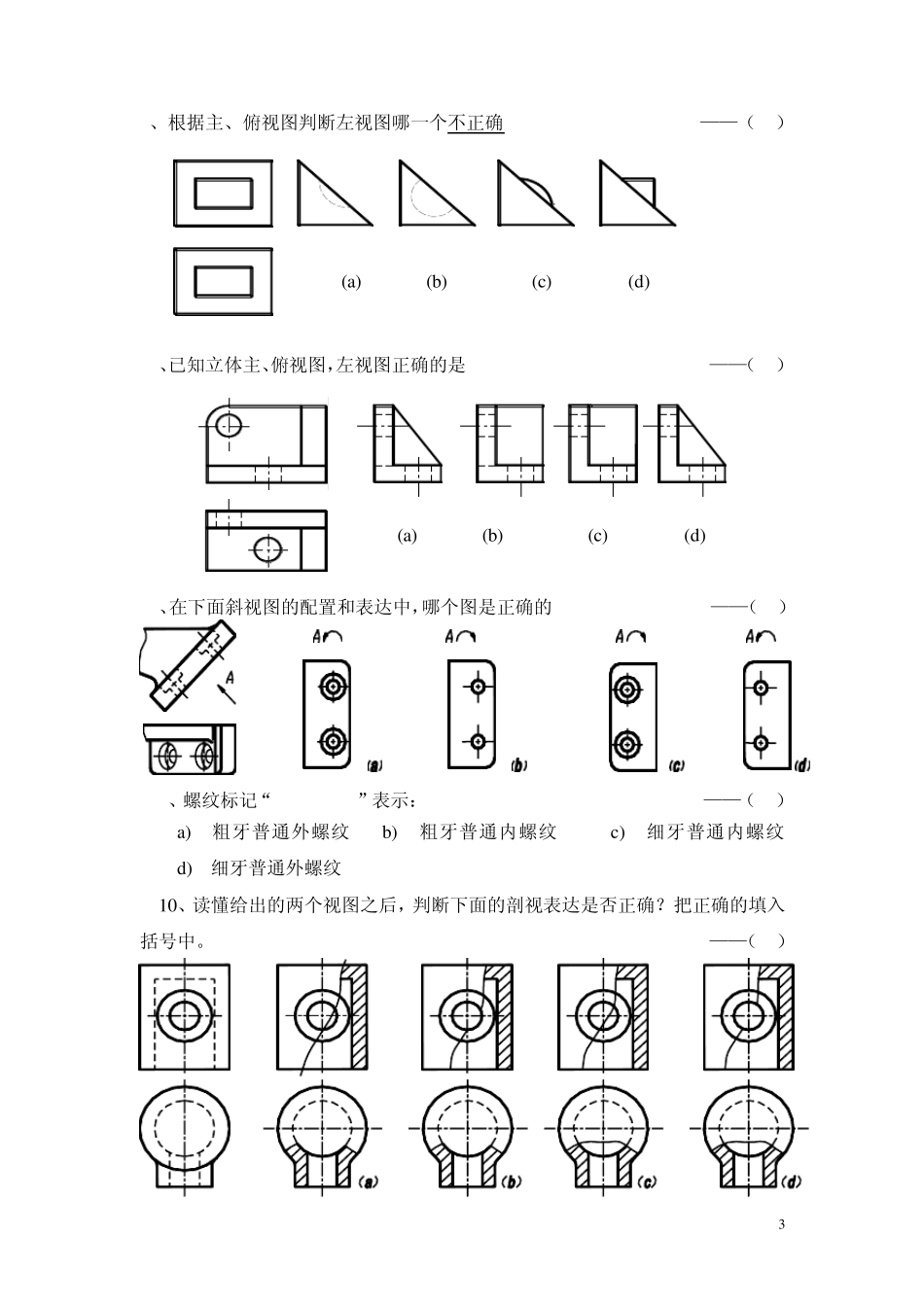 、根据主、俯视图判断左视图哪一个不正确 ——（ ）

(a) (b) (c) (d)

、已知立体主、俯视图，左视图正确的是 ——（ ）

(a) (b) (c) (d)

、在下面斜视图的配置和表达中，哪个图是正确的 ——（ ）

A

A A A A

(a) (b) (c) (d)

、螺纹标记“ ”表示： ——（ ）

a) 粗牙普通外螺纹 b) 粗牙普通内螺纹 c) 细牙普通内螺纹

d) 细牙普通外螺纹

10、读懂给出的两个视图之后，判断下面的剖视表达是否正确？把正确的填入括号中。 ——（ ）

(a) (b) (c) (d)

3