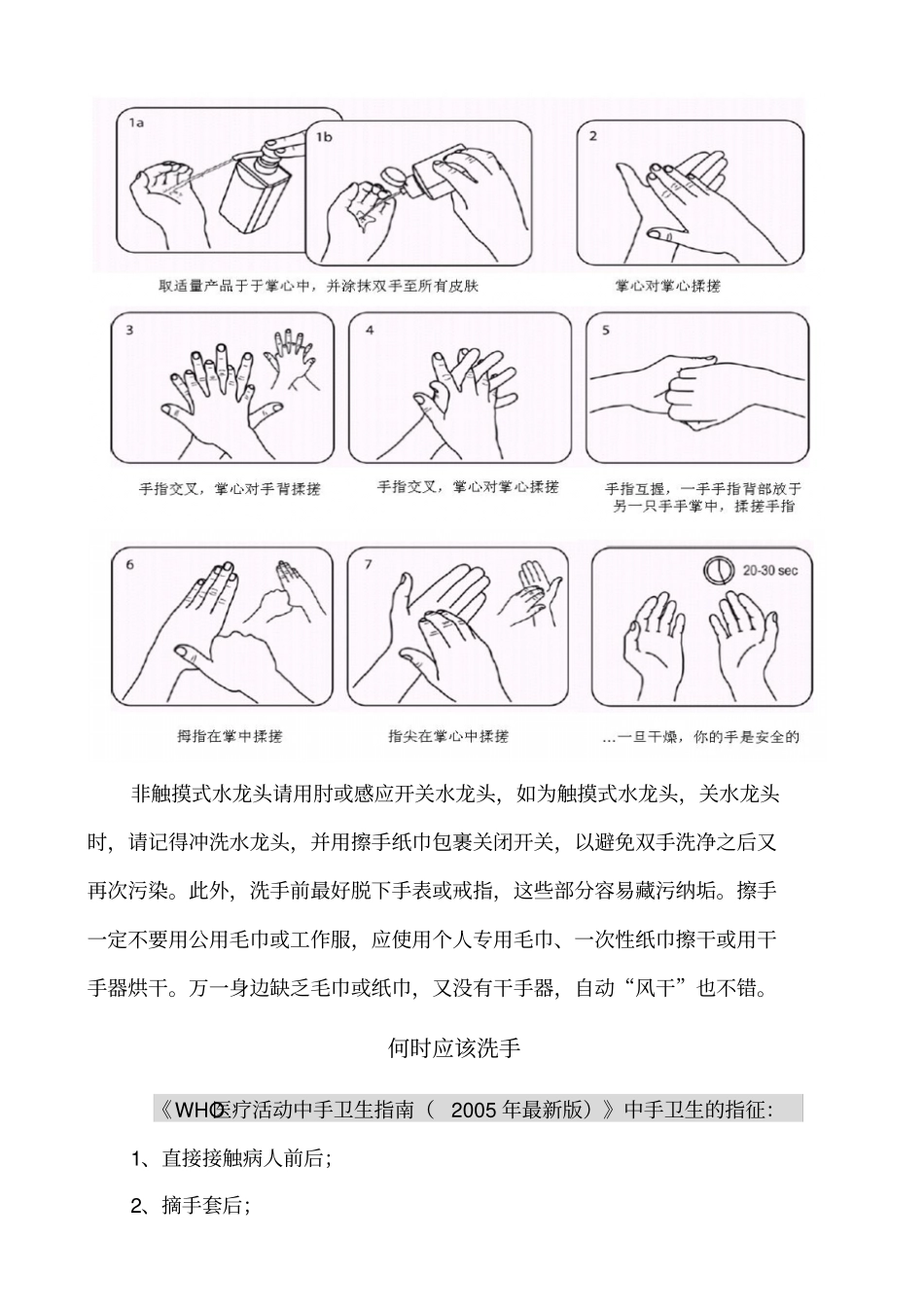 1a

1b

2

取适量产品于于掌心中，并涂抹双手至所有皮肤

掌心对掌心揉搓

3

4

5

手指交叉，掌心对手背揉搓

手指交叉，掌心对掌心揉搓

手指互握，一手手指背部放于另一只手手掌中，揉搓手指

6

7

20-30 sec

拇指在掌中揉搓

指尖在掌心中揉搓

...一旦干燥，你的手是安全的

非触摸式水龙头请用肘或感应开关水龙头，如为触摸式水龙头，关水龙头时，请记得冲洗水龙头，并用擦手纸巾包裹关闭开关，以避免双手洗净之后又再次污染。此外，洗手前最好脱下手表或戒指，这些部分容易藏污纳垢。擦手一定不要用公用毛巾或工作服，应使用个人专用毛巾、一次性纸巾擦干或用干手器烘干。万一身边缺乏毛巾或纸巾，又没有干手器，自动“风干”也不错。

何时应该洗手

《WHO医疗活动中手卫生指南（ 2005 年最新版）》中手卫生的指征：

1、直接接触病人前后；

2、摘手套后；