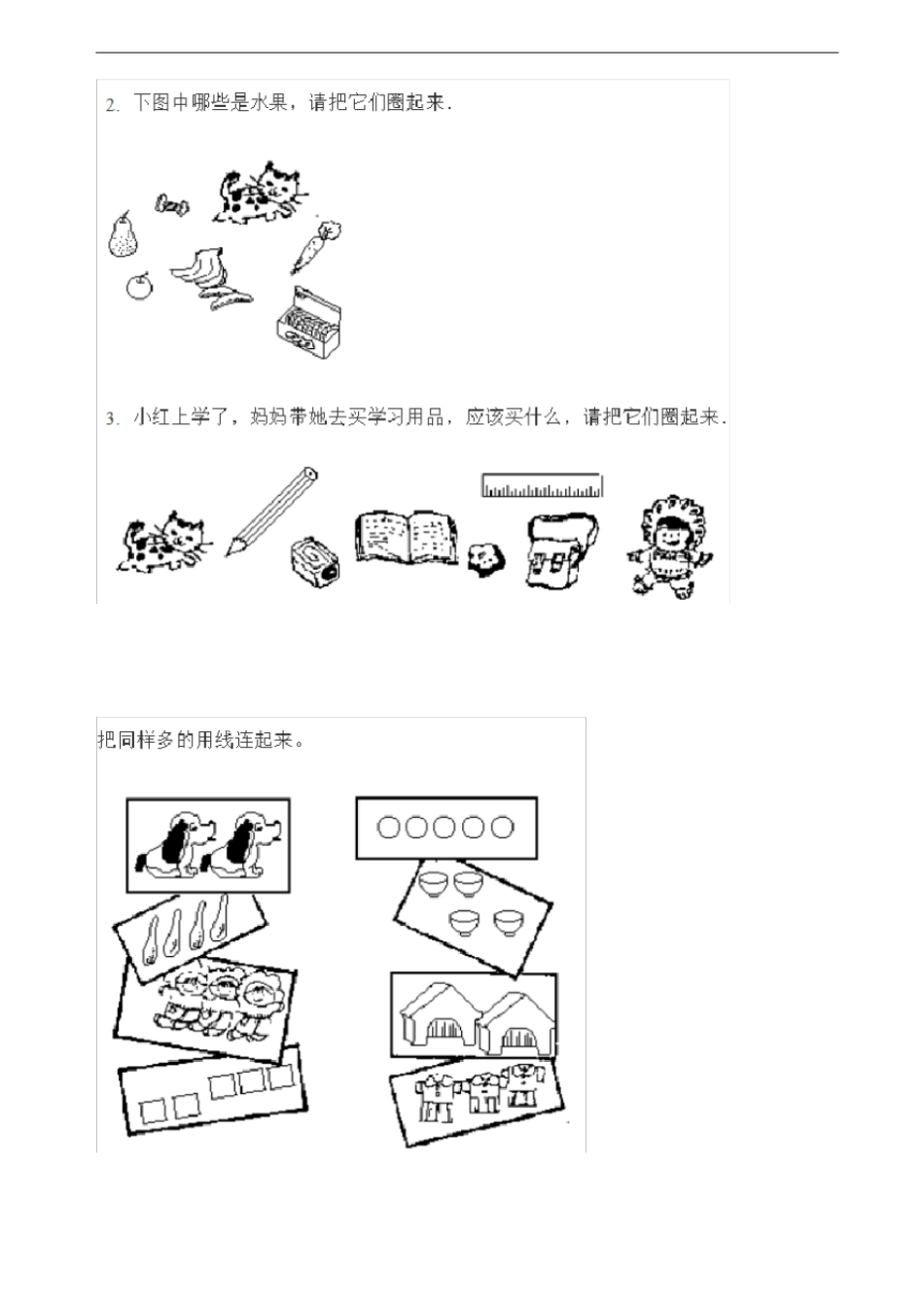 2. 下图中哪些是水果，请把它们圈起来.

3. 小红上学了，妈妈带她去买学习用品，应该买什么，请把它们圈起来.

把同样多的用线连起来。