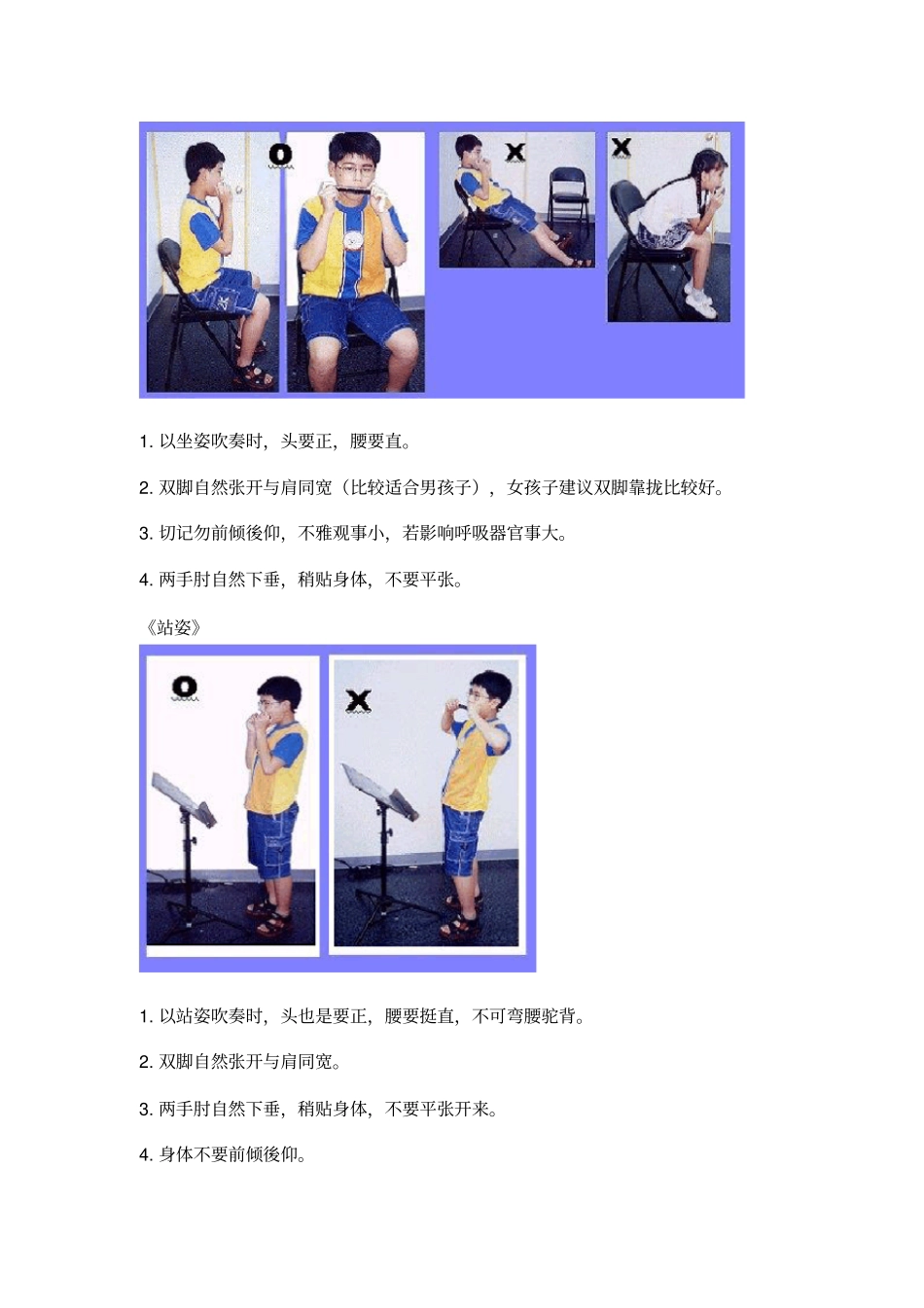 O

X

X

1. 以坐姿吹奏时，头要正，腰要直。

2. 双脚自然张开与肩同宽（比较适合男孩子），女孩子建议双脚靠拢比较好。

3. 切记勿前倾後仰，不雅观事小，若影响呼吸器官事大。

4. 两手肘自然下垂，稍贴身体，不要平张。

《站姿》

O

X

1. 以站姿吹奏时，头也是要正，腰要挺直，不可弯腰驼背。

2. 双脚自然张开与肩同宽。

3. 两手肘自然下垂，稍贴身体，不要平张开来。

4. 身体不要前倾後仰。