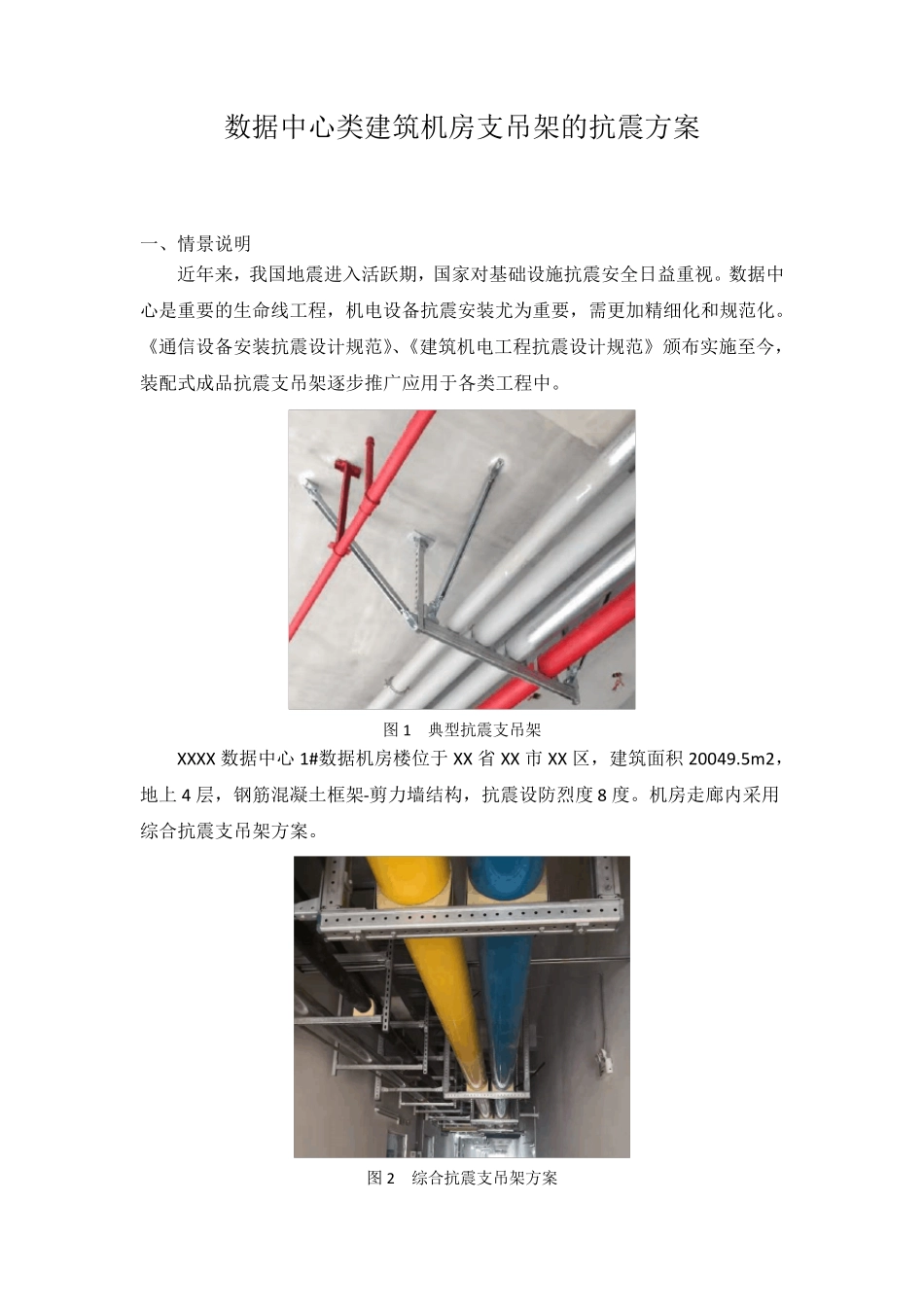 数据中心类建筑机房支吊架的抗震方案

一、情景说明

近年来，我国地震进入活跃期，国家对基础设施抗震安全日益重视。数据中心是重要的生命线工程，机电设备抗震安装尤为重要，需更加精细化和规范化。《通信设备安装抗震设计规范》、《建筑机电工程抗震设计规范》颁布实施至今，装配式成品抗震支吊架逐步推广应用于各类工程中。

图 1　典型抗震支吊架

XXXX 数据中心 1#数据机房楼位于 XX 省 XX 市 XX 区，建筑面积 20049.5m2，地上 4 层，钢筋混凝土框架-剪力墙结构，抗震设防烈度 8 度。机房走廊内采用综合抗震支吊架方案。

图 2　综合抗震支吊架方案