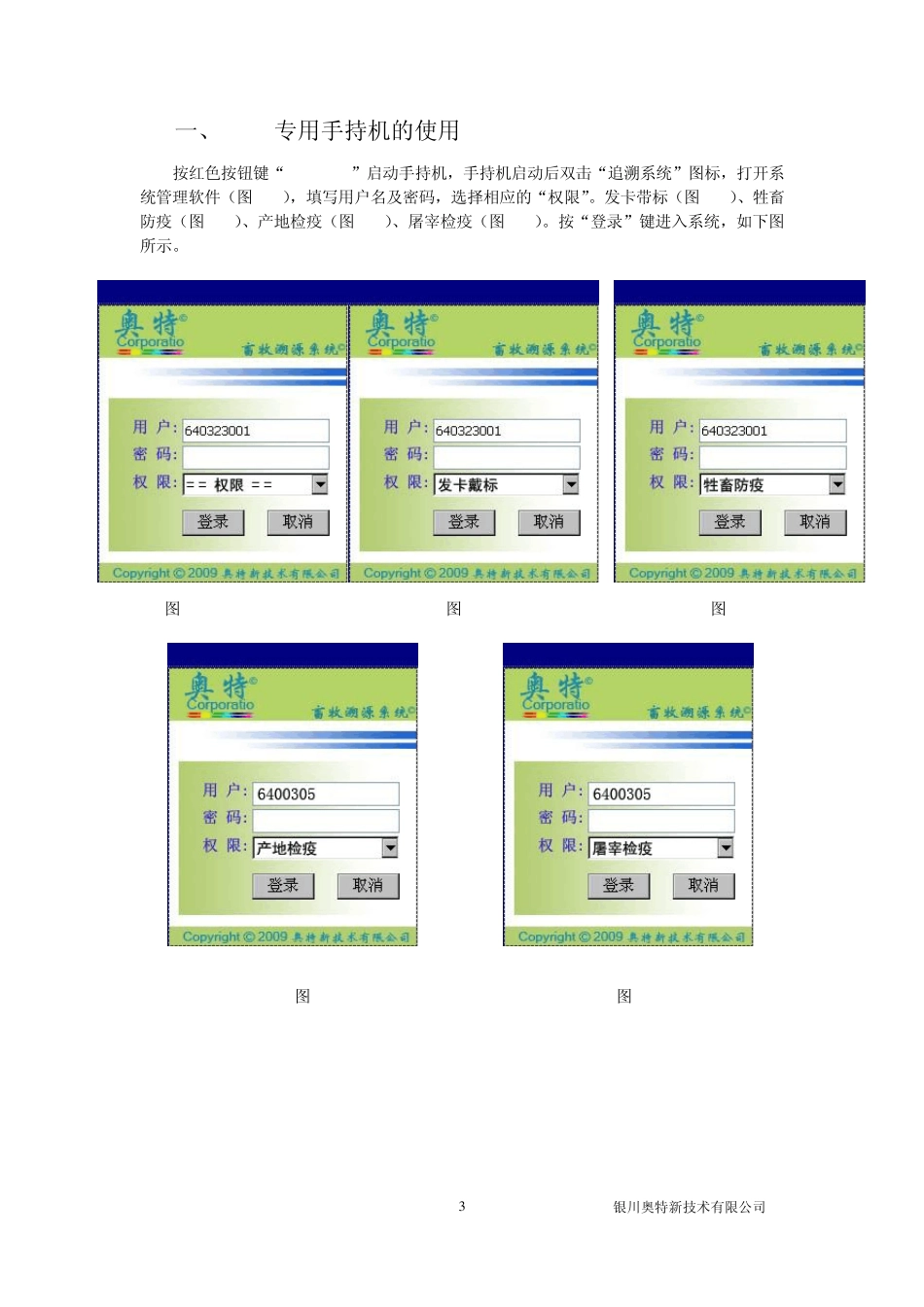 一、　　专用手持机的使用

按红色按钮键“　　　　”启动手持机，手持机启动后双击“追溯系统”图标，打开系统管理软件（图　　），填写用户名及密码，选择相应的“权限”。发卡带标（图　　）、牲畜防疫（图　　）、产地检疫（图　　）、屠宰检疫（图　　）。按“登录”键进入系统，如下图所示。

奥特 Corporatio 畜牧溯源系统
用 户: 640323001
密 码:
权 限: == 权限 ==
登录 取消
Copyright © 2009 奥特新技术有限公司

奥特 Corporatio 畜牧溯源系统
用 户: 640323001
密 码:
权 限: 发卡戴标
登录 取消
Copyright © 2009 奥特新技术有限公司

奥特 Corporatio 畜牧溯源系统
用 户: 640323001
密 码:
权 限: 牲畜防疫
登录 取消
Copyright © 2009 奥特新技术有限公司

图　　图　　图

奥特 Corporatio 畜牧溯源系统
用 户: 6400305
密 码:
权 限: 产地检疫
登录 取消
Copyright © 2009 奥特新技术有限公司

奥特 Corporatio 畜牧溯源系统
用 户: 6400305
密 码:
权 限: 屠宰检疫
登录 取消
Copyright © 2009 奥特新技术有限公司

图　　图

3　　银川奥特新技术有限公司