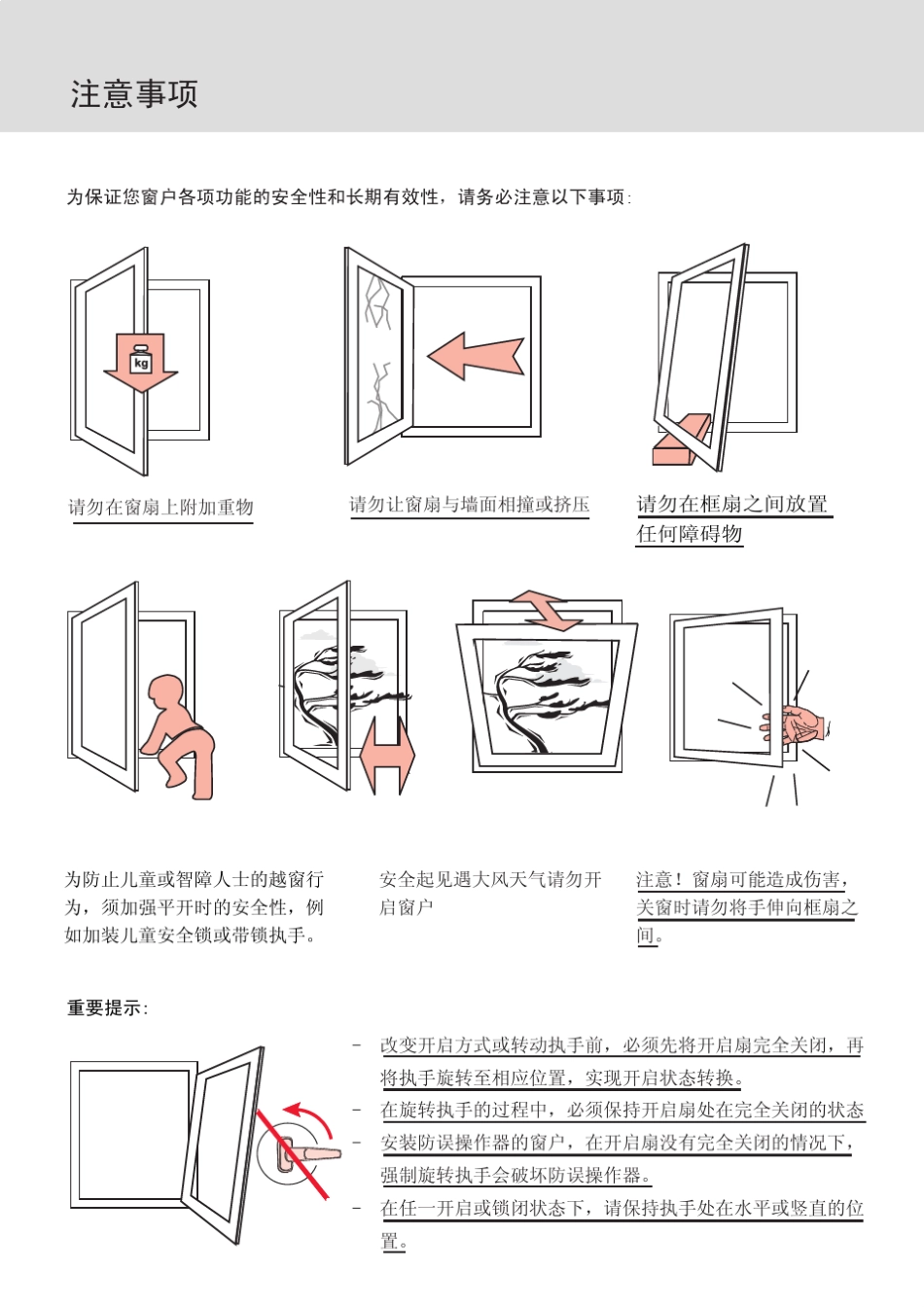 注意事项

为保证您窗户各项功能的安全性和长期有效性，请务必注意以下事项：

kg

请勿在窗扇上附加重物

请勿让窗扇与墙面相撞或挤压

请勿在框扇之间放置任何障碍物

为防止儿童或智障人士的越窗行为，须加强平开时的安全性，例如加装儿童安全锁或带锁执手。

安全起见遇大风天气请勿开启窗户

注意！窗扇可能造成伤害，关窗时请勿将手伸向框扇之间。

重要提示：

- 改变开启方式或转动执手前，必须先将开启扇完全关闭，再将执手旋转至相应位置，实现开启状态转换。
- 在旋转执手的过程中，必须保持开启扇处在完全关闭的状态
- 安装防误操作器的窗户，在开启扇没有完全关闭的情况下，强制旋转执手会破坏防误操作器。
- 在任一开启或锁闭状态下，请保持执手处在水平或竖直的位置。