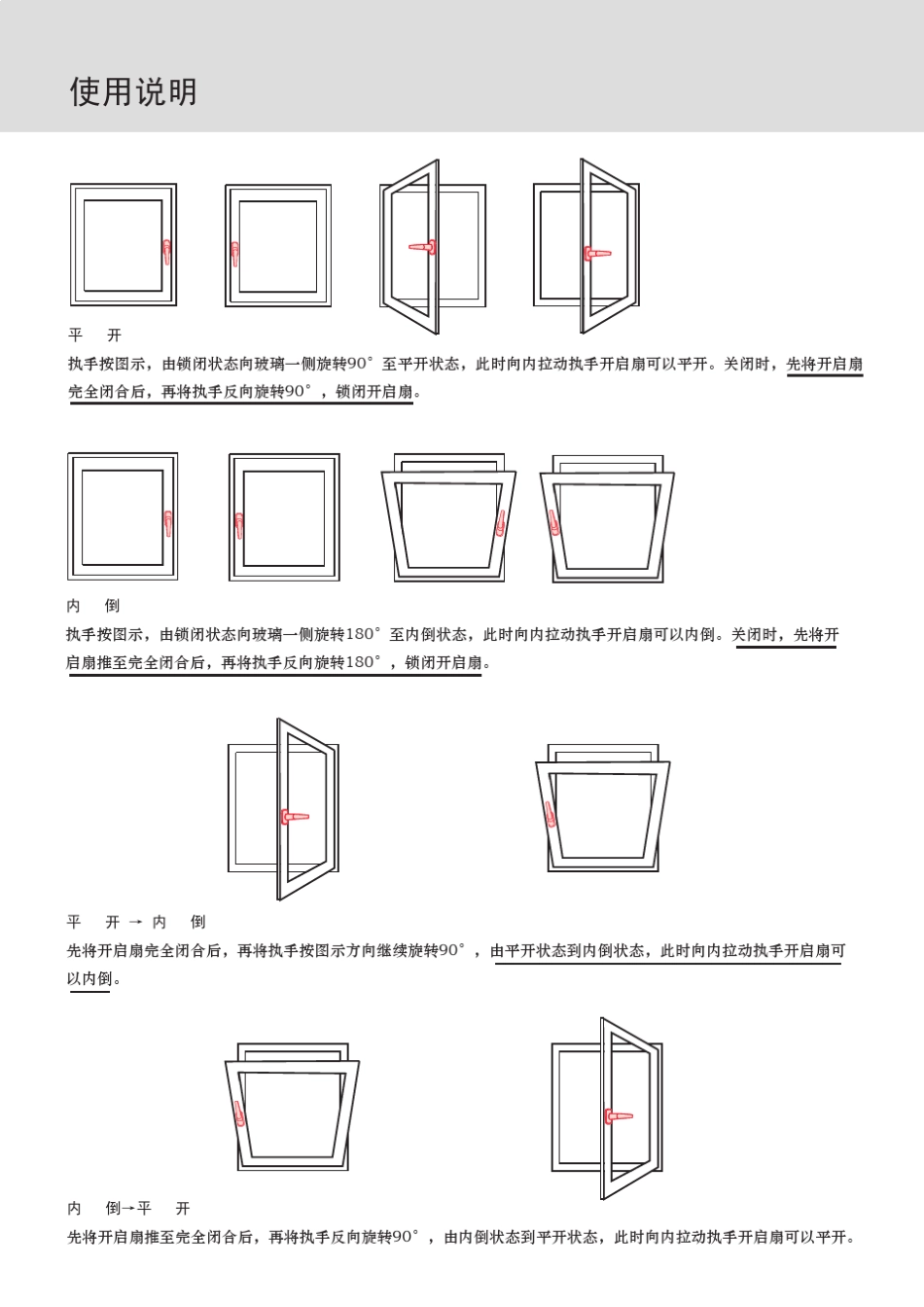 使用说明

平　开

执手按图示，由锁闭状态向玻璃一侧旋转90°至平开状态，此时向内拉动执手开启扇可以平开。关闭时，先将开启扇完全闭合后，再将执手反向旋转90°，锁闭开启扇。

内　倒

执手按图示，由锁闭状态向玻璃一侧旋转180°至内倒状态，此时向内拉动执手开启扇可以内倒。关闭时，先将开启扇推至完全闭合后，再将执手反向旋转180°，锁闭开启扇。

平　开 → 内　倒

先将开启扇完全闭合后，再将执手按图示方向继续旋转90°，由平开状态到内倒状态，此时向内拉动执手开启扇可以内倒。

内　倒→平　开

先将开启扇推至完全闭合后，再将执手反向旋转90°，由内倒状态到平开状态，此时向内拉动执手开启扇可以平开。