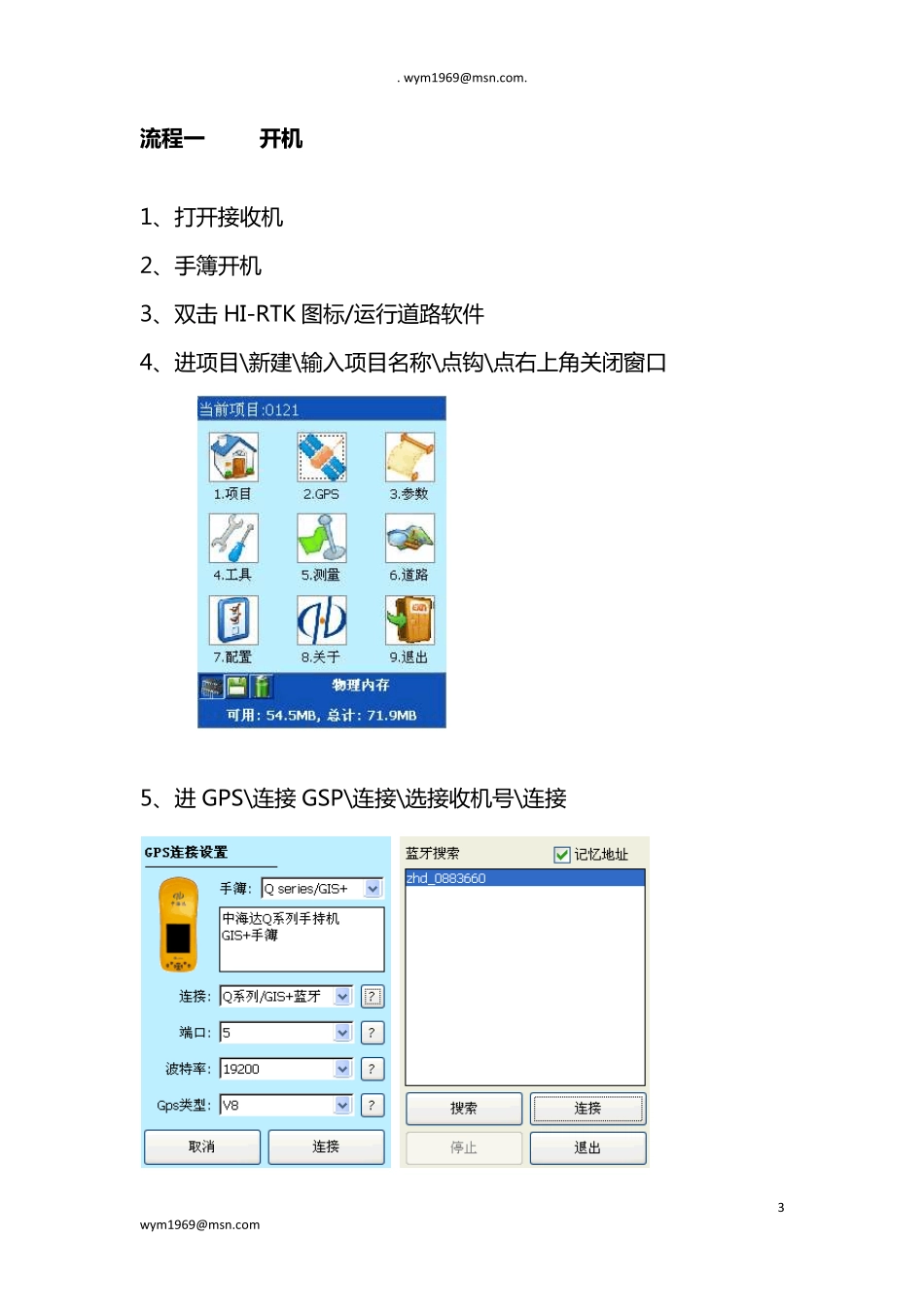 . wym1969@msn.com.

流程一　　开机

1、打开接收机

2、手簿开机

3、双击 HI-RTK 图标/运行道路软件

4、进项目\新建\输入项目名称\点钩\点右上角关闭窗口

当前项目:0121

1.项目
2.GPS
3.参数
4.工具
5.测量
6.道路
7.配置
8.关于
9.退出

物理内存
可用: 54.5MB, 总计: 71.9MB

5、进 GPS\连接 GSP\连接\选接收机号\连接

GPS连接设置
手簿: Q series/GIS+
中海达Q系列手持机
GIS+手簿
连接: Q系列/GIS+蓝牙 ?
端口: 5 ?
波特率: 19200 ?
Gps类型: V8 ?
取消
连接

蓝牙搜索
记忆地址
zhd_0883660
搜索
连接
停止
退出

3

wym1969@msn.com