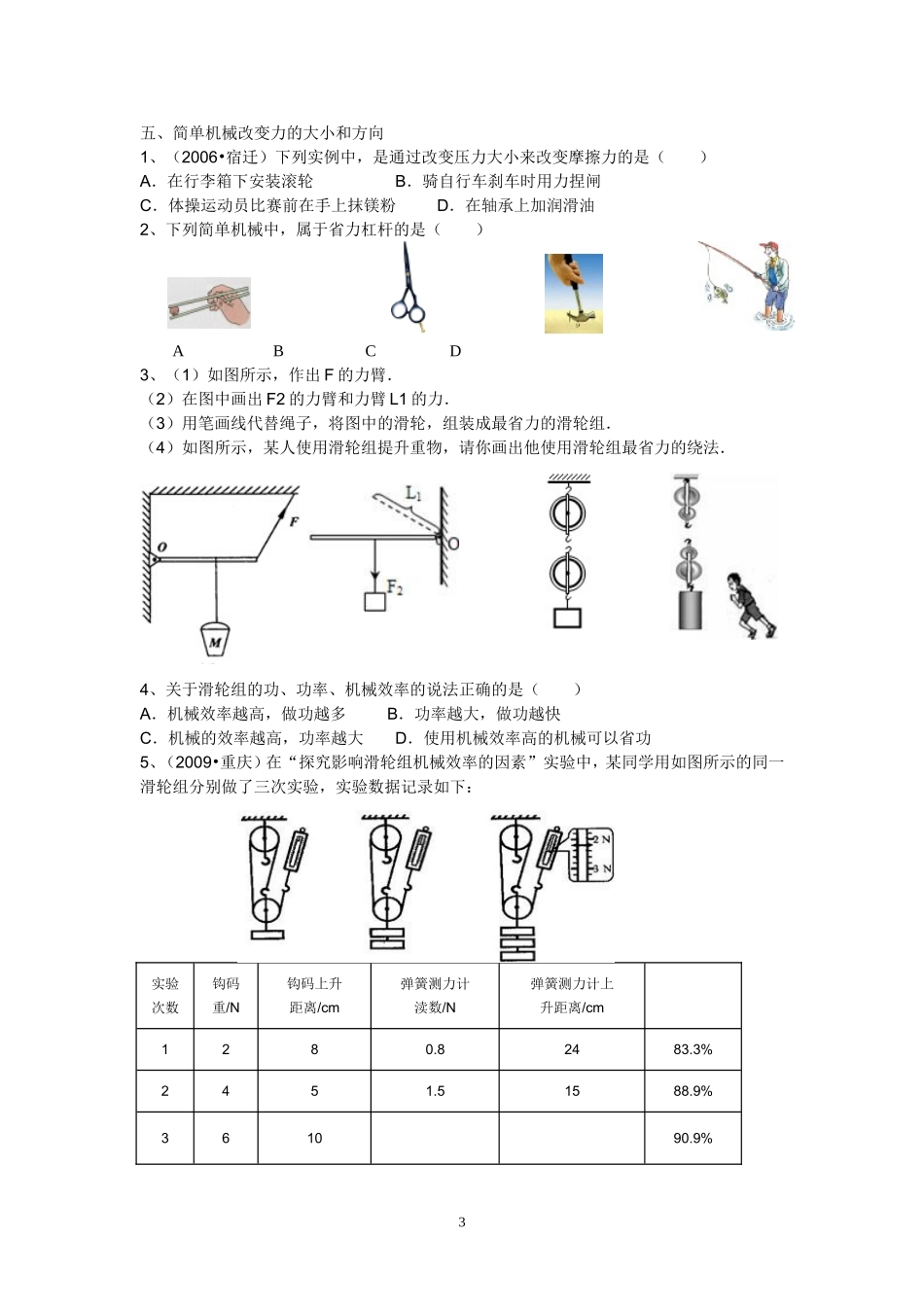 五、简单机械改变力的大小和方向
1、（2006•宿迁）下列实例中，是通过改变压力大小来改变摩擦力的是（　　）
A．在行李箱下安装滚轮　　　　B．骑自行车刹车时用力捏闸
C．体操运动员比赛前在手上抹镁粉　　D．在轴承上加润滑油
2、下列简单机械中，属于省力杠杆的是（　　）

A　　B　　C　　D
3、（1）如图所示，作出 F 的力臂．
（2）在图中画出 F2 的力臂和力臂 L1 的力．
（3）用笔画线代替绳子，将图中的滑轮，组装成最省力的滑轮组．
（4）如图所示，某人使用滑轮组提升重物，请你画出他使用滑轮组最省力的绕法．

O　F　M　$L_1$　O　$F_2$

4、关于滑轮组的功、功率、机械效率的说法正确的是（　　）
A．机械效率越高，做功越多　　B．功率越大，做功越快
C．机械的效率越高，功率越大　　D．使用机械效率高的机械可以省功
5、（2009•重庆）在“探究影响滑轮组机械效率的因素”实验中，某同学用如图所示的同一滑轮组分别做了三次实验，实验数据记录如下：

2 N　3 N

| 实验次数 | 钩码重/N | 钩码上升距离/cm | 弹簧测力计读数/N | 弹簧测力计上升距离/cm | |
|---|---|---|---|---|---|
| 1 | 2 | 8 | 0.8 | 24 | 83.3% |
| 2 | 4 | 5 | 1.5 | 15 | 88.9% |
| 3 | 6 | 10 | | | 90.9% |

3