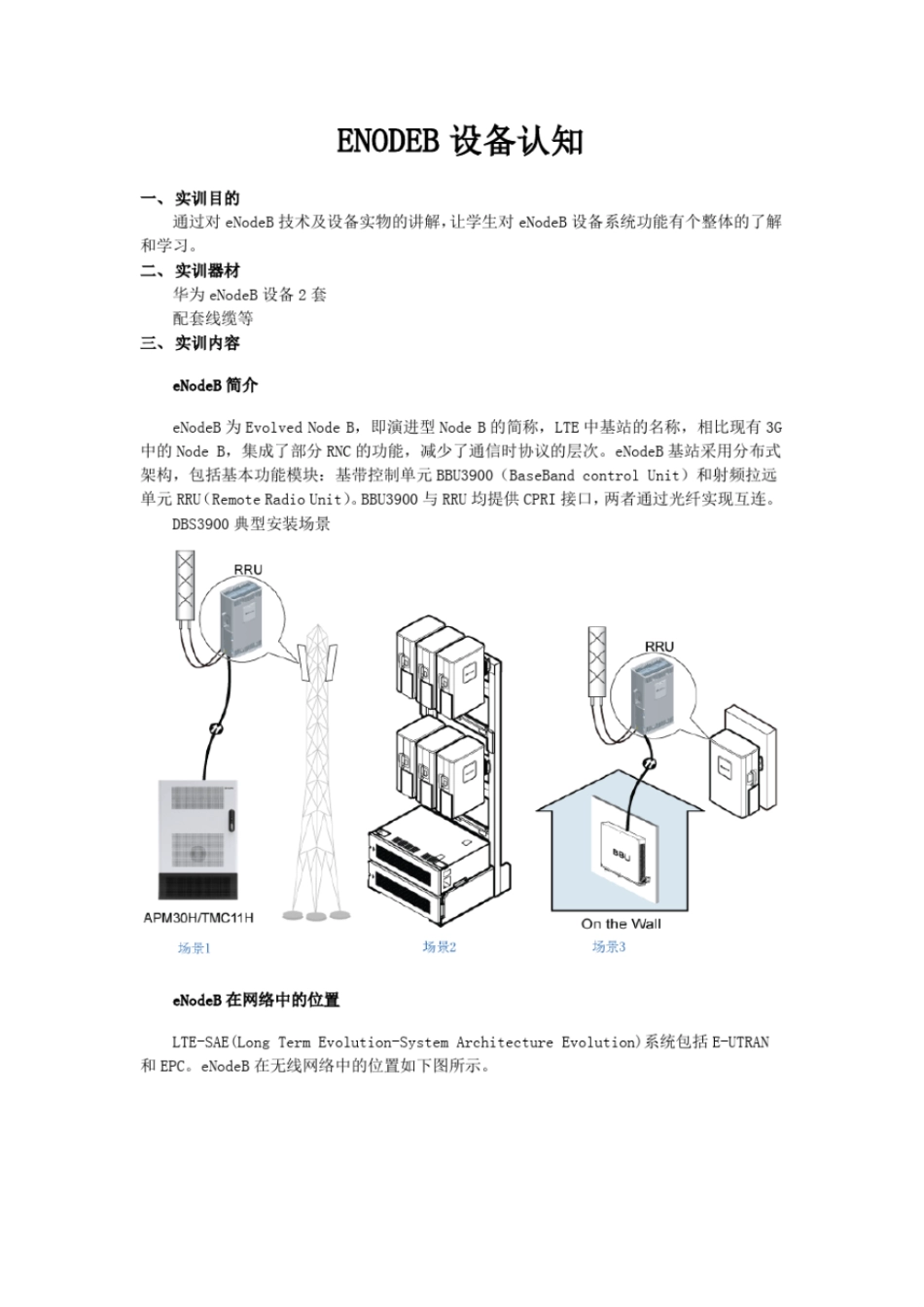 ENODEB 设备认知

一、实训目的

通过对 eNodeB 技术及设备实物的讲解，让学生对 eNodeB 设备系统功能有个整体的了解和学习。

二、实训器材

华为 eNodeB 设备 2 套

配套线缆等

三、实训内容

eNodeB 简介

eNodeB 为 Evolved Node B，即演进型 Node B 的简称，LTE 中基站的名称，相比现有 3G 中的 Node B，集成了部分 RNC 的功能，减少了通信时协议的层次。eNodeB 基站采用分布式架构，包括基本功能模块：基带控制单元 BBU3900（BaseBand control Unit）和射频拉远单元 RRU（Remote Radio Unit）。BBU3900 与 RRU 均提供 CPRI 接口，两者通过光纤实现互连。

DBS3900 典型安装场景

RRU

APM30H/TMC11H

场景1

场景2

RRU

BBU

On the Wall

场景3

eNodeB 在网络中的位置

LTE-SAE(Long Term Evolution-System Architecture Evolution)系统包括 E-UTRAN 和 EPC。eNodeB 在无线网络中的位置如下图所示。