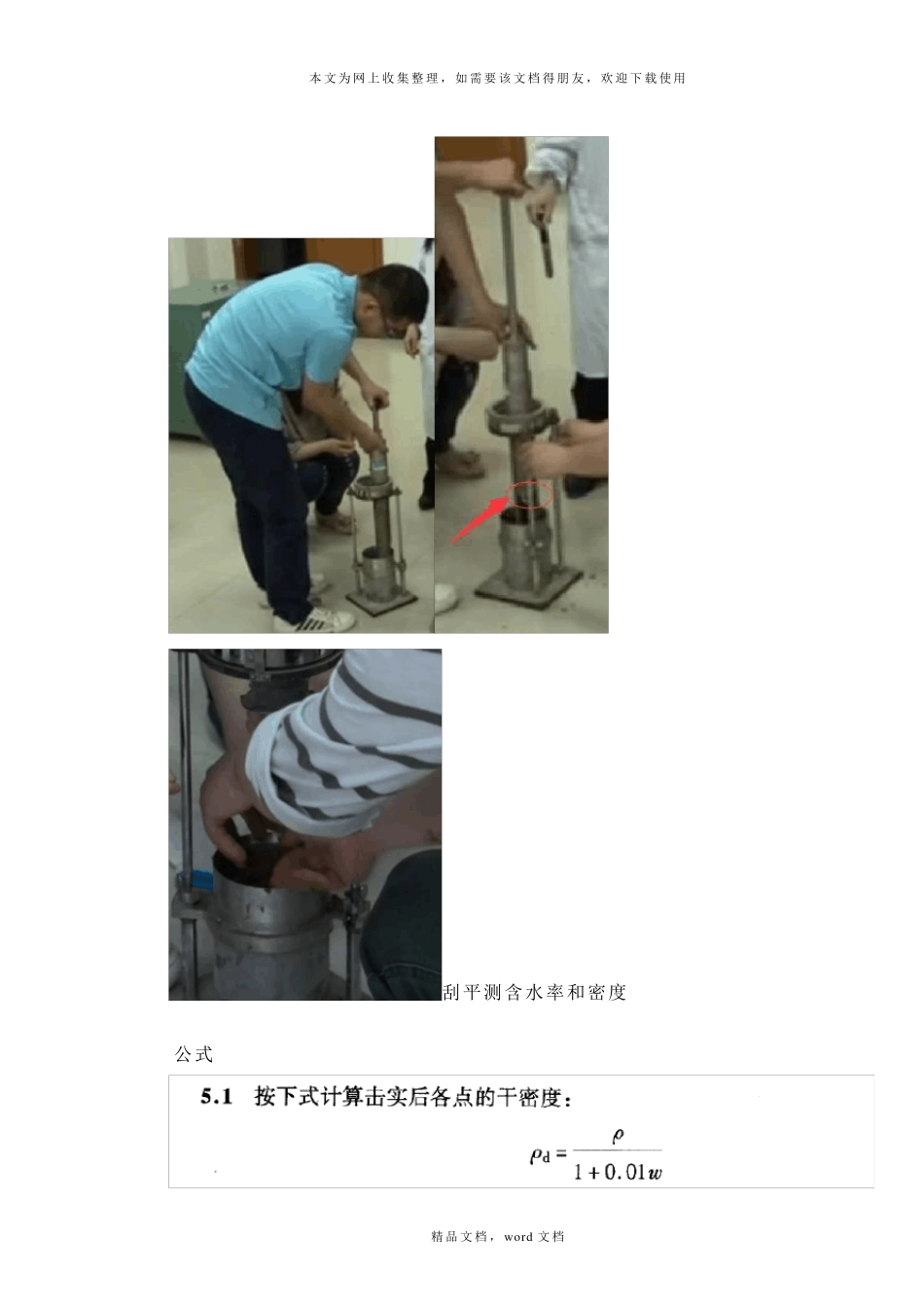 本文为网上收集整理，如需要该文档得朋友，欢迎下载使用

刮平测含水率和密度

公式

5.1 按下式计算击实后各点的干密度：

$\rho_d = \frac{\rho}{1+0.01w}$

精品文档，word 文档