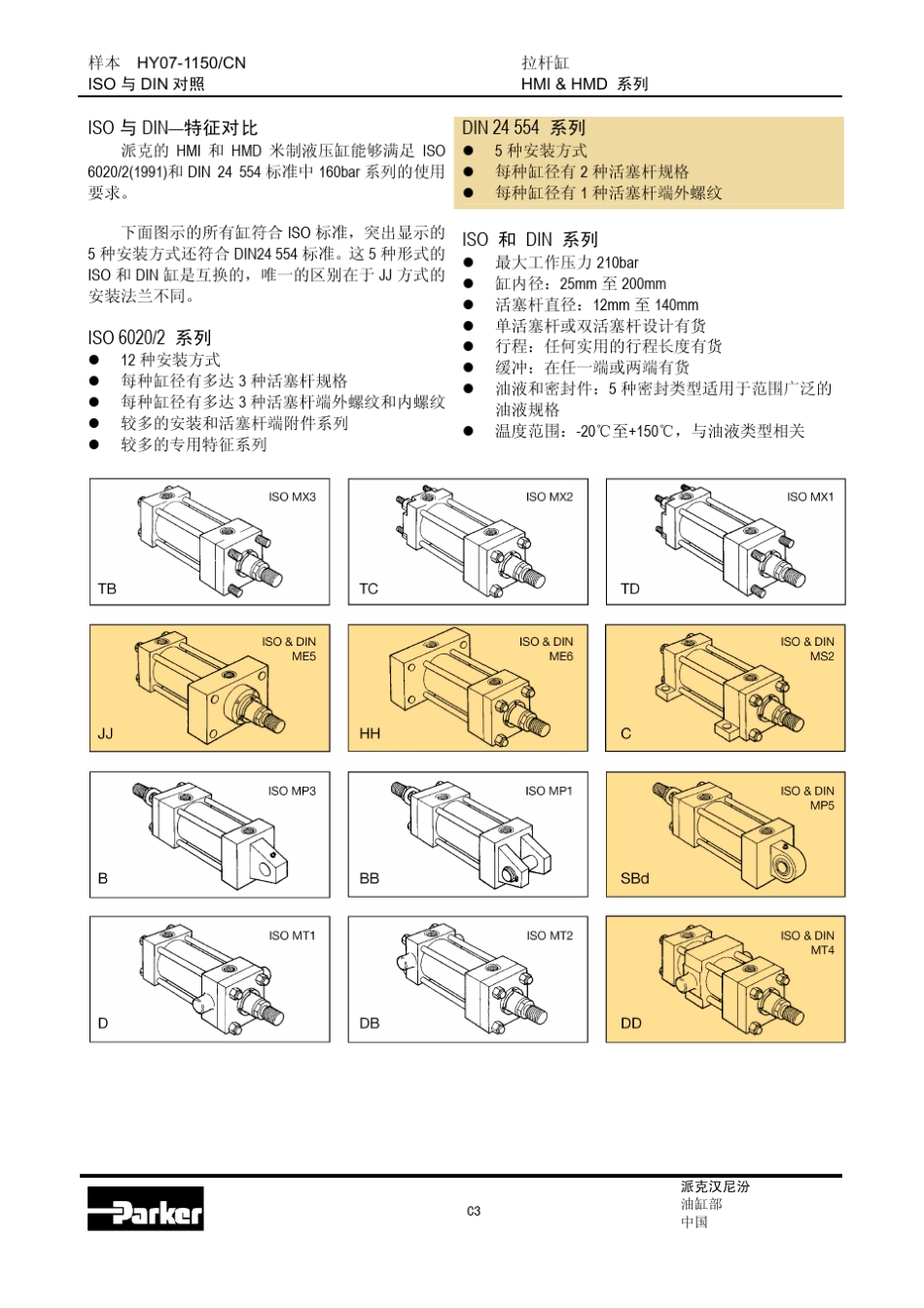 样本 HY07-1150/CN
ISO 与 DIN 对照

拉杆缸
HMI & HMD 系列

ISO 与 DIN—特征对比

派克的 HMI 和 HMD 米制液压缸能够满足 ISO 6020/2(1991)和 DIN 24 554 标准中 160bar 系列的使用要求。

下面图示的所有缸符合 ISO 标准，突出显示的 5 种安装方式还符合 DIN24 554 标准。这 5 种形式的 ISO 和 DIN 缸是互换的，唯一的区别在于 JJ 方式的安装法兰不同。

ISO 6020/2 系列
● 12 种安装方式
● 每种缸径有多达 3 种活塞杆规格
● 每种缸径有多达 3 种活塞杆端外螺纹和内螺纹
● 较多的安装和活塞杆端附件系列
● 较多的专用特征系列

DIN 24 554 系列
● 5 种安装方式
● 每种缸径有 2 种活塞杆规格
● 每种缸径有 1 种活塞杆端外螺纹

ISO 和 DIN 系列
● 最大工作压力 210bar
● 缸内径：25mm 至 200mm
● 活塞杆直径：12mm 至 140mm
● 单活塞杆或双活塞杆设计有货
● 行程：任何实用的行程长度有货
● 缓冲：在任一端或两端有货
● 油液和密封件：5 种密封类型适用于范围广泛的油液规格
● 温度范围：-20℃至+150℃，与油液类型相关

ISO MX3
TB

ISO MX2
TC

ISO MX1
TD

ISO & DIN
ME5
JJ

ISO & DIN
ME6
HH

ISO & DIN
MS2
C

ISO MP3
B

ISO MP1
BB

ISO & DIN
MP5
SBd

ISO MT1
D

ISO MT2
DB

ISO & DIN
MT4
DD

Parker

C3

派克汉尼汾
油缸部
中国