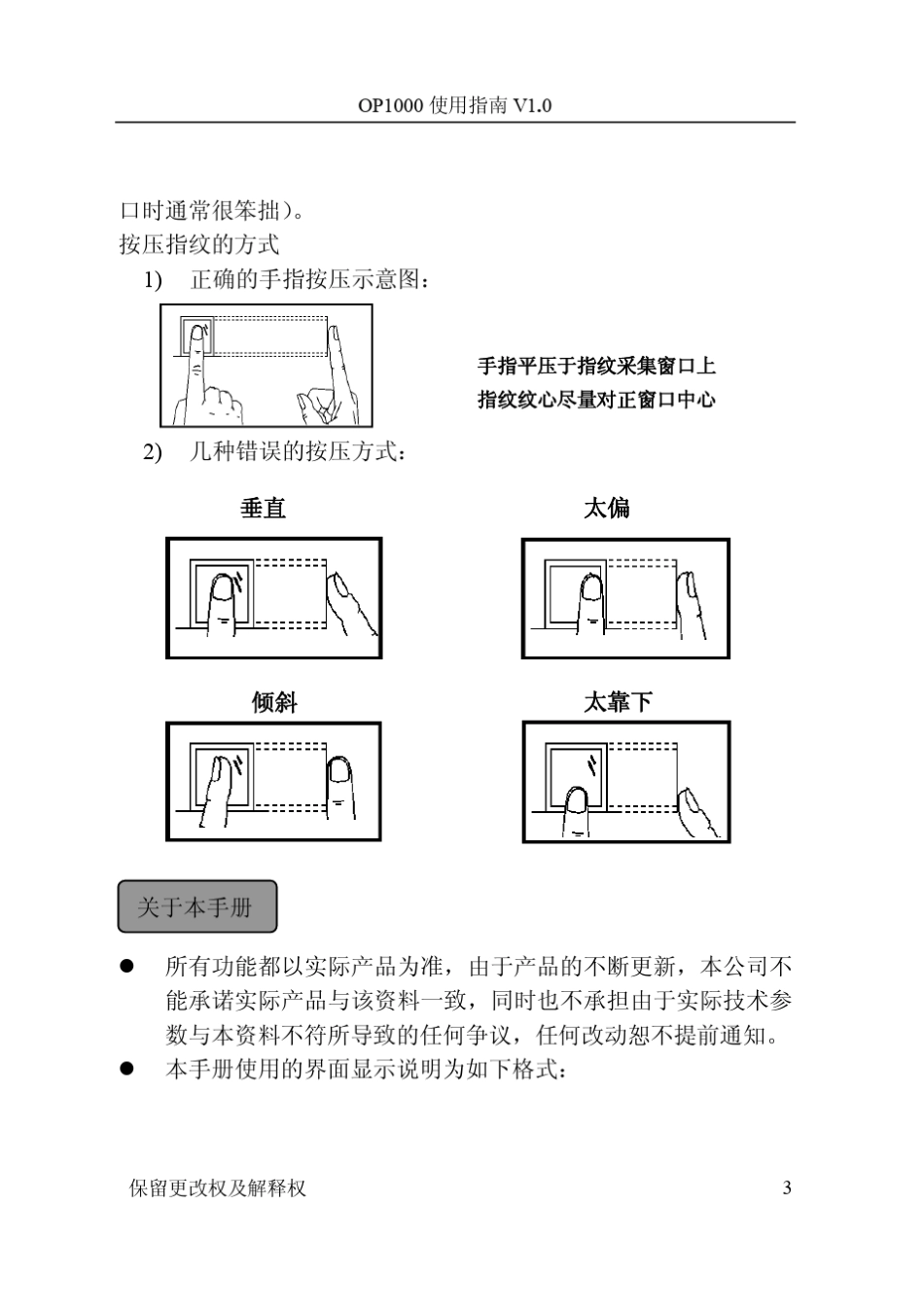 OP1000 使用指南 V1.0

口时通常很笨拙）。
按压指纹的方式
1) 正确的手指按压示意图：

手指平压于指纹采集窗口上
指纹纹心尽量对正窗口中心

2) 几种错误的按压方式：

垂直

太偏

倾斜

太靠下

关于本手册

● 所有功能都以实际产品为准，由于产品的不断更新，本公司不能承诺实际产品与该资料一致，同时也不承担由于实际技术参数与本资料不符所导致的任何争议，任何改动恕不提前通知。
● 本手册使用的界面显示说明为如下格式：

保留更改权及解释权 3