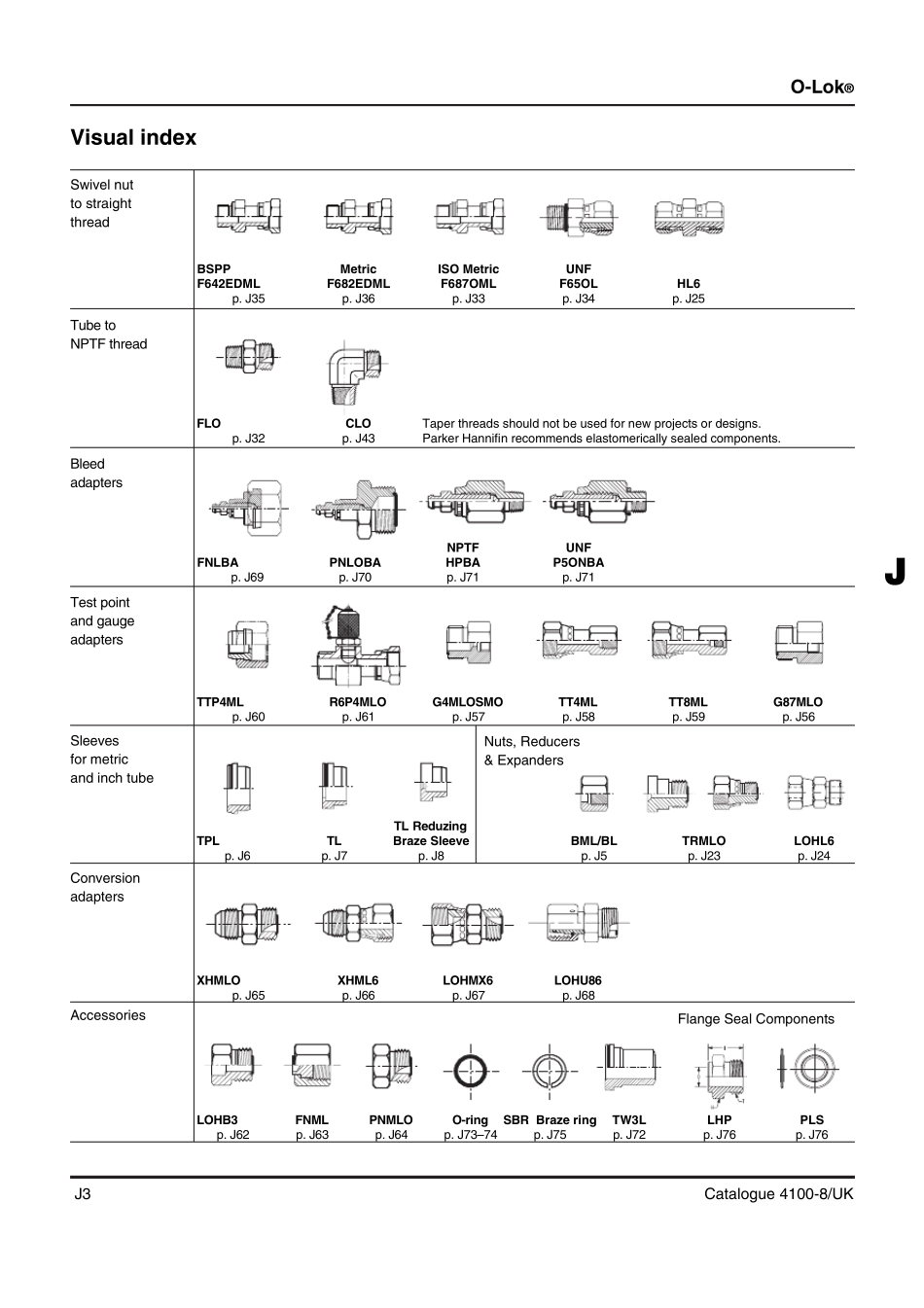 O-Lok®

Visual index

Swivel nut to straight thread

BSPP F642EDML p. J35

Metric F682EDML p. J36

ISO Metric F687OML p. J33

UNF F65OL p. J34

HL6 p. J25

Tube to NPTF thread

FLO p. J32

CLO p. J43

Taper threads should not be used for new projects or designs.
Parker Hannifin recommends elastomerically sealed components.

Bleed adapters

FNLBA p. J69

PNLOBA p. J70

NPTF HPBA p. J71

UNF P5ONBA p. J71

J

Test point and gauge adapters

TTP4ML p. J60

R6P4MLO p. J61

G4MLOSMO p. J57

TT4ML p. J58

TT8ML p. J59

G87MLO p. J56

Sleeves for metric and inch tube

TPL p. J6

TL p. J7

TL Reduzing Braze Sleeve p. J8

Nuts, Reducers & Expanders

BML/BL p. J5

TRMLO p. J23

LOHL6 p. J24

Conversion adapters

XHMLO p. J65

XHML6 p. J66

LOHMX6 p. J67

LOHU86 p. J68

Accessories

Flange Seal Components

LOHB3 p. J62

FNML p. J63

PNMLO p. J64

O-ring p. J73–74

SBR Braze ring p. J75

TW3L p. J72

LHP p. J76

PLS p. J76

J3

Catalogue 4100-8/UK