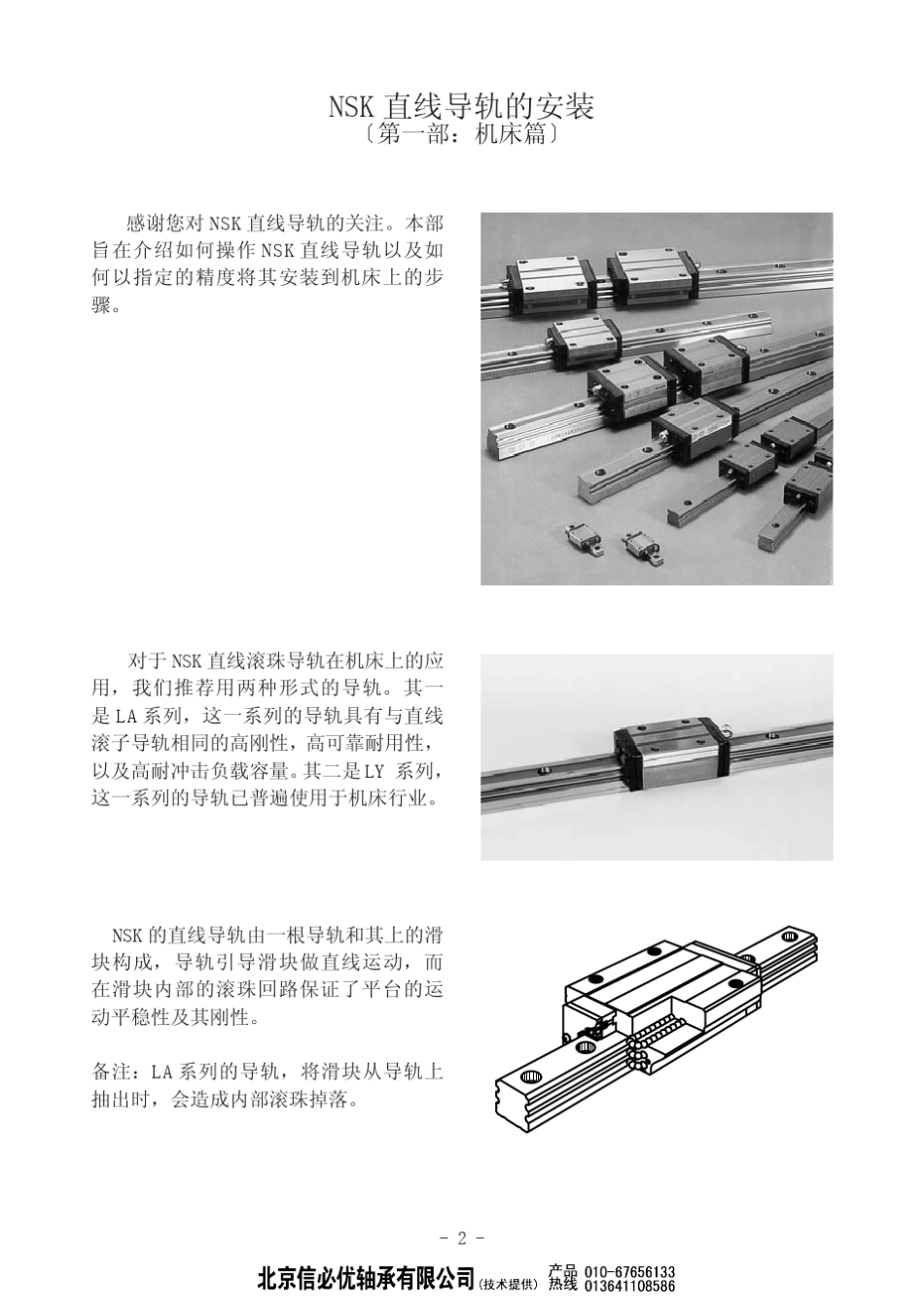 NSK 直线导轨的安装
〔第一部：机床篇〕

感谢您对 NSK 直线导轨的关注。本部旨在介绍如何操作 NSK 直线导轨以及如何以指定的精度将其安装到机床上的步骤。

对于 NSK 直线滚珠导轨在机床上的应用，我们推荐用两种形式的导轨。其一是 LA 系列，这一系列的导轨具有与直线滚子导轨相同的高刚性，高可靠耐用性，以及高耐冲击负载容量。其二是 LY 系列，这一系列的导轨已普遍使用于机床行业。

NSK 的直线导轨由一根导轨和其上的滑块构成，导轨引导滑块做直线运动，而在滑块内部的滚珠回路保证了平台的运动平稳性及其刚性。

备注：LA 系列的导轨，将滑块从导轨上抽出时，会造成内部滚珠掉落。

- 2 -

北京信必优轴承有限公司 (技术提供) 产品热线 010-67656133 013641108586