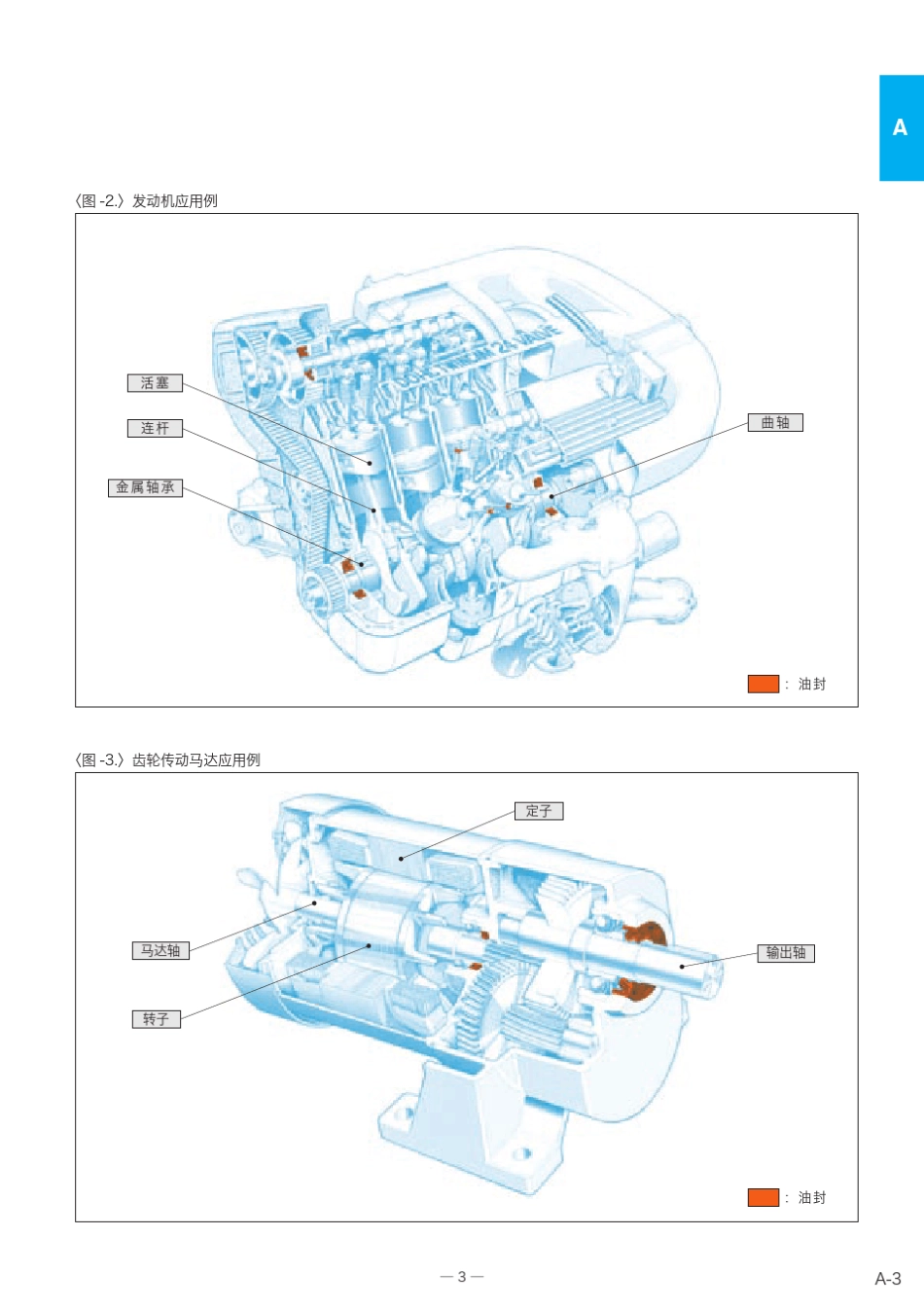 A

〈图 -2.〉发动机应用例

活塞

连杆

金属轴承

曲轴

: 油封

〈图 -3.〉齿轮传动马达应用例

定子

马达轴

转子

输出轴

: 油封

— 3 —

A-3