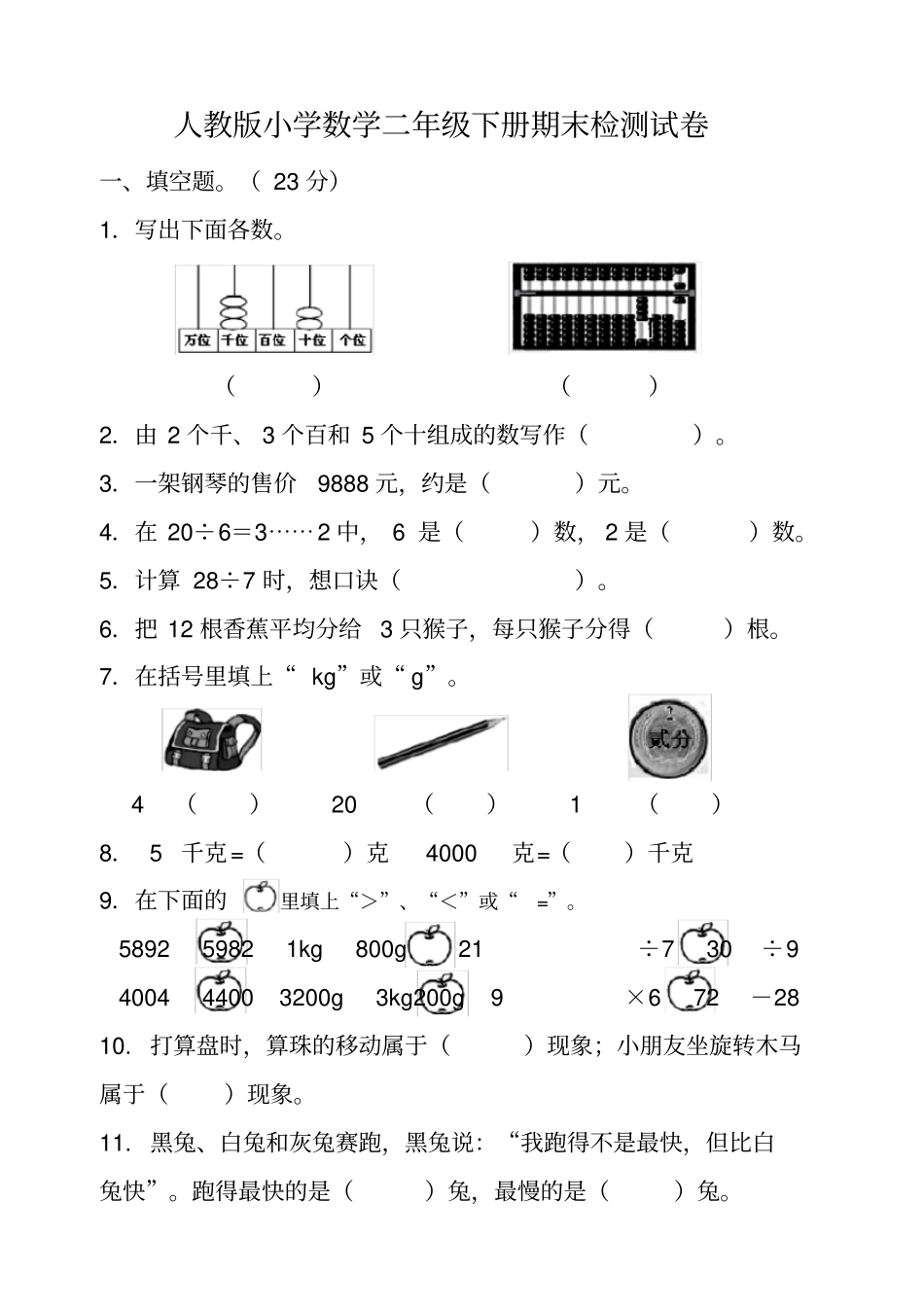 人教版小学数学二年级下册期末检测试卷

一、填空题。（ 23 分）

1. 写出下面各数。

万位 千位 百位 十位 个位

（ ） （ ）

2. 由 2 个千、 3 个百和 5 个十组成的数写作（ ）。

3. 一架钢琴的售价 9888 元，约是（ ）元。

4. 在 20÷6＝3……2 中， 6 是（ ）数， 2 是（ ）数。

5. 计算 28÷7 时，想口诀（ ）。

6. 把 12 根香蕉平均分给 3 只猴子，每只猴子分得（ ）根。

7. 在括号里填上“ kg”或“ g”。

贰分

4 （ ） 20 （ ） 1 （ ）

8. 5 千克＝（ ）克 4000 克＝（ ）千克

9. 在下面的 里填上“＞”、“＜”或“ =”。

5892 5982 1kg 800g 21 ÷7 30 ÷9

4004 4400 3200g 3kg200g 9 ×6 72 －28

10. 打算盘时，算珠的移动属于（ ）现象；小朋友坐旋转木马属于（ ）现象。

11. 黑兔、白兔和灰兔赛跑，黑兔说：“我跑得不是最快，但比白兔快”。跑得最快的是（ ）兔，最慢的是（ ）兔。