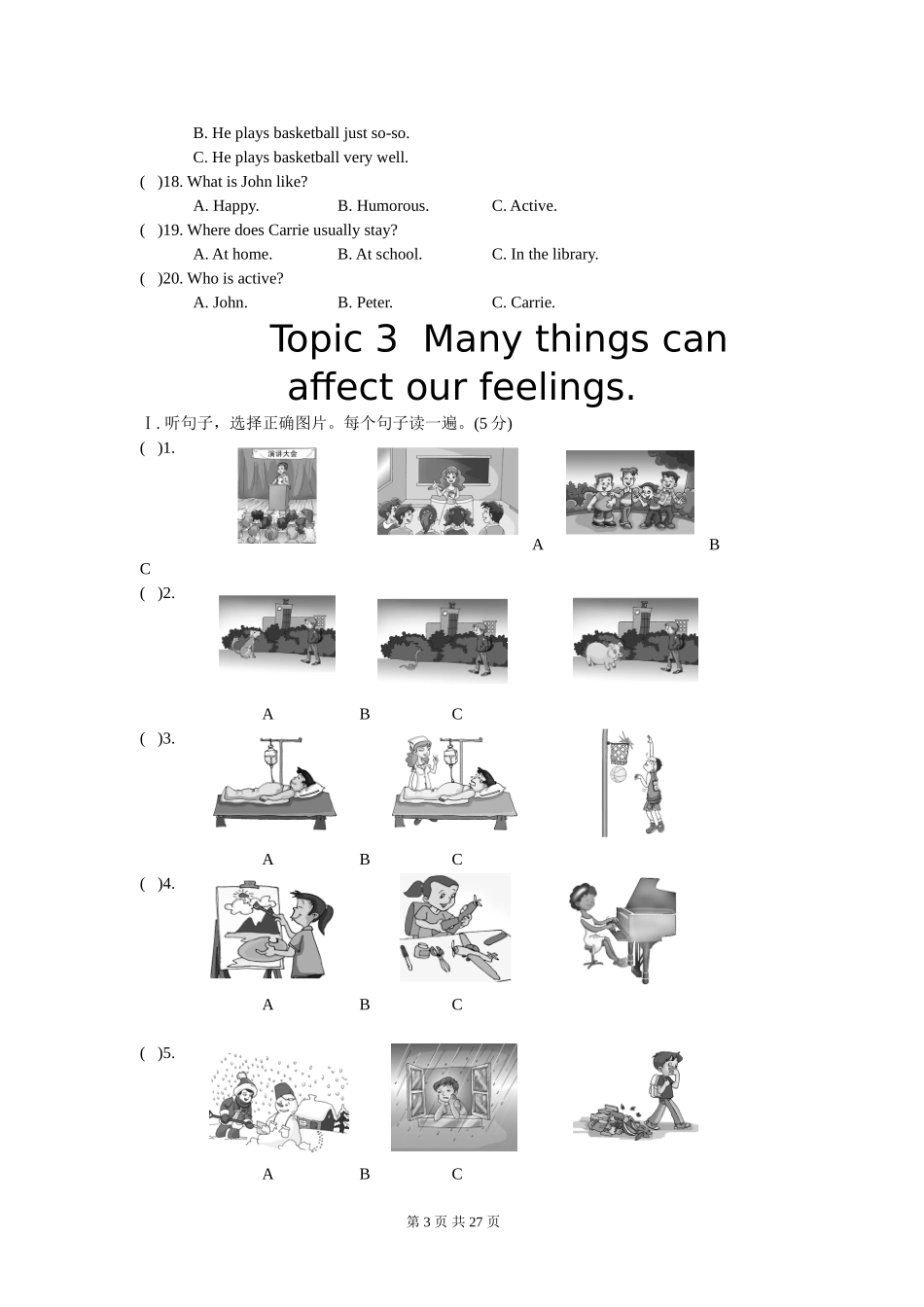 B. He plays basketball just so-so.
C. He plays basketball very well.
(　)18. What is John like?
A. Happy.　　B. Humorous.　　C. Active.
(　)19. Where does Carrie usually stay?
A. At home.　　B. At school.　　C. In the library.
(　)20. Who is active?
A. John.　　B. Peter.　　C. Carrie.

Topic 3 Many things can affect our feelings.

Ⅰ. 听句子，选择正确图片。每个句子读一遍。(5 分)
(　)1.
演讲大会
A　　B
C
(　)2.
A　　B　　C
(　)3.
A　　B　　C
(　)4.
A　　B　　C
(　)5.
A　　B　　C

第 3 页 共 27 页