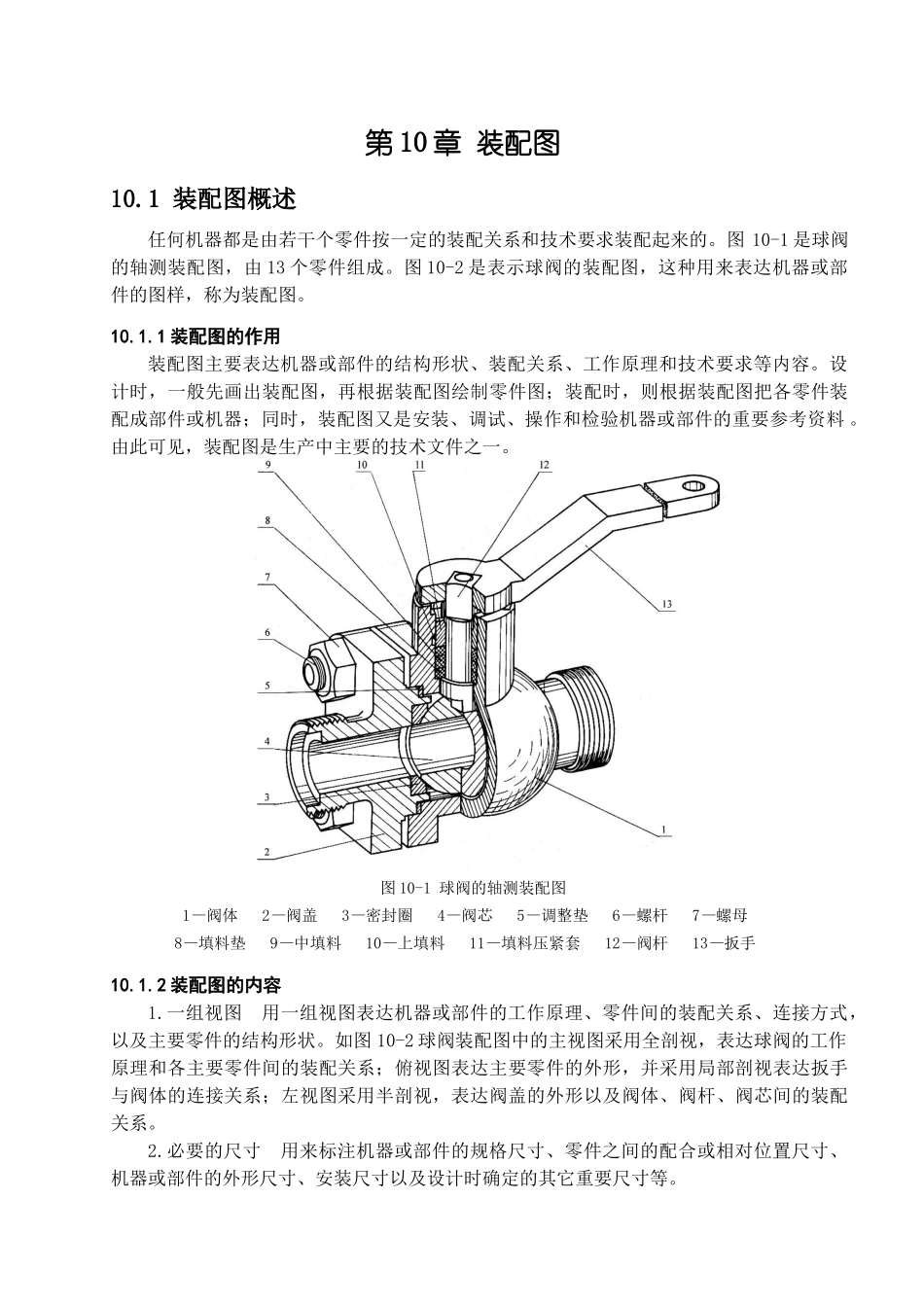 第10章 装配图

10.1 装配图概述

任何机器都是由若干个零件按一定的装配关系和技术要求装配起来的。图 10-1 是球阀的轴测装配图，由 13 个零件组成。图 10-2 是表示球阀的装配图，这种用来表达机器或部件的图样，称为装配图。

10.1.1 装配图的作用

装配图主要表达机器或部件的结构形状、装配关系、工作原理和技术要求等内容。设计时，一般先画出装配图，再根据装配图绘制零件图；装配时，则根据装配图把各零件装配成部件或机器；同时，装配图又是安装、调试、操作和检验机器或部件的重要参考资料。由此可见，装配图是生产中主要的技术文件之一。

9 10 11 12 8 7 6 5 4 3 2 13 1

图 10-1 球阀的轴测装配图

1—阀体 2—阀盖 3—密封圈 4—阀芯 5—调整垫 6—螺杆 7—螺母
8—填料垫 9—中填料 10—上填料 11—填料压紧套 12—阀杆 13—扳手

10.1.2 装配图的内容

1.一组视图 用一组视图表达机器或部件的工作原理、零件间的装配关系、连接方式，以及主要零件的结构形状。如图 10-2 球阀装配图中的主视图采用全剖视，表达球阀的工作原理和各主要零件间的装配关系；俯视图表达主要零件的外形，并采用局部剖视表达扳手与阀体的连接关系；左视图采用半剖视，表达阀盖的外形以及阀体、阀杆、阀芯间的装配关系。

2.必要的尺寸 用来标注机器或部件的规格尺寸、零件之间的配合或相对位置尺寸、机器或部件的外形尺寸、安装尺寸以及设计时确定的其它重要尺寸等。