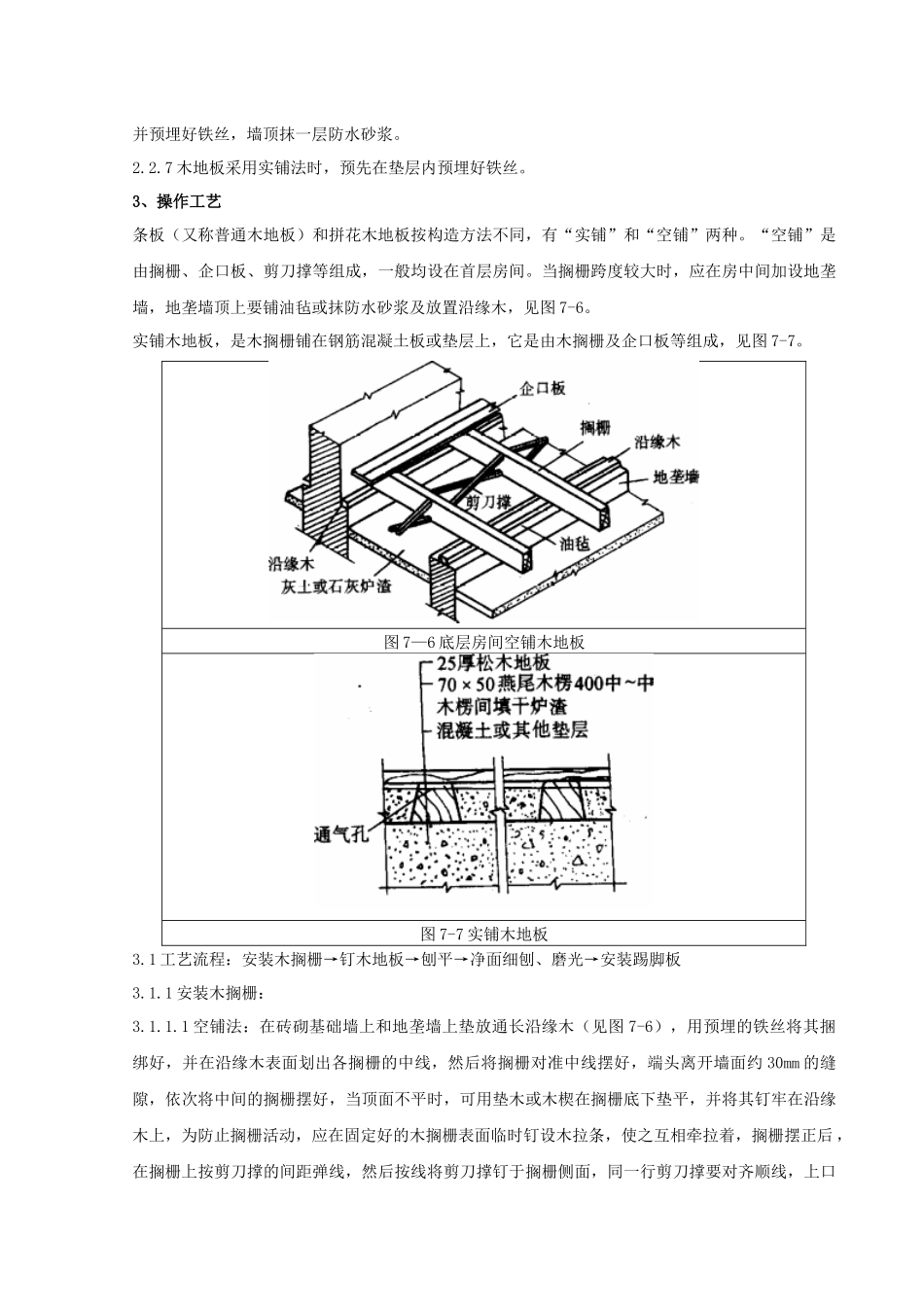 并预埋好铁丝，墙顶抹一层防水砂浆。

2.2.7 木地板采用实铺法时，预先在垫层内预埋好铁丝。

3、操作工艺

条板（又称普通木地板）和拼花木地板按构造方法不同，有“实铺”和“空铺”两种。“空铺”是由搁栅、企口板、剪刀撑等组成，一般均设在首层房间。当搁栅跨度较大时，应在房中间加设地垄墙，地垄墙顶上要铺油毡或抹防水砂浆及放置沿缘木，见图 7-6。

实铺木地板，是木搁栅铺在钢筋混凝土板或垫层上，它是由木搁栅及企口板等组成，见图 7-7。

企口板
搁栅
沿缘木
地垄墙
剪刀撑
油毡
沿缘木
灰上或石灰炉渣

图 7—6 底层房间空铺木地板

25厚松木地板
70×50燕尾木楞400中~中
木楞间填干炉渣
混凝土或其他垫层
通气孔

图 7-7 实铺木地板

3.1 工艺流程：安装木搁栅→钉木地板→刨平→净面细刨、磨光→安装踢脚板

3.1.1 安装木搁栅：

3.1.1.1 空铺法：在砖砌基础墙上和地垄墙上垫放通长沿缘木（见图 7-6），用预埋的铁丝将其捆绑好，并在沿缘木表面划出各搁栅的中线，然后将搁栅对准中线摆好，端头离开墙面约 30㎜ 的缝隙，依次将中间的搁栅摆好，当顶面不平时，可用垫木或木楔在搁栅底下垫平，并将其钉牢在沿缘木上，为防止搁栅活动，应在固定好的木搁栅表面临时钉设木拉条，使之互相牵拉着，搁栅摆正后，在搁栅上按剪刀撑的间距弹线，然后按线将剪刀撑钉于搁栅侧面，同一行剪刀撑要对齐顺线，上口