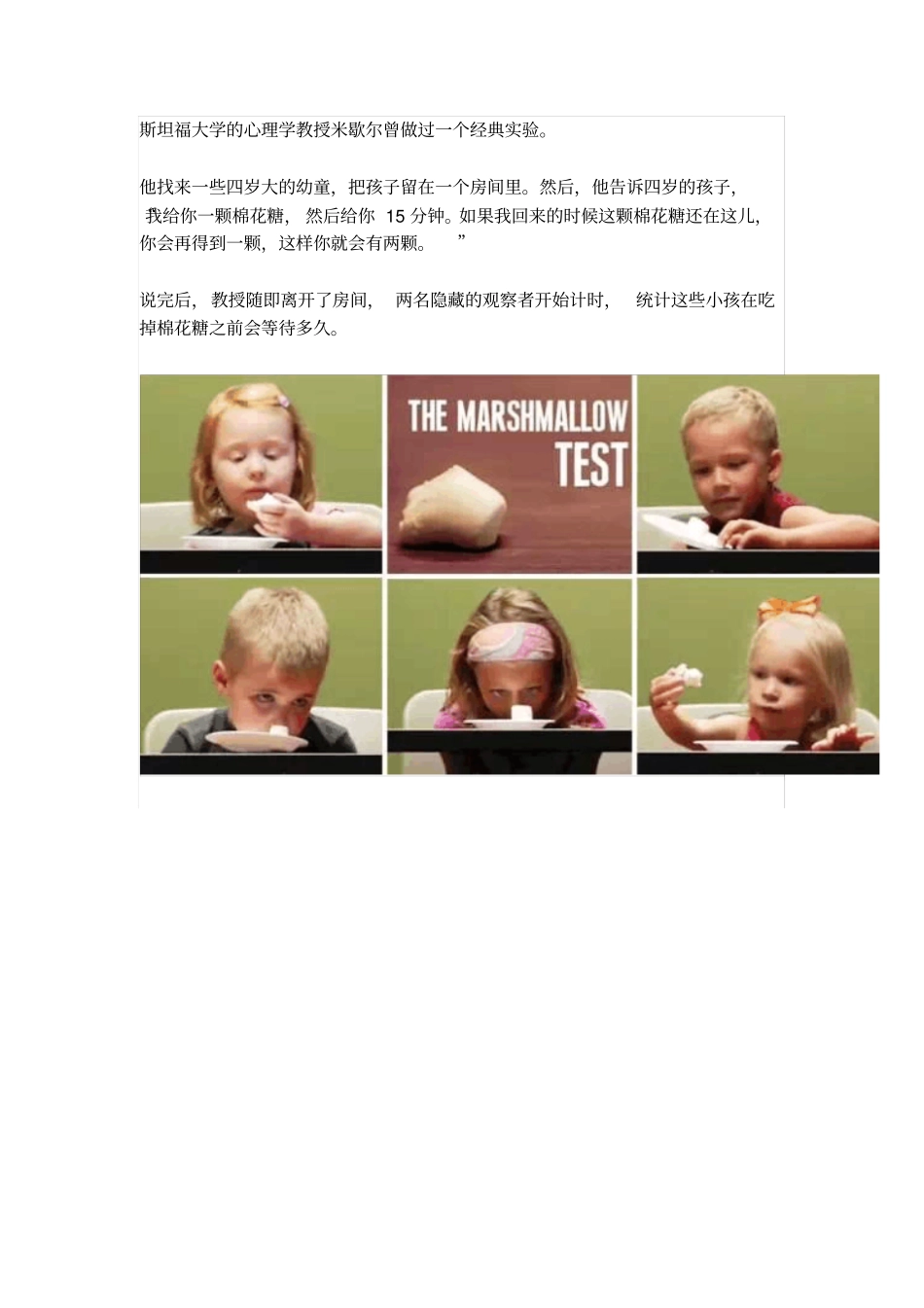 斯坦福大学的心理学教授米歇尔曾做过一个经典实验。

他找来一些四岁大的幼童，把孩子留在一个房间里。然后，他告诉四岁的孩子，我给你一颗棉花糖，然后给你 15 分钟。如果我回来的时候这颗棉花糖还在这儿，你会再得到一颗，这样你就会有两颗。”

说完后，教授随即离开了房间，两名隐藏的观察者开始计时，统计这些小孩在吃掉棉花糖之前会等待多久。

THE MARSHMALLOW TEST