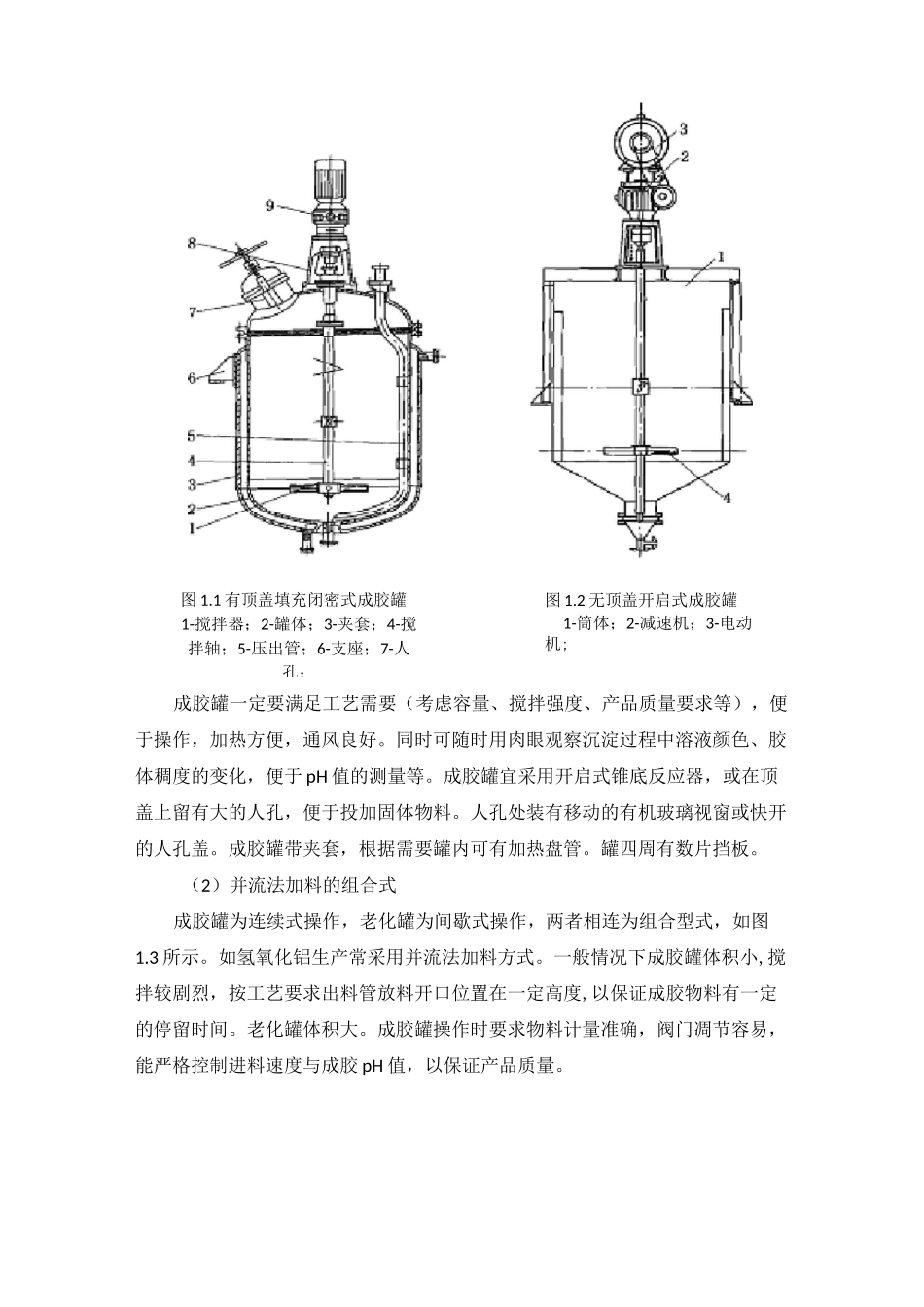 9

8

7

6

5

4

3

2

1

3

2

1

4

图 1.1 有顶盖填充闭密式成胶罐
1-搅拌器；2-罐体；3-夹套；4-搅拌轴；5-压出管；6-支座；7-人孔；

图 1.2 无顶盖开启式成胶罐
1-筒体；2-减速机；3-电动机；

成胶罐一定要满足工艺需要（考虑容量、搅拌强度、产品质量要求等），便于操作，加热方便，通风良好。同时可随时用肉眼观察沉淀过程中溶液颜色、胶体稠度的变化，便于 pH 值的测量等。成胶罐宜采用开启式锥底反应器，或在顶盖上留有大的人孔，便于投加固体物料。人孔处装有移动的有机玻璃视窗或快开的人孔盖。成胶罐带夹套，根据需要罐内可有加热盘管。罐四周有数片挡板。

（2）并流法加料的组合式

成胶罐为连续式操作，老化罐为间歇式操作，两者相连为组合型式，如图 1.3 所示。如氢氧化铝生产常采用并流法加料方式。一般情况下成胶罐体积小, 搅拌较剧烈，按工艺要求出料管放料开口位置在一定高度, 以保证成胶物料有一定的停留时间。老化罐体积大。成胶罐操作时要求物料计量准确，阀门调节容易，能严格控制进料速度与成胶 pH 值，以保证产品质量。