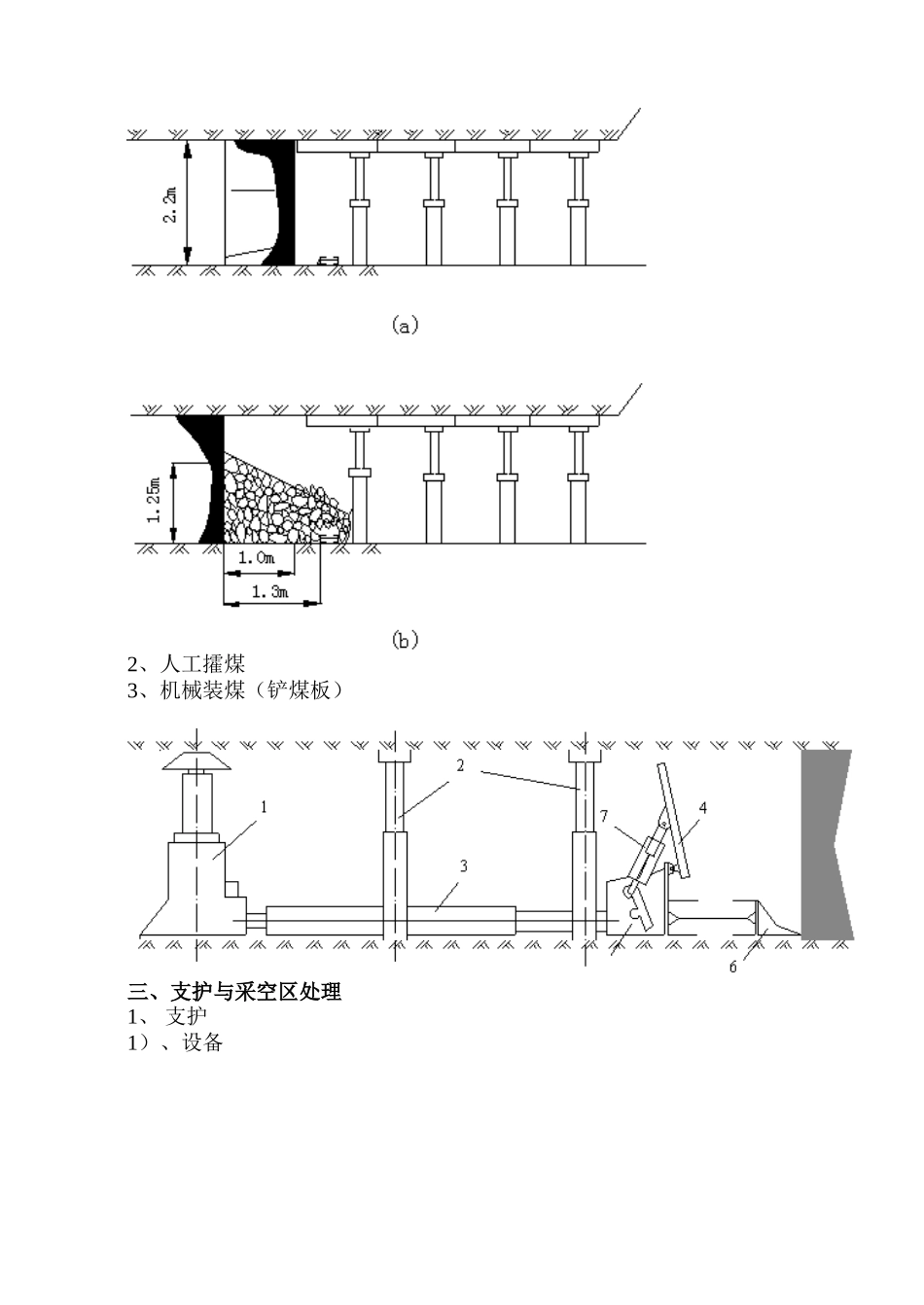 2.2m

(a)

1.25m

1.0m

1.3m

(b)

2、人工攉煤

3、机械装煤（铲煤板）

1

2

3

7

4

6

三、支护与采空区处理

1、 支护

1）、设备