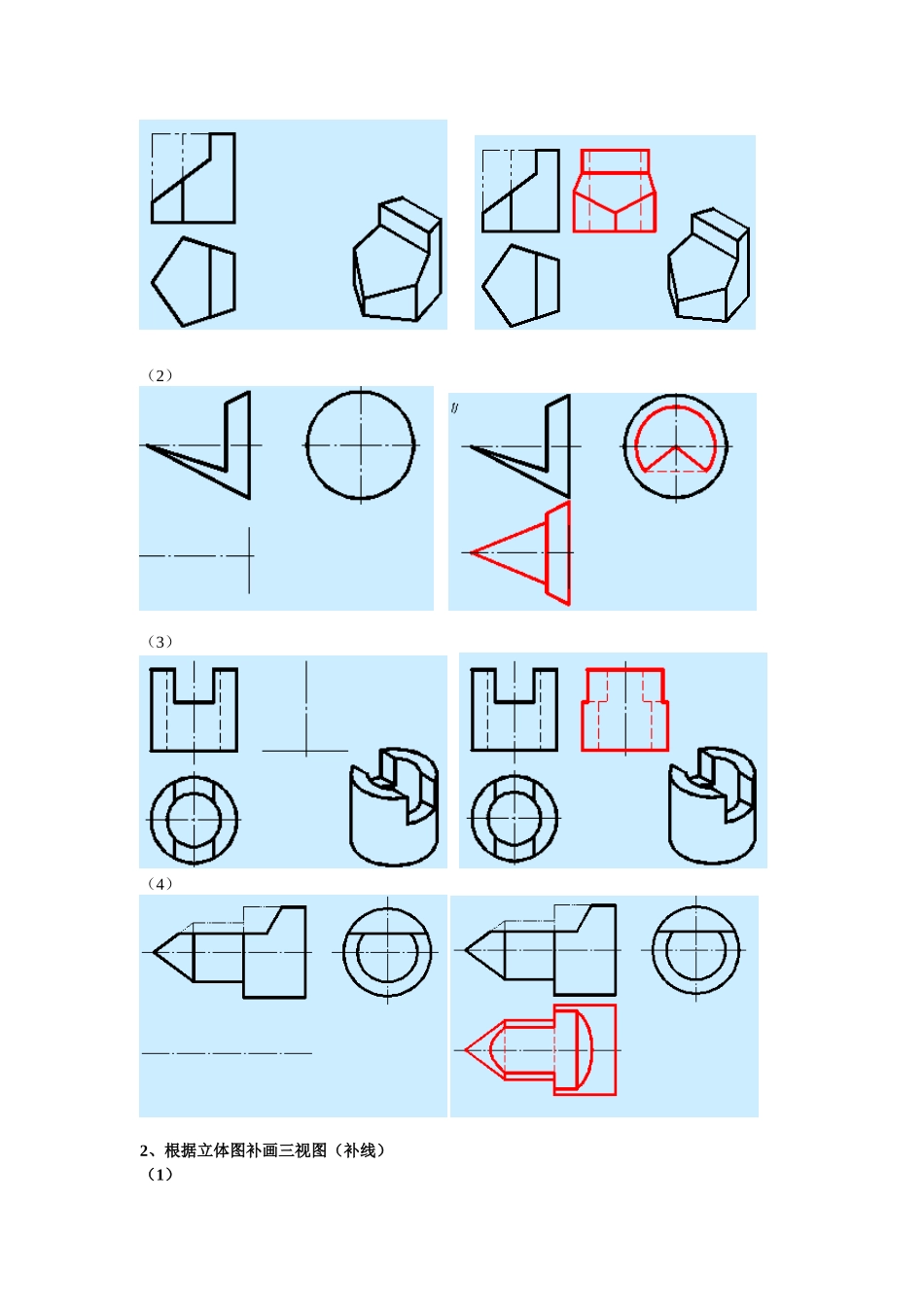 （2）

（3）

（4）

2、根据立体图补画三视图（补线）
（1）