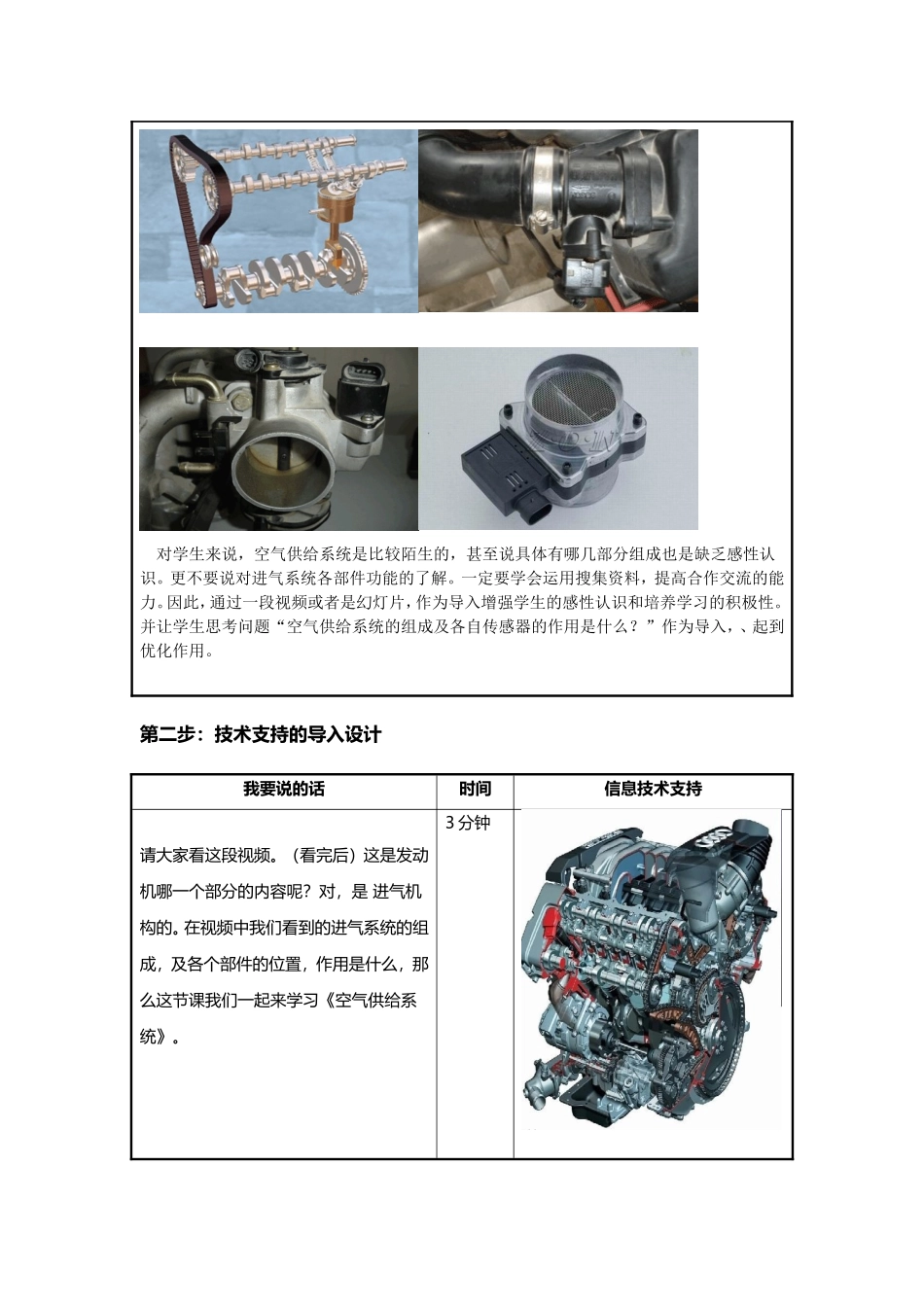 对学生来说，空气供给系统是比较陌生的，甚至说具体有哪几部分组成也是缺乏感性认识。更不要说对进气系统各部件功能的了解。一定要学会运用搜集资料，提高合作交流的能力。因此，通过一段视频或者是幻灯片，作为导入增强学生的感性认识和培养学习的积极性。并让学生思考问题“空气供给系统的组成及各自传感器的作用是什么？”作为导入，、起到优化作用。

第二步：技术支持的导入设计

| 我要说的话 | 时间 | 信息技术支持 |
|---|---|---|
| 请大家看这段视频。（看完后）这是发动机哪一个部分的内容呢？对，是 进气机构的。在视频中我们看到的进气系统的组成，及各个部件的位置，作用是什么，那么这节课我们一起来学习《空气供给系统》。 | 3 分钟 | |