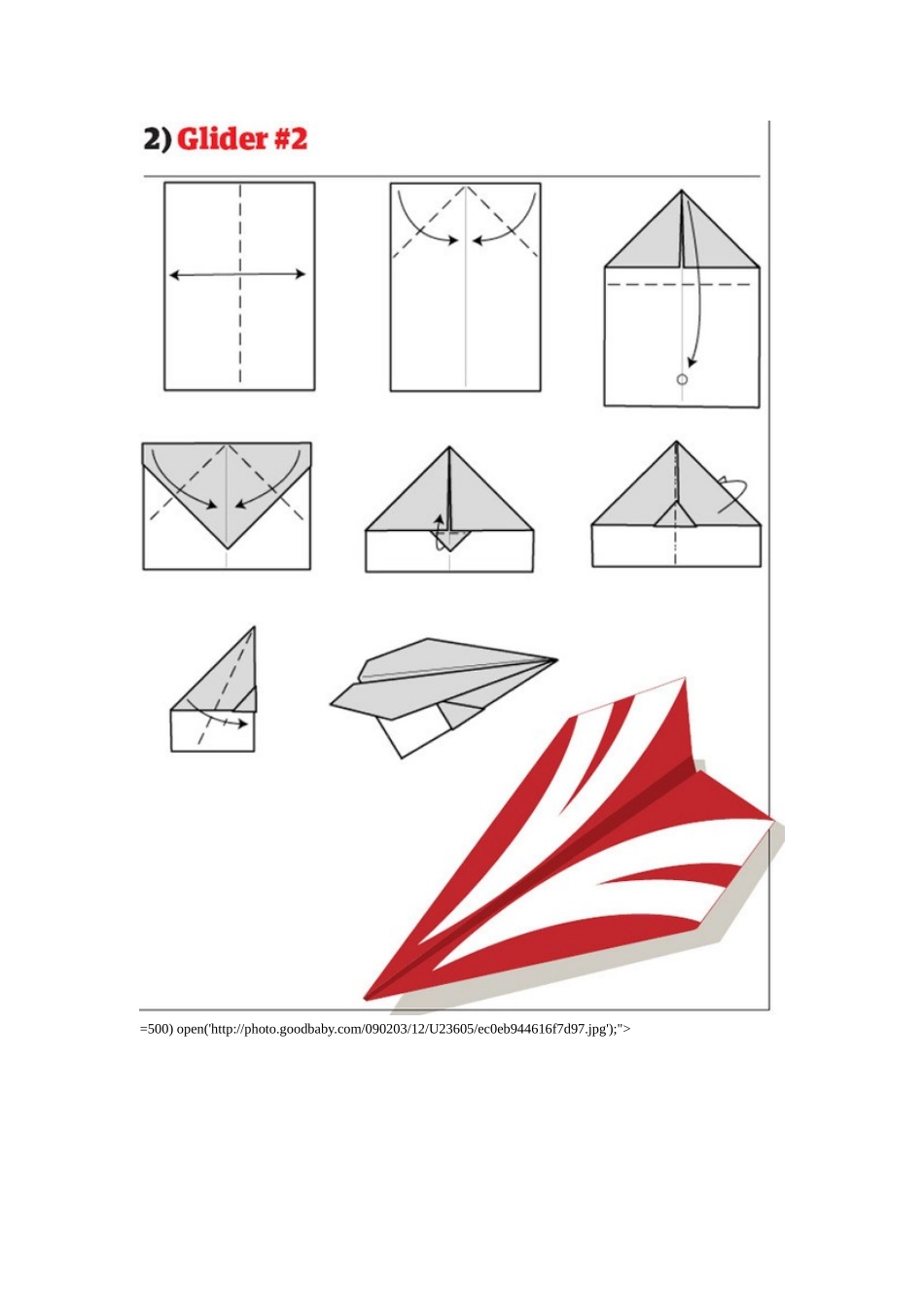 2) Glider #2

=500) open('http://photo.goodbaby.com/090203/12/U23605/ec0eb944616f7d97.jpg');">