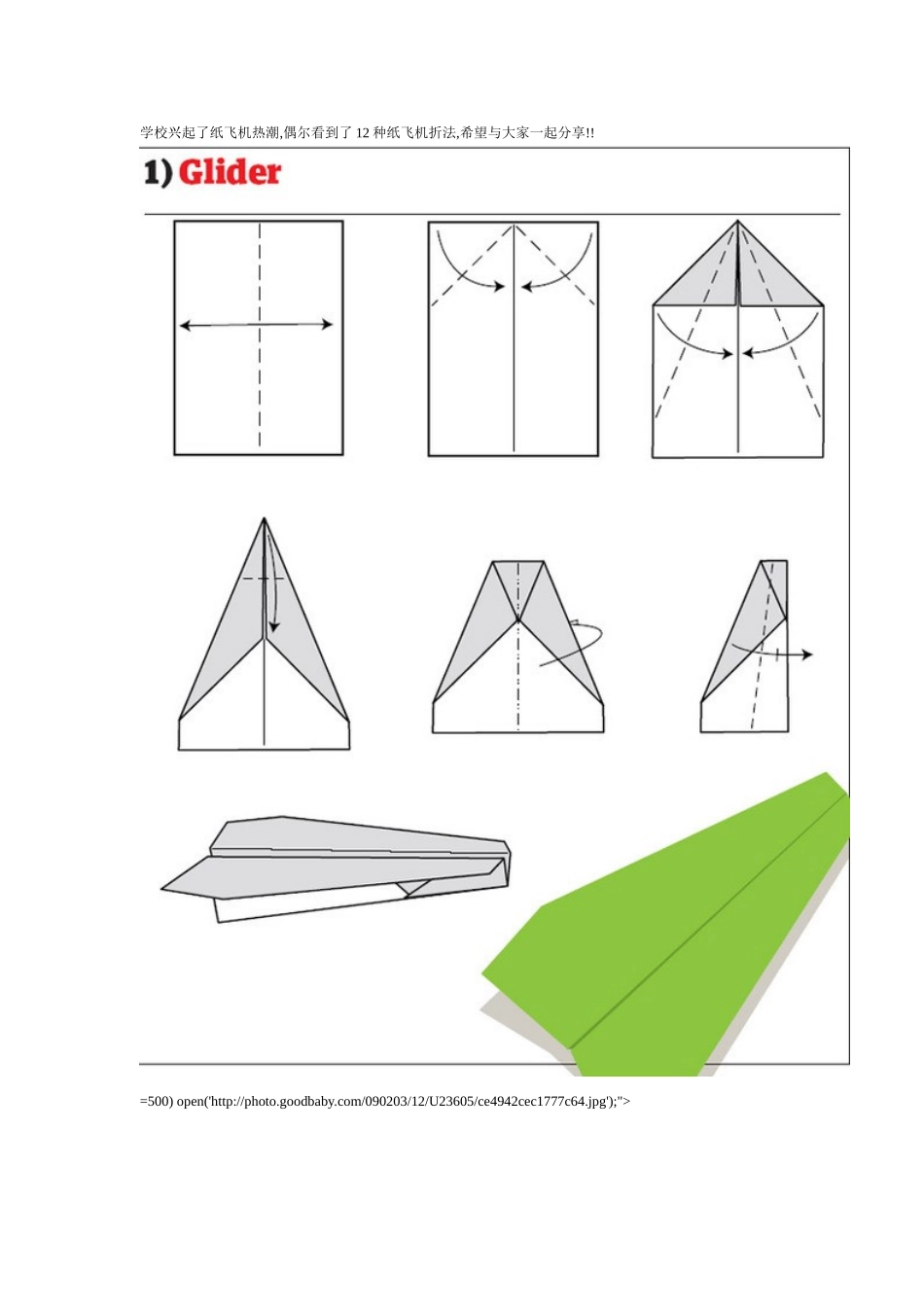 学校兴起了纸飞机热潮,偶尔看到了 12 种纸飞机折法,希望与大家一起分享!!

1) Glider

=500) open('http://photo.goodbaby.com/090203/12/U23605/ce4942cec1777c64.jpg');">