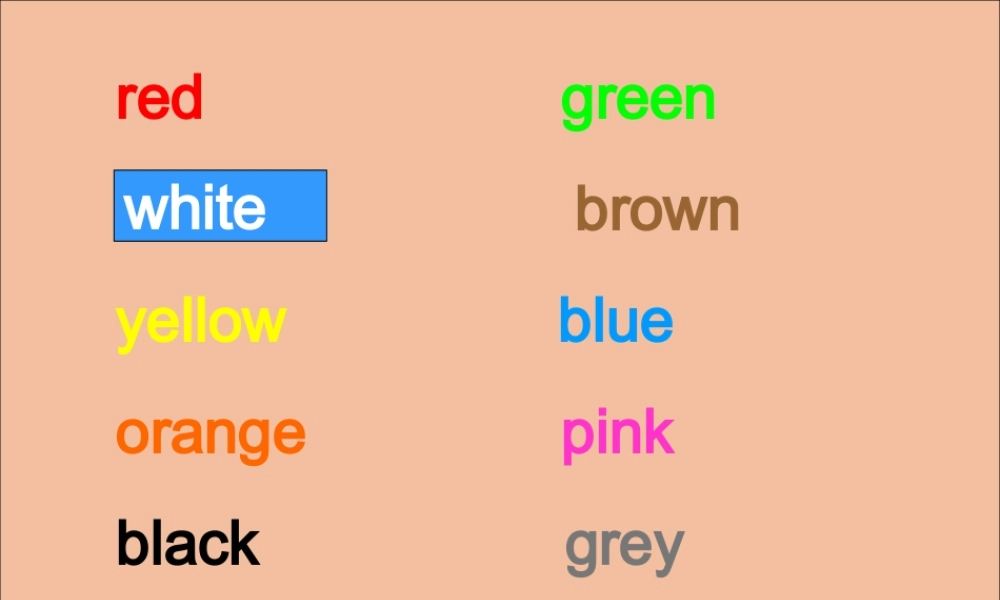 red

white

yellow

orange

black

green

brown

blue

pink

grey